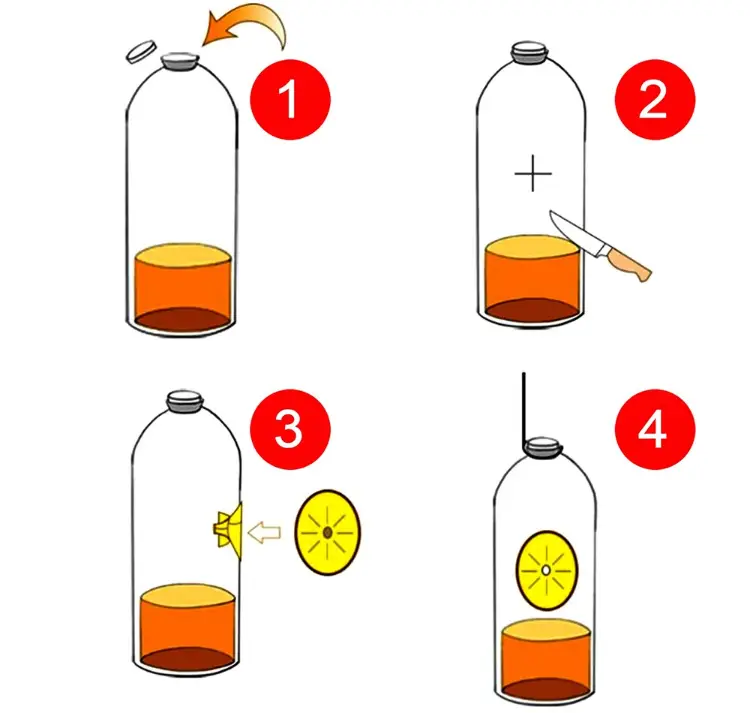 1
2
3
4