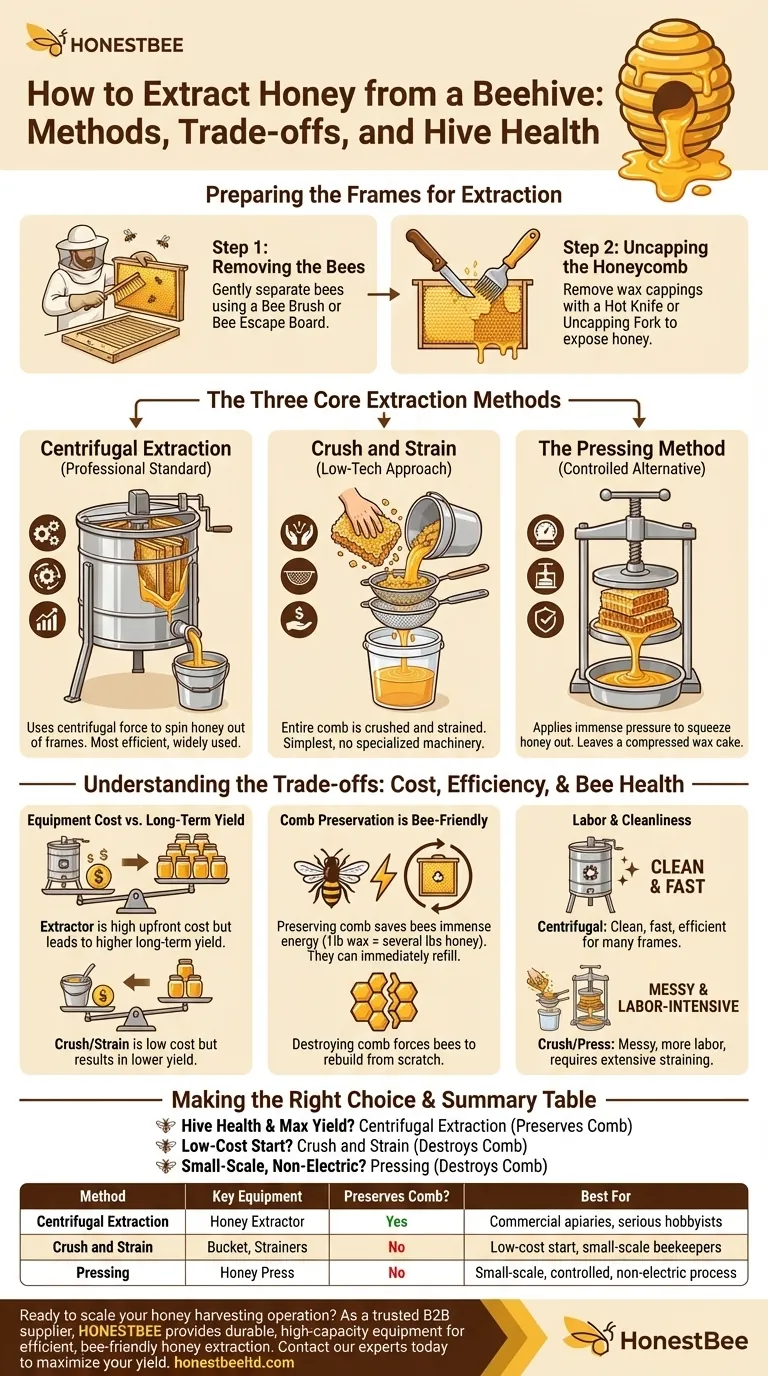 HONESTBEE

How to Extract Honey from a Beehive: Methods, Trade-offs, and Hive Health

Preparing the Frames for Extraction

Step 1: Removing the Bees
Gently separate bees using a Bee Brush or Bee Escape Board.

Step 2: Uncapping the Honeycomb
Remove wax cappings with a Hot Knife or Uncapping Fork to expose honey.

The Three Core Extraction Methods

Centrifugal Extraction
(Professional Standard)
Uses centrifugal force to spin honey out of frames. Most efficient, widely used.

Crush and Strain
(Low-Tech Approach)
Entire comb is crushed and strained. Simplest, no specialized machinery.

The Pressing Method
(Controlled Alternative)
Applies immense pressure to squeeze honey out. Leaves a compressed wax cake.

Understanding the Trade-offs: Cost, Efficiency, & Bee Health

Equipment Cost vs. Long-Term Yield
Extractor is high upfront cost but leads to higher long-term yield.
Crush/Strain is low cost but results in lower yield.

Comb Preservation is Bee-Friendly
Preserving comb saves bees immense energy (1lb wax = several lbs honey). They can immediately refill.
Destroying comb forces bees to rebuild from scratch.

Labor & Cleanliness
CLEAN & FAST
Centrifugal: Clean, fast, efficient for many frames.
MESSY & LABOR-INTENSIVE
Crush/Press: Messy, more labor, requires extensive straining.

Making the Right Choice & Summary Table
Hive Health & Max Yield? Centrifugal Extraction (Preserves Comb)
Low-Cost Start? Crush and Strain (Destroys Comb)
Small-Scale, Non-Electric? Pressing (Destroys Comb)

| Method | Key Equipment | Preserves Comb? | Best For |
|---|---|---|---|
| Centrifugal Extraction | Honey Extractor | Yes | Commercial apiaries, serious hobbyists |
| Crush and Strain | Bucket, Strainers | No | Low-cost start, small-scale beekeepers |
| Pressing | Honey Press | No | Small-scale, controlled, non-electric process |

Ready to scale your honey harvesting operation? As a trusted B2B supplier, HONESTBEE provides durable, high-capacity equipment for efficient, bee-friendly honey extraction. Contact our experts today to maximize your yield. honestbeeltd.com

HonestBee