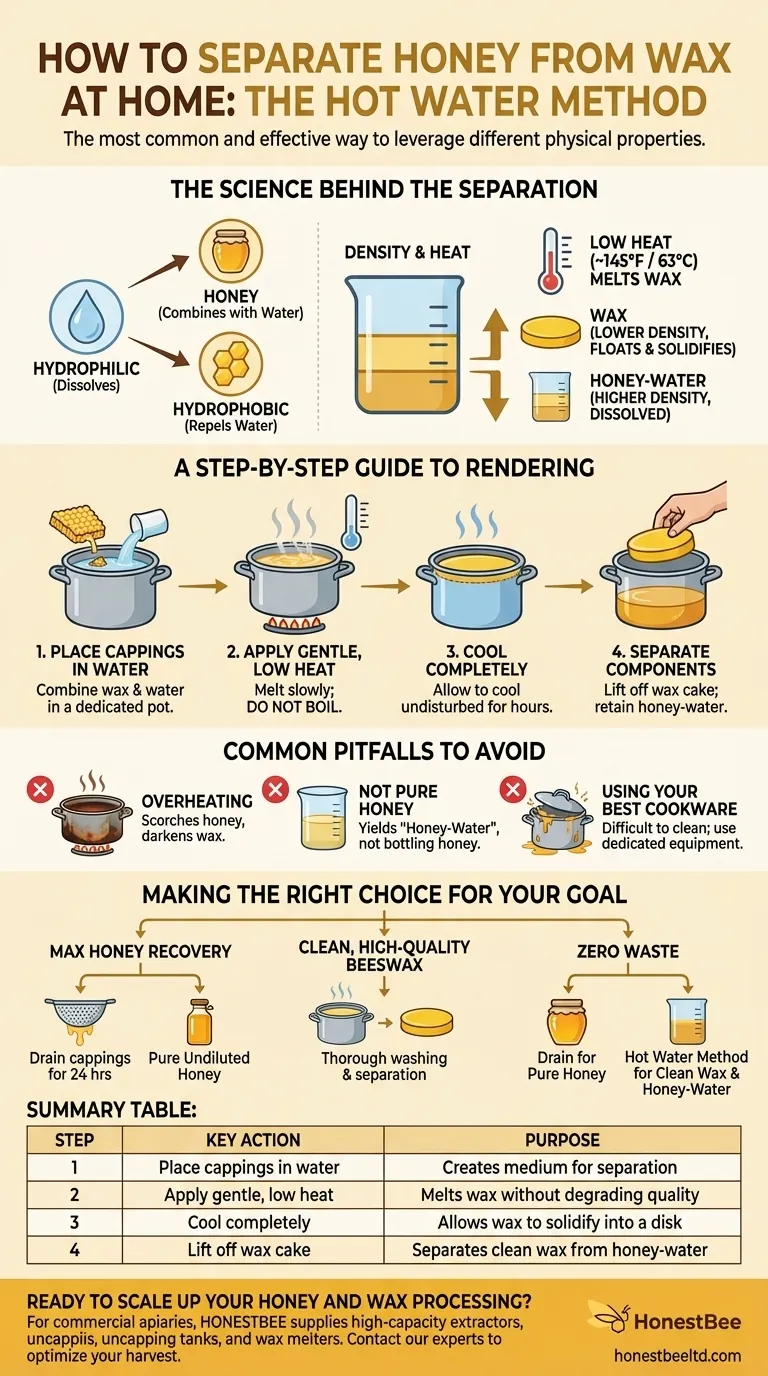 HOW TO SEPARATE HONEY FROM WAX AT HOME: THE HOT WATER METHOD

The most common and effective way to leverage different physical properties.

THE SCIENCE BEHIND THE SEPARATION

HYDROPHILIC (Dissolves)

HONEY (Combines with Water)

HYDROPHOBIC (Repels Water)

DENSITY & HEAT

LOW HEAT (~145°F / 63°C) MELTS WAX

WAX (LOWER DENSITY, FLOATS & SOLIDIFIES)

HONEY-WATER (HIGHER DENSITY, DISSOLVED)

A STEP-BY-STEP GUIDE TO RENDERING

1. PLACE CAPPINGS IN WATER
Combine wax & water in a dedicated pot.

2. APPLY GENTLE, LOW HEAT
Melt slowly; DO NOT BOIL.

3. COOL COMPLETELY
Allow to cool undisturbed for hours.

4. SEPARATE COMPONENTS
Lift off wax cake; retain honey-water.

COMMON PITFALLS TO AVOID

OVERHEATING
Scorches honey, darkens wax.

NOT PURE HONEY
Yields "Honey-Water", not bottling honey.

USING YOUR BEST COOKWARE
Difficult to clean; use dedicated equipment.

MAKING THE RIGHT CHOICE FOR YOUR GOAL

MAX HONEY RECOVERY

Drain cappings for 24 hrs

Pure Undiluted Honey

CLEAN, HIGH-QUALITY BEESWAX

Thorough washing & separation

ZERO WASTE

Drain for Pure Honey

Hot Water Method for Clean Wax & Honey-Water

SUMMARY TABLE:

| STEP | KEY ACTION | PURPOSE |
|---|---|---|
| 1 | Place cappings in water | Creates medium for separation |
| 2 | Apply gentle, low heat | Melts wax without degrading quality |
| 3 | Cool completely | Allows wax to solidify into a disk |
| 4 | Lift off wax cake | Separates clean wax from honey-water |

READY TO SCALE UP YOUR HONEY AND WAX PROCESSING?
For commercial apiaries, HONESTBEE supplies high-capacity extractors, uncappiis, uncapping tanks, and wax melters. Contact our experts to optimize your harvest.

HonestBee

honestbeeltd.com