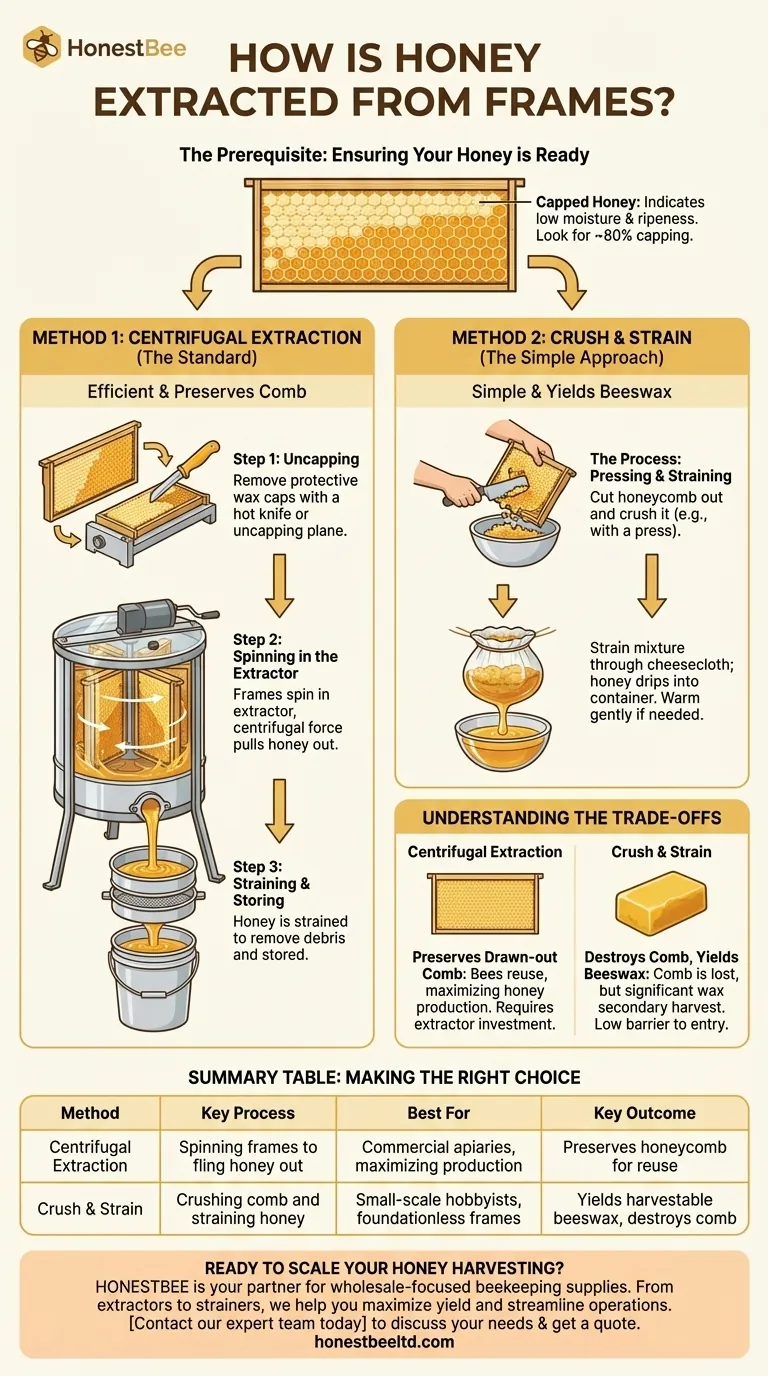 HonestBee

HOW IS HONEY EXTRACTED FROM FRAMES?

The Prerequisite: Ensuring Your Honey is Ready

Capped Honey: Indicates low moisture & ripeness. Look for ~80% capping.

METHOD 1: CENTRIFUGAL EXTRACTION (The Standard)

Efficient & Preserves Comb

Step 1: Uncapping
Remove protective wax caps with a hot knife or uncapping plane.

Step 2: Spinning in the Extractor
Frames spin in extractor, centrifugal force pulls honey out.

Step 3: Straining & Storing
Honey is strained to remove debris and stored.

METHOD 2: CRUSH & STRAIN (The Simple Approach)

Simple & Yields Beeswax

The Process: Pressing & Straining
Cut honeycomb out and crush it (e.g., with a press).

Strain mixture through cheesecloth; honey drips into container. Warm gently if needed.

UNDERSTANDING THE TRADE-OFFS

Centrifugal Extraction

Preserves Drawn-out Comb: Bees reuse, maximizing honey production. Requires extractor investment.

Crush & Strain

Destroys Comb, Yields Beeswax: Comb is lost, but significant wax secondary harvest. Low barrier to entry.

SUMMARY TABLE: MAKING THE RIGHT CHOICE

| Method | Key Process | Best For | Key Outcome |
|---|---|---|---|
| Centrifugal Extraction | Spinning frames to fling honey out | Commercial apiaries, maximizing production | Preserves honeycomb for reuse |
| Crush & Strain | Crushing comb and straining honey | Small-scale hobbyists, foundationless frames | Yields harvestable beeswax, destroys comb |

READY TO SCALE YOUR HONEY HARVESTING?
HONESTBEE is your partner for wholesale-focused beekeeping supplies. From extractors to strainers, we help you maximize yield and streamline operations. [Contact our expert team today] to discuss your needs & get a quote.
honestbeeltd.com