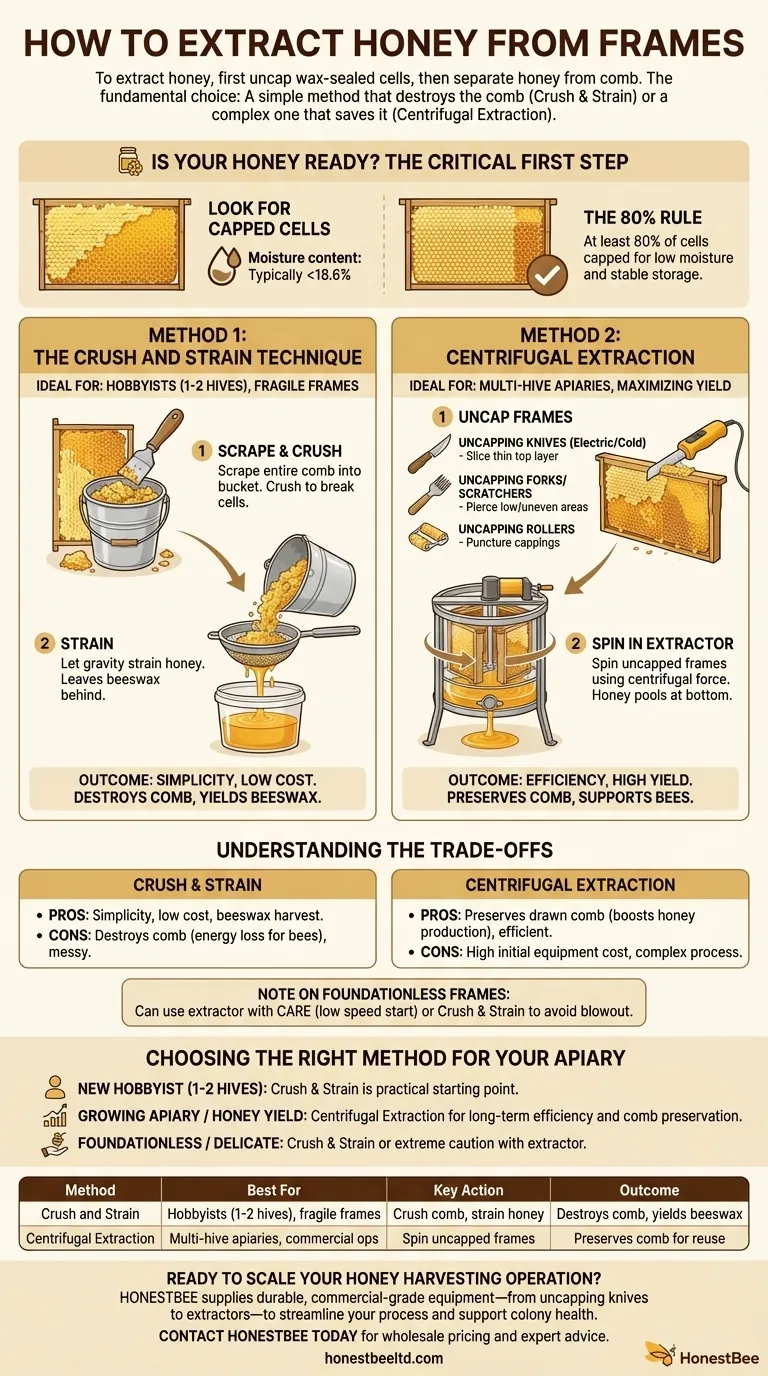 HOW TO EXTRACT HONEY FROM FRAMES

To extract honey, first uncap wax-sealed cells, then separate honey from comb. The fundamental choice: A simple method that destroys the comb (Crush & Strain) or a complex one that saves it (Centrifugal Extraction).

IS YOUR HONEY READY? THE CRITICAL FIRST STEP

LOOK FOR CAPPED CELLS

Moisture content: Typically <18.6%

THE 80% RULE

At least 80% of cells capped for low moisture and stable storage.

METHOD 1: THE CRUSH AND STRAIN TECHNIQUE

IDEAL FOR: HOBBYISTS (1-2 HIVES), FRAGILE FRAMES

1 SCRAPE & CRUSH
Scrape entire comb into bucket. Crush to break cells.

2 STRAIN
Let gravity strain honey. Leaves beeswax behind.

OUTCOME: SIMPLICITY, LOW COST. DESTROYS COMB, YIELDS BEESWAX.

METHOD 2: CENTRIFUGAL EXTRACTION

IDEAL FOR: MULTI-HIVE APIARIES, MAXIMIZING YIELD

1 UNCAP FRAMES

UNCAPPING KNIVES (Electric/Cold)
- Slice thin top layer

UNCAPPING FORKS/ SCRATCHERS
- Pierce low/uneven areas

UNCAPPING ROLLERS
- Puncture cappings

2 SPIN IN EXTRACTOR
Spin uncapped frames using centrifugal force. Honey pools at bottom.

OUTCOME: EFFICIENCY, HIGH YIELD. PRESERVES COMB, SUPPORTS BEES.

UNDERSTANDING THE TRADE-OFFS

CRUSH & STRAIN
• PROS: Simplicity, low cost, beeswax harvest.
• CONS: Destroys comb (energy loss for bees), messy.

CENTRIFUGAL EXTRACTION
• PROS: Preserves drawn comb (boosts honey production), efficient.
• CONS: High initial equipment cost, complex process.

NOTE ON FOUNDATIONLESS FRAMES:
Can use extractor with CARE (low speed start) or Crush & Strain to avoid blowout.

CHOOSING THE RIGHT METHOD FOR YOUR APIARY

NEW HOBBYIST (1-2 HIVES): Crush & Strain is practical starting point.

GROWING APIARY / HONEY YIELD: Centrifugal Extraction for long-term efficiency and comb preservation.

FOUNDATIONLESS / DELICATE: Crush & Strain or extreme caution with extractor.

| Method | Best For | Key Action | Outcome |
|---|---|---|---|
| Crush and Strain | Hobbyists (1-2 hives), fragile frames | Crush comb, strain honey | Destroys comb, yields beeswax |
| Centrifugal Extraction | Multi-hive apiaries, commercial ops | Spin uncapped frames | Preserves comb for reuse |

READY TO SCALE YOUR HONEY HARVESTING OPERATION?
HONESTBEE supplies durable, commercial-grade equipment—from uncapping knives to extractors—to streamline your process and support colony health.
CONTACT HONESTBEE TODAY for wholesale pricing and expert advice.
honestbeeltd.com

HonestBee