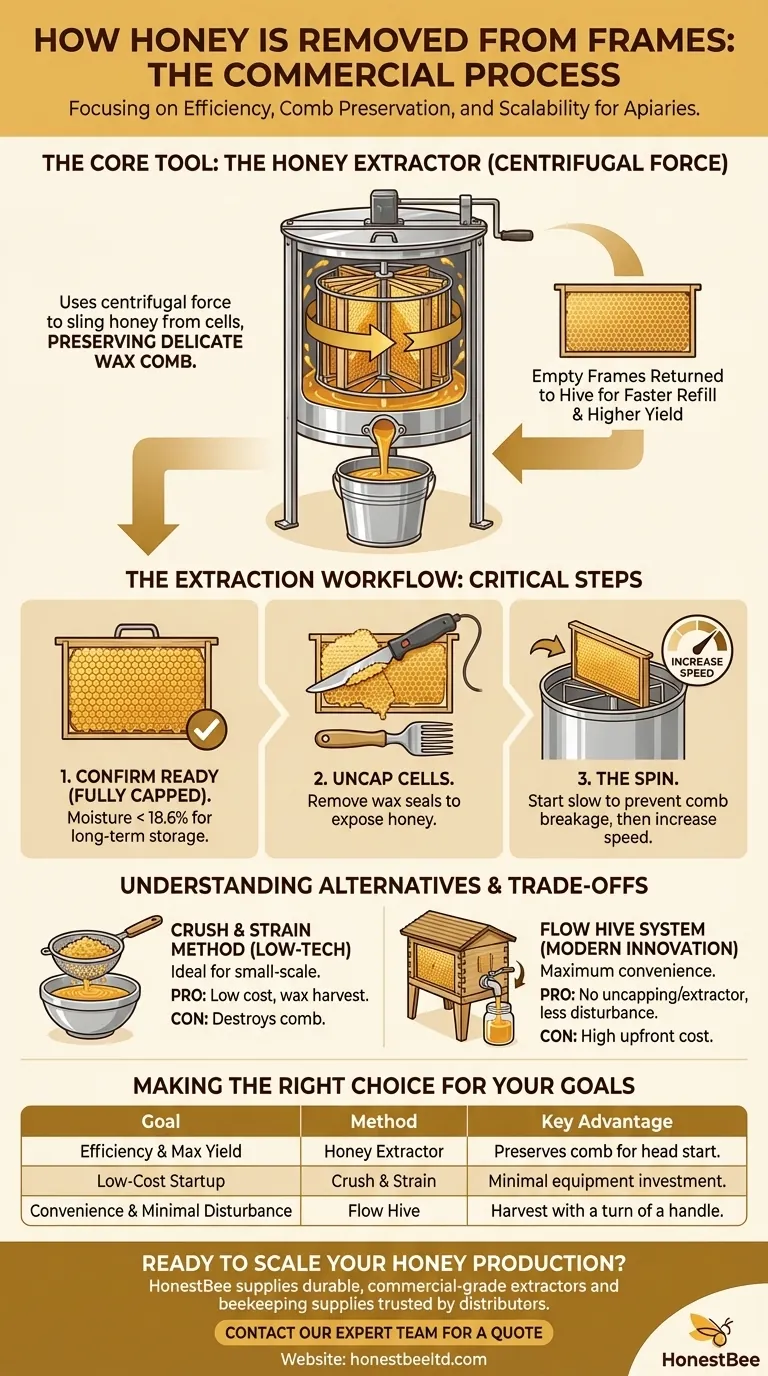 HOW HONEY IS REMOVED FROM FRAMES: THE COMMERCIAL PROCESS

Focusing on Efficiency, Comb Preservation, and Scalability for Apiaries.

THE CORE TOOL: THE HONEY EXTRACTOR (CENTRIFUGAL FORCE)

Uses centrifugal force to sling honey from cells, PRESERVING DELICATE WAX COMB.

Empty Frames Returned to Hive for Faster Refill & Higher Yield

THE EXTRACTION WORKFLOW: CRITICAL STEPS

1. CONFIRM READY (FULLY CAPPED).
Moisture < 18.6% for long-term storage.

2. UNCAP CELLS.
Remove wax seals to expose honey.

INCREASE SPEED

3. THE SPIN.
Start slow to prevent comb breakage, then increase speed.

UNDERSTANDING ALTERNATIVES & TRADE-OFFS

CRUSH & STRAIN METHOD (LOW-TECH)
Ideal for small-scale.
PRO: Low cost, wax harvest.
CON: Destroys comb.

FLOW HIVE SYSTEM (MODERN INNOVATION)
Maximum convenience.
PRO: No uncapping/extractor, less disturbance.
CON: High upfront cost.

MAKING THE RIGHT CHOICE FOR YOUR GOALS

| Goal | Method | Key Advantage |
|---|---|---|
| Efficiency & Max Yield | Honey Extractor | Preserves comb for head start. |
| Low-Cost Startup | Crush & Strain | Minimal equipment investment. |
| Convenience & Minimal Disturbance | Flow Hive | Harvest with a turn of a handle. |

READY TO SCALE YOUR HONEY PRODUCTION?
HonestBee supplies durable, commercial-grade extractors and beekeeping supplies trusted by distributors.

CONTACT OUR EXPERT TEAM FOR A QUOTE

Website: honestbeeltd.com

HonestBee