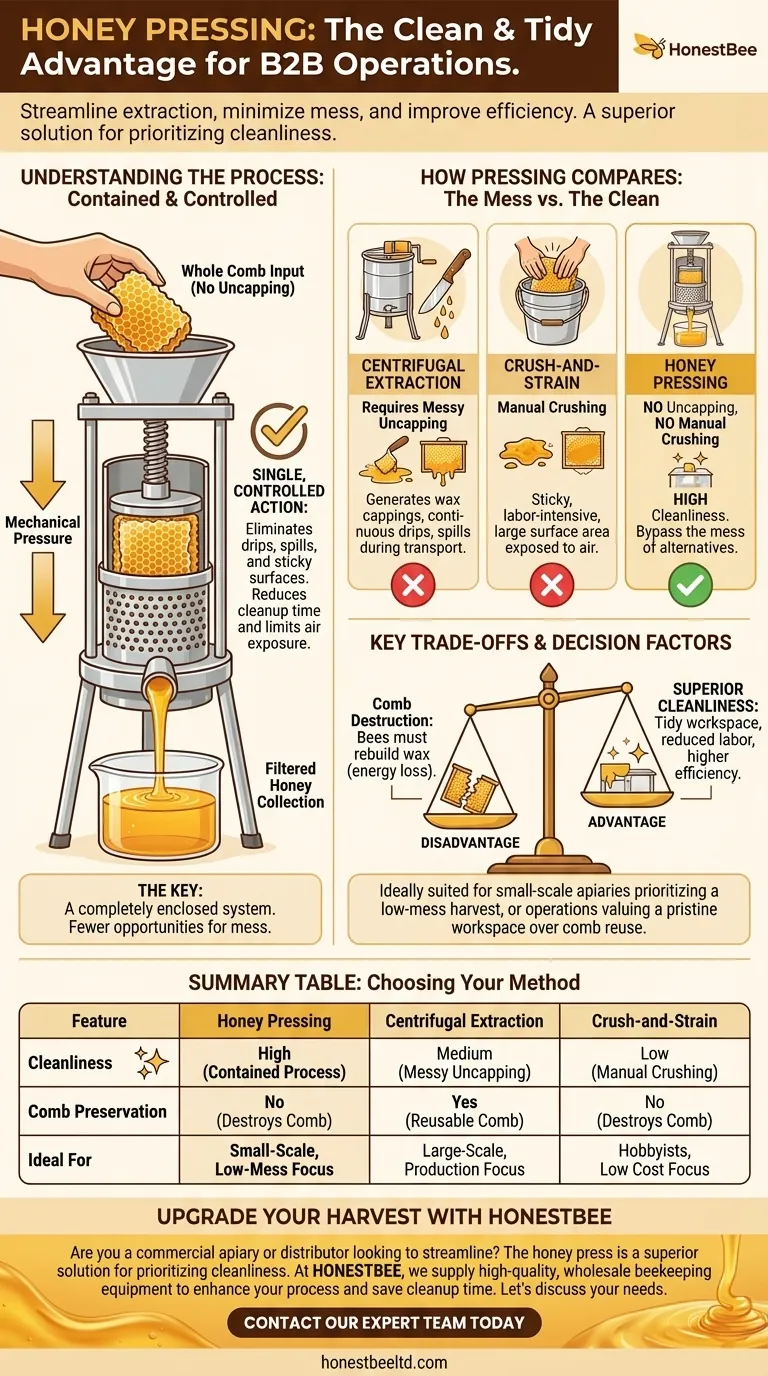 HONEY PRESSING: The Clean & Tidy Advantage for B2B Operations.

HonestBee

Streamline extraction, minimize mess, and improve efficiency. A superior solution for prioritizing cleanliness.

UNDERSTANDING THE PROCESS: Contained & Controlled

Whole Comb Input (No Uncapping)

Mechanical Pressure

SINGLE, CONTROLLED ACTION: Eliminates drips, spills, and sticky surfaces. Reduces cleanup time and limits air exposure.

Filtered Honey Collection

THE KEY: A completely enclosed system. Fewer opportunities for mess.

HOW PRESSING COMPARES: The Mess vs. The Clean

CENTRIFUGAL EXTRACTION
Requires Messy Uncapping
Generates wax cappings, continuous drips, spills during transport.

CRUSH-AND-STRAIN
Manual Crushing
Sticky, labor-intensive, large surface area exposed to air.

HONEY PRESSING
NO Uncapping, NO Manual Crushing
HIGH Cleanliness. Bypass the mess of alternatives.

KEY TRADE-OFFS & DECISION FACTORS

Comb Destruction: Bees must rebuild wax (energy loss).

DISADVANTAGE

SUPERIOR CLEANLINESS: Tidy workspace, reduced labor, higher efficiency.

ADVANTAGE

Ideally suited for small-scale apiaries prioritizing a low-mess harvest, or operations valuing a pristine workspace over comb reuse.

SUMMARY TABLE: Choosing Your Method

| Feature | Honey Pressing | Centrifugal Extraction | Crush-and-Strain |
|---|---|---|---|
| Cleanliness | High (Contained Process) | Medium (Messy Uncapping) | Low (Manual Crushing) |
| Comb Preservation | No (Destroys Comb) | Yes (Reusable Comb) | No (Destroys Comb) |
| Ideal For | Small-Scale, Low-Mess Focus | Large-Scale, Production Focus | Hobbyists, Low Cost Focus |

UPGRADE YOUR HARVEST WITH HONESTBEE

Are you a commercial apiary or distributor looking to streamline? The honey press is a superior solution for prioritizing cleanliness. At HONESTBEE, we supply high-quality, wholesale beekeeping equipment to enhance your process and save cleanup time. Let's discuss your needs.

CONTACT OUR EXPERT TEAM TODAY

honestbeeltd.com