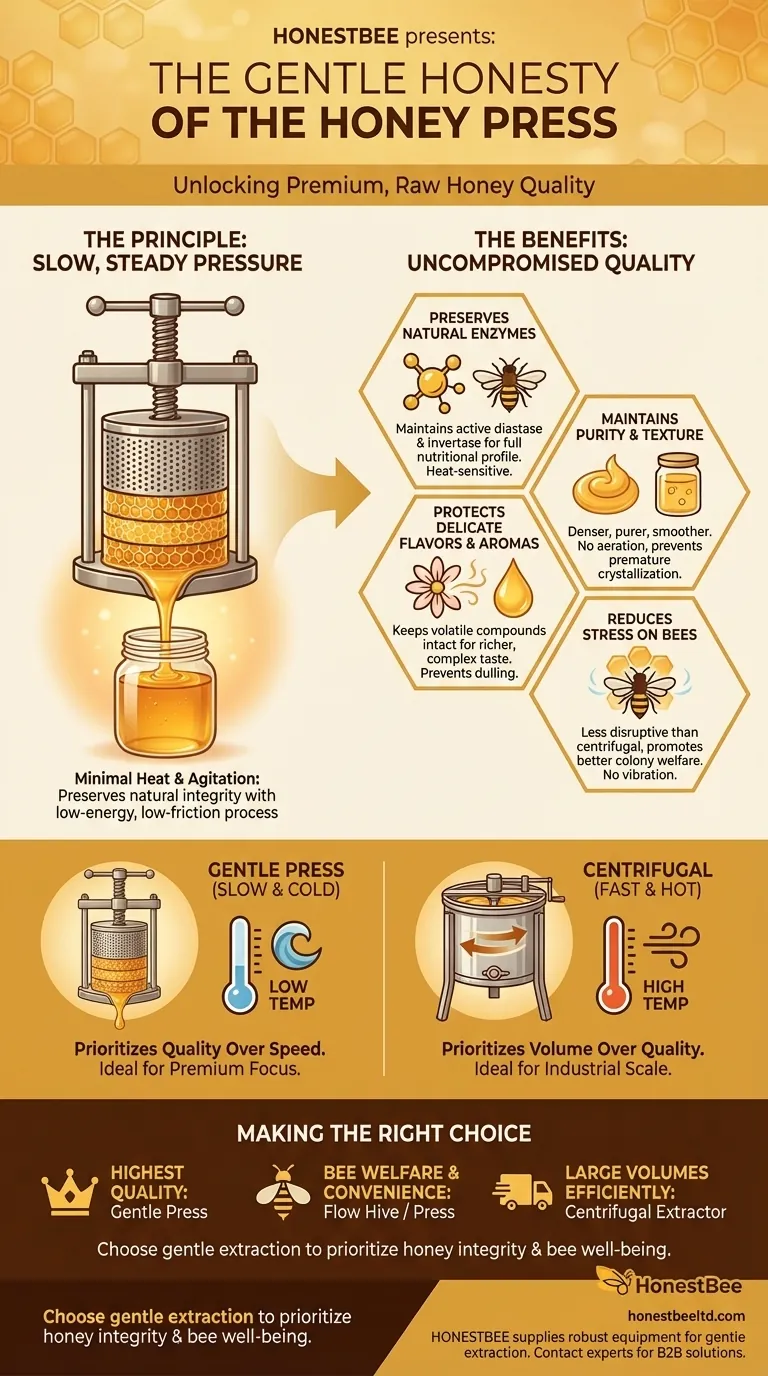 HONESTBEE presents:

THE GENTLE HONESTY OF THE HONEY PRESS

Unlocking Premium, Raw Honey Quality

THE PRINCIPLE: SLOW, STEADY PRESSURE

Minimal Heat & Agitation: Preserves natural integrity with low-energy, low-friction process

THE BENEFITS: UNCOMPROMISED QUALITY

PRESERVES NATURAL ENZYMES
Maintains active diastase & invertase for full nutritional profile. Heat-sensitive.

MAINTAINS PURITY & TEXTURE
Denser, purer, smoother. No aeration, prevents premature crystallization.

PROTECTS DELICATE FLAVORS & AROMAS
Keeps volatile compounds intact for richer, complex taste. Prevents dulling.

REDUCES STRESS ON BEES
Less disruptive than centrifugal, promotes better colony welfare. No vibration.

GENTLE PRESS (SLOW & COLD)
LOW TEMP
Prioritizes Quality Over Speed. Ideal for Premium Focus.

CENTRIFUGAL (FAST & HOT)
HIGH TEMP
Prioritizes Volume Over Quality. Ideal for Industrial Scale.

MAKING THE RIGHT CHOICE

HIGHEST QUALITY: Gentle Press

BEE WELFARE & CONVENIENCE: Flow Hive / Press

LARGE VOLUMES EFFICIENTLY: Centrifugal Extractor

Choose gentle extraction to prioritize honey integrity & bee well-being.

Choose gentle extraction to prioritize honey integrity & bee well-being.

HonestBee
honestbeeltd.com
HONESTBEE supplies robust equipment for gentle extraction. Contact experts for B2B solutions.