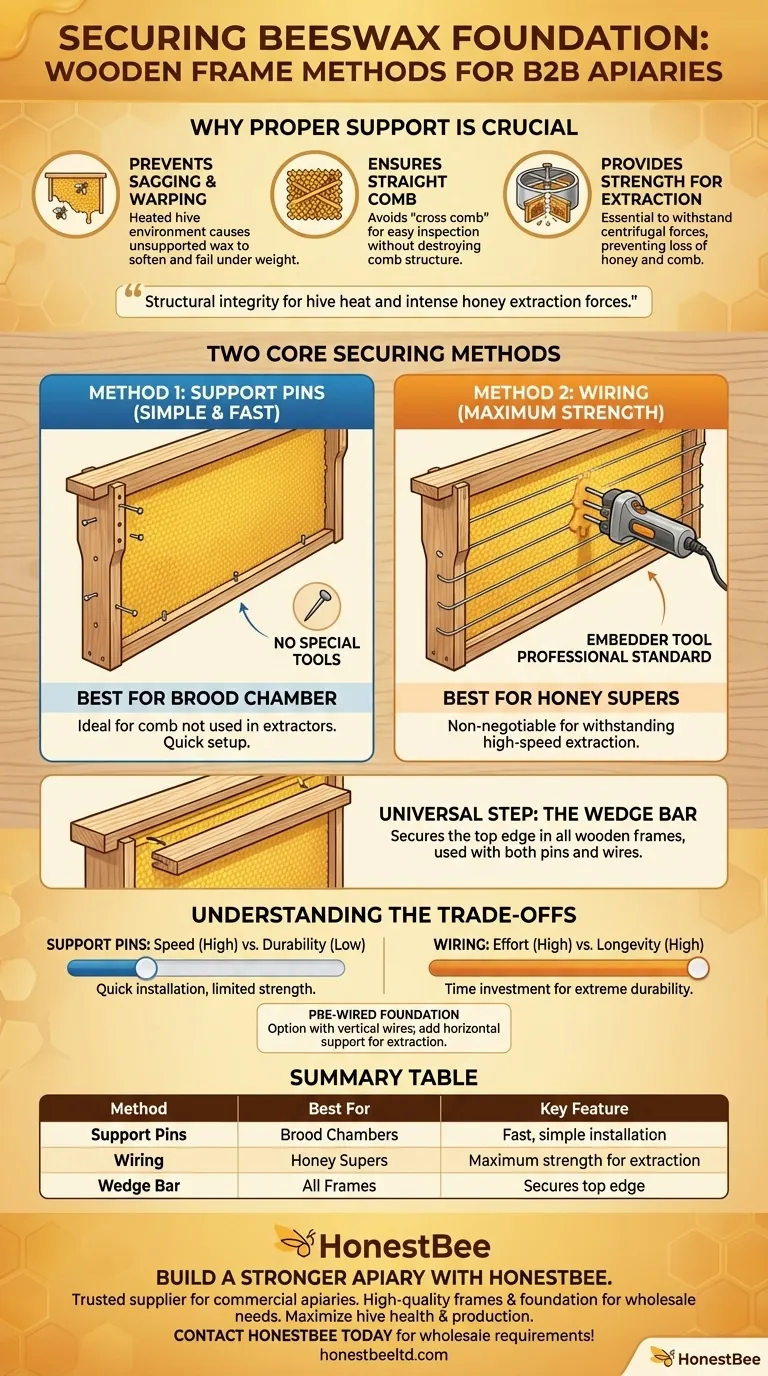 SECURING BEESWAX FOUNDATION: WOODEN FRAME METHODS FOR B2B APIARIES

WHY PROPER SUPPORT IS CRUCIAL

PREVENTS SAGGING & WARPING
Heated hive environment causes unsupported wax to soften and fail under weight.

ENSURES STRAIGHT COMB
Avoids "cross comb" for easy inspection without destroying comb structure.

PROVIDES STRENGTH FOR EXTRACTION
Essential to withstand centrifugal forces, preventing loss of honey and comb.

"Structural integrity for hive heat and intense honey extraction forces."

TWO CORE SECURING METHODS

METHOD 1: SUPPORT PINS (SIMPLE & FAST)

NO SPECIAL TOOLS

BEST FOR BROOD CHAMBER
Ideal for comb not used in extractors. Quick setup.

METHOD 2: WIRING (MAXIMUM STRENGTH)

EMBEDDER TOOL PROFESSIONAL STANDARD

BEST FOR HONEY SUPERS
Non-negotiable for withstanding high-speed extraction.

UNIVERSAL STEP: THE WEDGE BAR
Secures the top edge in all wooden frames, used with both pins and wires.

UNDERSTANDING THE TRADE-OFFS

SUPPORT PINS: Speed (High) vs. Durability (Low)
Quick installation, limited strength.

WIRING: Effort (High) vs. Longevity (High)
Time investment for extreme durability.

PRE-WIRED FOUNDATION
Option with vertical wires; add horizontal support for extraction.

SUMMARY TABLE

| Method | Best For | Key Feature |
|---|---|---|
| Support Pins | Brood Chambers | Fast, simple installation |
| Wiring | Honey Supers | Maximum strength for extraction |
| Wedge Bar | All Frames | Secures top edge |

HonestBee
BUILD A STRONGER APIARY WITH HONESTBEE.
Trusted supplier for commercial apiaries. High-quality frames & foundation for wholesale needs. Maximize hive health & production.
CONTACT HONESTBEE TODAY for wholesale requirements!
honestbeeltd.com

HonestBee