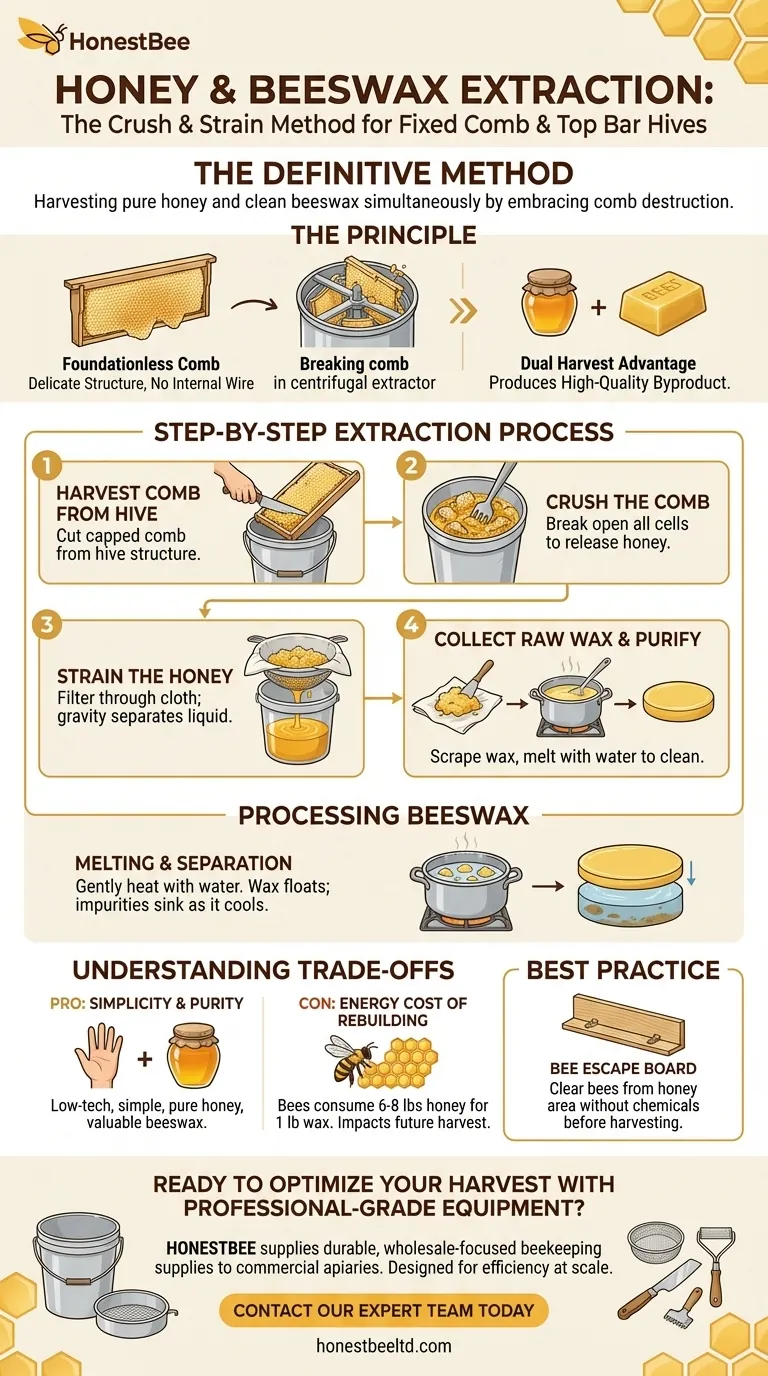 HonestBee

HONEY & BEESWAX EXTRACTION:
The Crush & Strain Method for Fixed Comb & Top Bar Hives

THE DEFINITIVE METHOD
Harvesting pure honey and clean beeswax simultaneously by embracing comb destruction.

THE PRINCIPLE

Foundationless Comb
Delicate Structure, No Internal Wire

Breaking comb in centrifugal extractor

BEES

Dual Harvest Advantage
Produces High-Quality Byproduct.

STEP-BY-STEP EXTRACTION PROCESS

1
HARVEST COMB FROM HIVE
Cut capped comb from hive structure.

2
CRUSH THE COMB
Break open all cells to release honey.

3
STRAIN THE HONEY
Filter through cloth; gravity separates liquid.

4
COLLECT RAW WAX & PURIFY
Scrape wax, melt with water to clean.

PROCESSING BEESWAX

MELTING & SEPARATION
Gently heat with water. Wax floats; impurities sink as it cools.

UNDERSTANDING TRADE-OFFS

PRO: SIMPLICITY & PURITY
Low-tech, simple, pure honey, valuable beeswax.

CON: ENERGY COST OF REBUILDING
Bees consume 6-8 lbs honey for 1 lb wax. Impacts future harvest.

BEST PRACTICE

BEE ESCAPE BOARD
Clear bees from honey area without chemicals before harvesting.

READY TO OPTIMIZE YOUR HARVEST WITH PROFESSIONAL-GRADE EQUIPMENT?

HONESTBEE supplies durable, wholesale-focused beekeeping supplies to commercial apiaries. Designed for efficiency at scale.

CONTACT OUR EXPERT TEAM TODAY

honestbeeltd.com