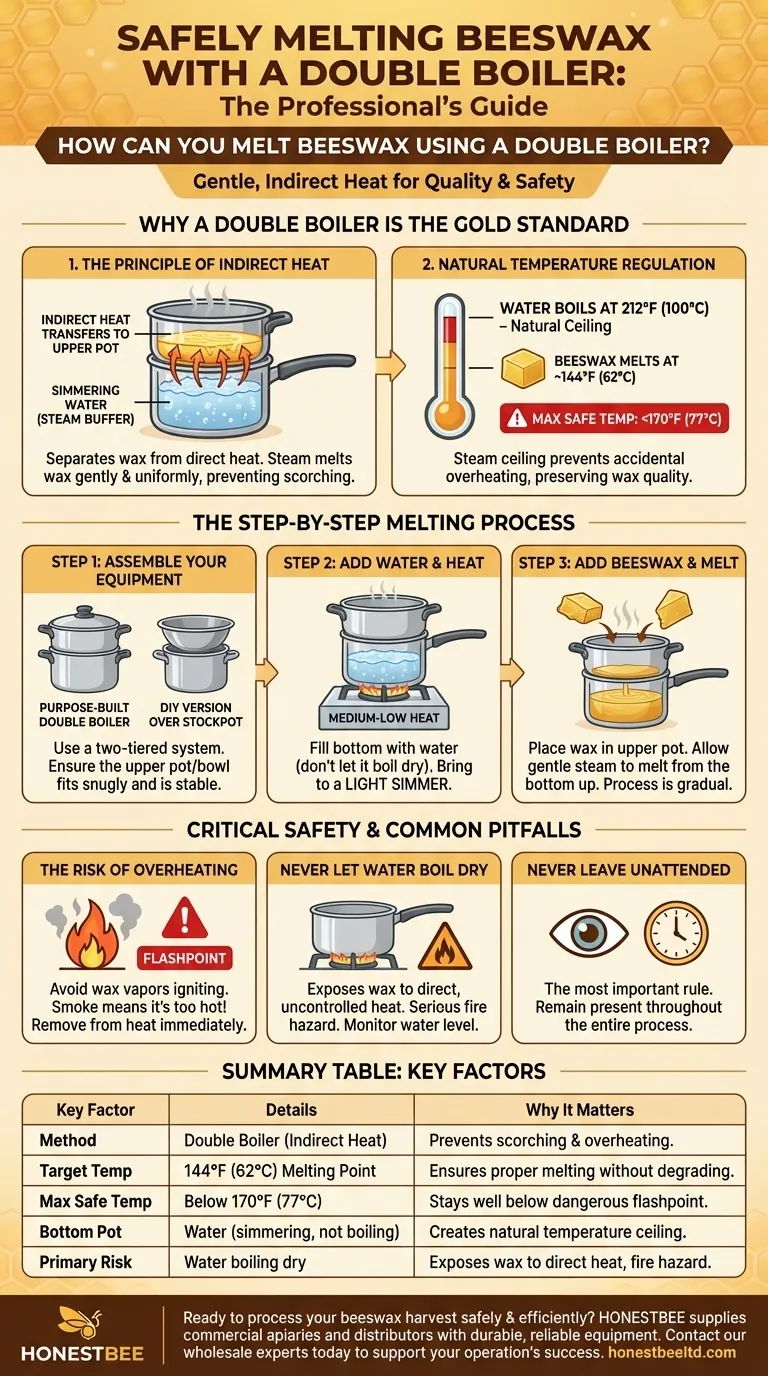 SAFELY MELTING BEESWAX WITH A DOUBLE BOILER:
The Professional's Guide

HOW CAN YOU MELT BEESWAX USING A DOUBLE BOILER?

Gentle, Indirect Heat for Quality & Safety

WHY A DOUBLE BOILER IS THE GOLD STANDARD

1. THE PRINCIPLE OF INDIRECT HEAT

INDIRECT HEAT TRANSFERS TO UPPER POT

SIMMERING WATER (STEAM BUFFER)

Separates wax from direct heat. Steam melts wax gently & uniformly, preventing scorching.

2. NATURAL TEMPERATURE REGULATION

WATER BOILS AT 212°F (100°C) – Natural Ceiling

BEESWAX MELTS AT ~144°F (62°C)

MAX SAFE TEMP: <170°F (77°C)

Steam ceiling prevents accidental overheating, preserving wax quality.

THE STEP-BY-STEP MELTING PROCESS

STEP 1: ASSEMBLE YOUR EQUIPMENT

PURPOSE-BUILT DOUBLE BOILER

DIY VERSION OVER STOCKPOT

Use a two-tiered system. Ensure the upper pot/bowl fits snugly and is stable.

STEP 2: ADD WATER & HEAT

MEDIUM-LOW HEAT

Fill bottom with water (don't let it boil dry). Bring to a LIGHT SIMMER.

STEP 3: ADD BEESWAX & MELT

Place wax in upper pot. Allow gentle steam to melt from the bottom up. Process is gradual.

CRITICAL SAFETY & COMMON PITFALLS

THE RISK OF OVERHEATING

FLASHPOINT

Avoid wax vapors igniting. Smoke means it's too hot! Remove from heat immediately.

NEVER LET WATER BOIL DRY

Exposes wax to direct, uncontrolled heat. Serious fire hazard. Monitor water level.

NEVER LEAVE UNATTENDED

The most important rule. Remain present throughout the entire process.

SUMMARY TABLE: KEY FACTORS

| Key Factor | Details | Why It Matters |
|---|---|---|
| Method | Double Boiler (Indirect Heat) | Prevents scorching & overheating. |
| Target Temp | 144°F (62°C) Melting Point | Ensures proper melting without degrading. |
| Max Safe Temp | Below 170°F (77°C) | Stays well below dangerous flashpoint. |
| Bottom Pot | Water (simmering, not boiling) | Creates natural temperature ceiling. |
| Primary Risk | Water boiling dry | Exposes wax to direct heat, fire hazard. |

HONESTBEE

Ready to process your beeswax harvest safely & efficiently? HONESTBEE supplies commercial apiaries and distributors with durable, reliable equipment. Contact our wholesale experts today to support your operation's success. honestbeeltd.com