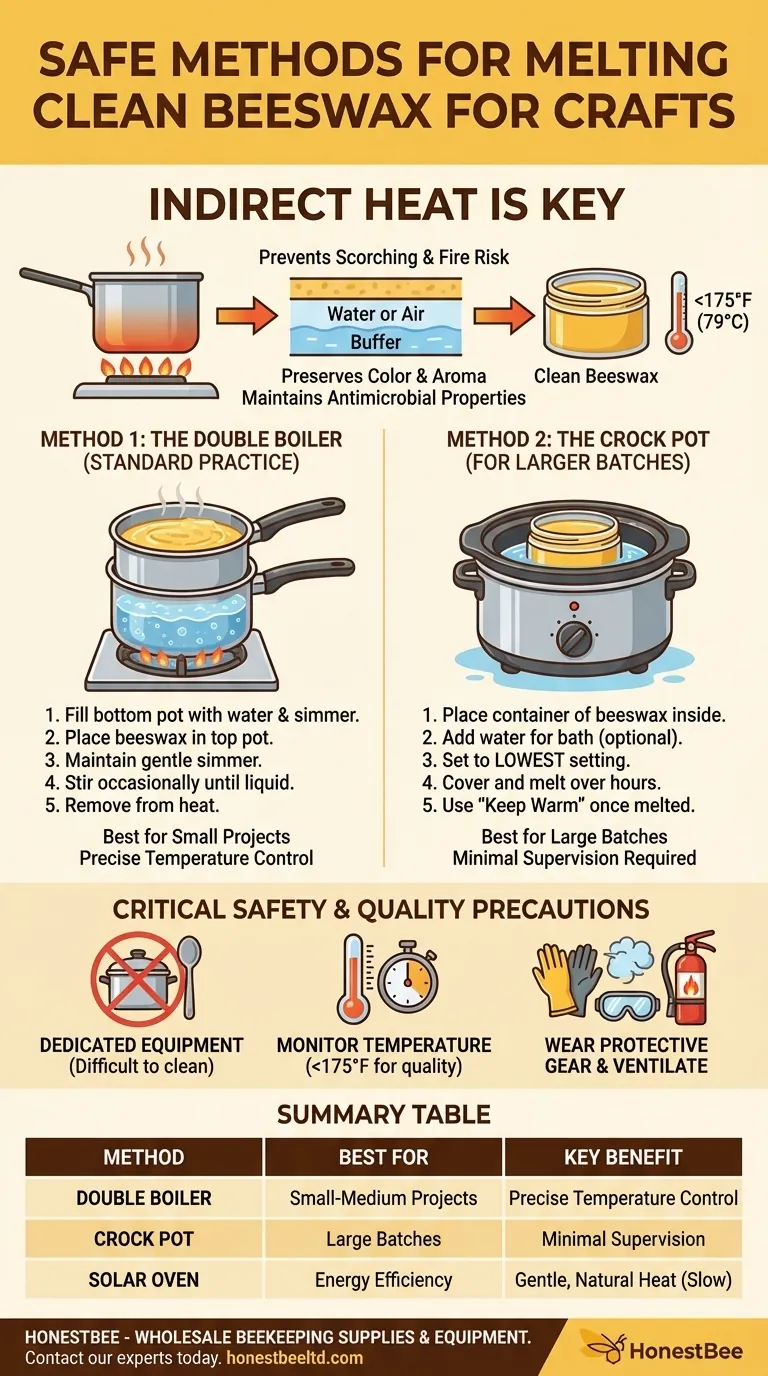 SAFE METHODS FOR MELTING CLEAN BEESWAX FOR CRAFTS

INDIRECT HEAT IS KEY

Prevents Scorching & Fire Risk

Water or Air Buffer

Preserves Color & Aroma
Maintains Antimicrobial Properties

Clean Beeswax

<175°F (79°C)

METHOD 1: THE DOUBLE BOILER (STANDARD PRACTICE)

1. Fill bottom pot with water & simmer.
2. Place beeswax in top pot.
3. Maintain gentle simmer.
4. Stir occasionally until liquid.
5. Remove from heat.

Best for Small Projects
Precise Temperature Control

METHOD 2: THE CROCK POT (FOR LARGER BATCHES)

1. Place container of beeswax inside.
2. Add water for bath (optional).
3. Set to LOWEST setting.
4. Cover and melt over hours.
5. Use "Keep Warm" once melted.

Best for Large Batches
Minimal Supervision Required

CRITICAL SAFETY & QUALITY PRECAUTIONS

DEDICATED EQUIPMENT (Difficult to clean)

MONITOR TEMPERATURE (<175°F for quality)

WEAR PROTECTIVE GEAR & VENTILATE

SUMMARY TABLE

| METHOD | BEST FOR | KEY BENEFIT |
|---|---|---|
| DOUBLE BOILER | Small-Medium Projects | Precise Temperature Control |
| CROCK POT | Large Batches | Minimal Supervision |
| SOLAR OVEN | Energy Efficiency | Gentle, Natural Heat (Slow) |

HONESTBEE - WHOLESALE BEEKEEPING SUPPLIES & EQUIPMENT.
Contact our experts today. honestbeeltd.com

HonestBee