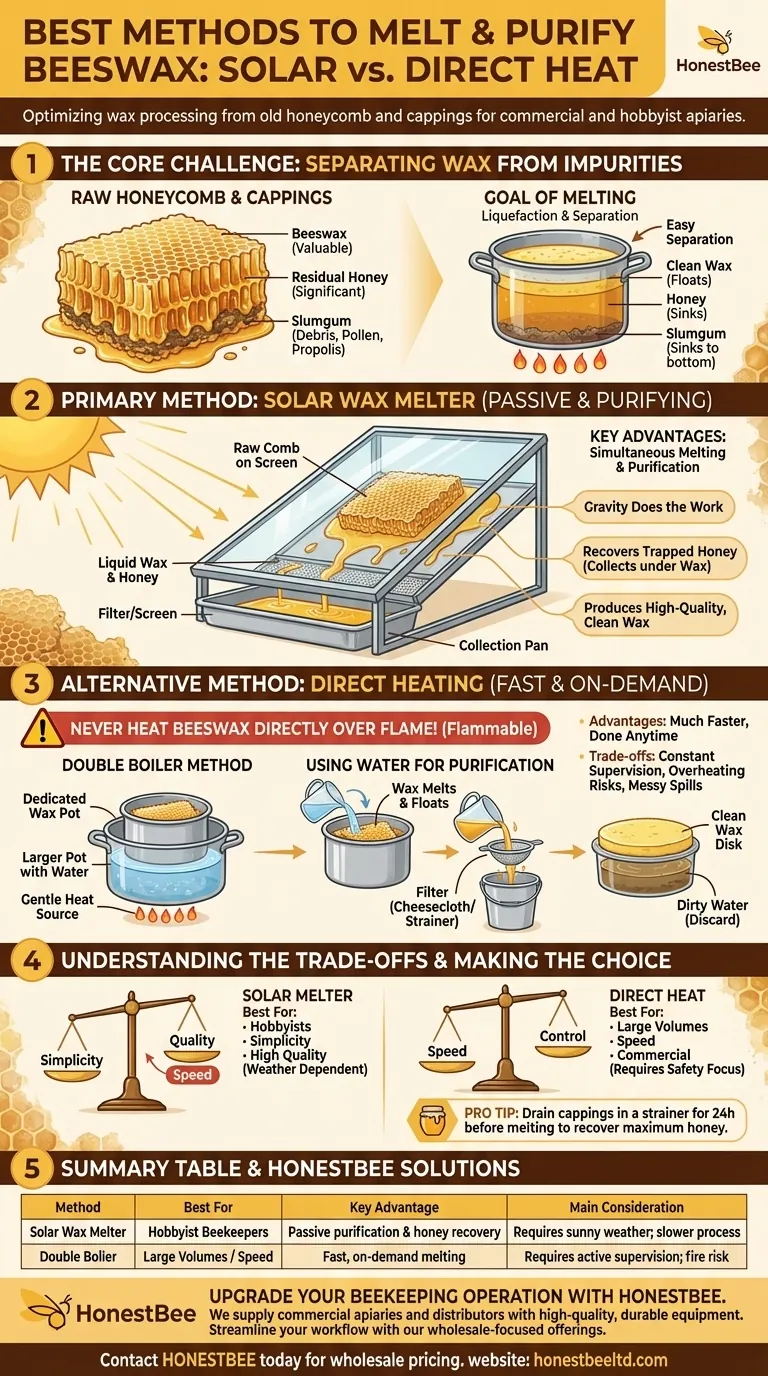 BEST METHODS TO MELT & PURIFY BEESWAX: SOLAR vs. DIRECT HEAT

HonestBee

Optimizing wax processing from old honeycomb and cappings for commercial and hobbyist apiaries.

1 THE CORE CHALLENGE: SEPARATING WAX FROM IMPURITIES

RAW HONEYCOMB & CAPPINGS

Beeswax (Valuable)

Residual Honey (Significant)

Slumgum (Debris, Pollen, Propolis)

GOAL OF MELTING
Liquefaction & Separation

Easy Separation

Clean Wax (Floats)

Honey (Sinks)

Slumgum (Sinks to bottom)

2 PRIMARY METHOD: SOLAR WAX MELTER (PASSIVE & PURIFYING)

Raw Comb on Screen

Liquid Wax & Honey

Filter/Screen

Collection Pan

KEY ADVANTAGES: Simultaneous Melting & Purification

Gravity Does the Work

Recovers Trapped Honey (Collects under Wax)

Produces High-Quality, Clean Wax

3 ALTERNATIVE METHOD: DIRECT HEATING (FAST & ON-DEMAND)

NEVER HEAT BEESWAX DIRECTLY OVER FLAME! (Flammable)

• Advantages: Much Faster, Done Anytime
• Trade-offs: Constant Supervision, Overheating Risks, Messy Spills

DOUBLE BOILER METHOD

Dedicated Wax Pot

Larger Pot with Water

Gentle Heat Source

USING WATER FOR PURIFICATION

Wax Melts & Floats

Filter (Cheesecloth/ Strainer)

Clean Wax Disk

Dirty Water (Discard)

4 UNDERSTANDING THE TRADE-OFFS & MAKING THE CHOICE

Simplicity

Quality

Speed

SOLAR MELTER
Best For:
• Hobbyists
• Simplicity
• High Quality (Weather Dependent)

Speed

Control

DIRECT HEAT
Best For:
• Large Volumes
• Speed
• Commercial (Requires Safety Focus)

PRO TIP: Drain cappings in a strainer for 24h before melting to recover maximum honey.

5 SUMMARY TABLE & HONESTBEE SOLUTIONS

| Method | Best For | Key Advantage | Main Consideration |
|---|---|---|---|
| Solar Wax Melter | Hobbyist Beekeepers | Passive purification & honey recovery | Requires sunny weather; slower process |
| Double Bolier | Large Volumes / Speed | Fast, on-demand melting | Requires active supervision; fire risk |

HonestBee

UPGRADE YOUR BEEKEEPING OPERATION WITH HONESTBEE.
We supply commercial apiaries and distributors with high-quality, durable equipment. Streamline your workflow with our wholesale-focused offerings.

Contact HONESTBEE today for wholesale pricing. website: honestbeeltd.com