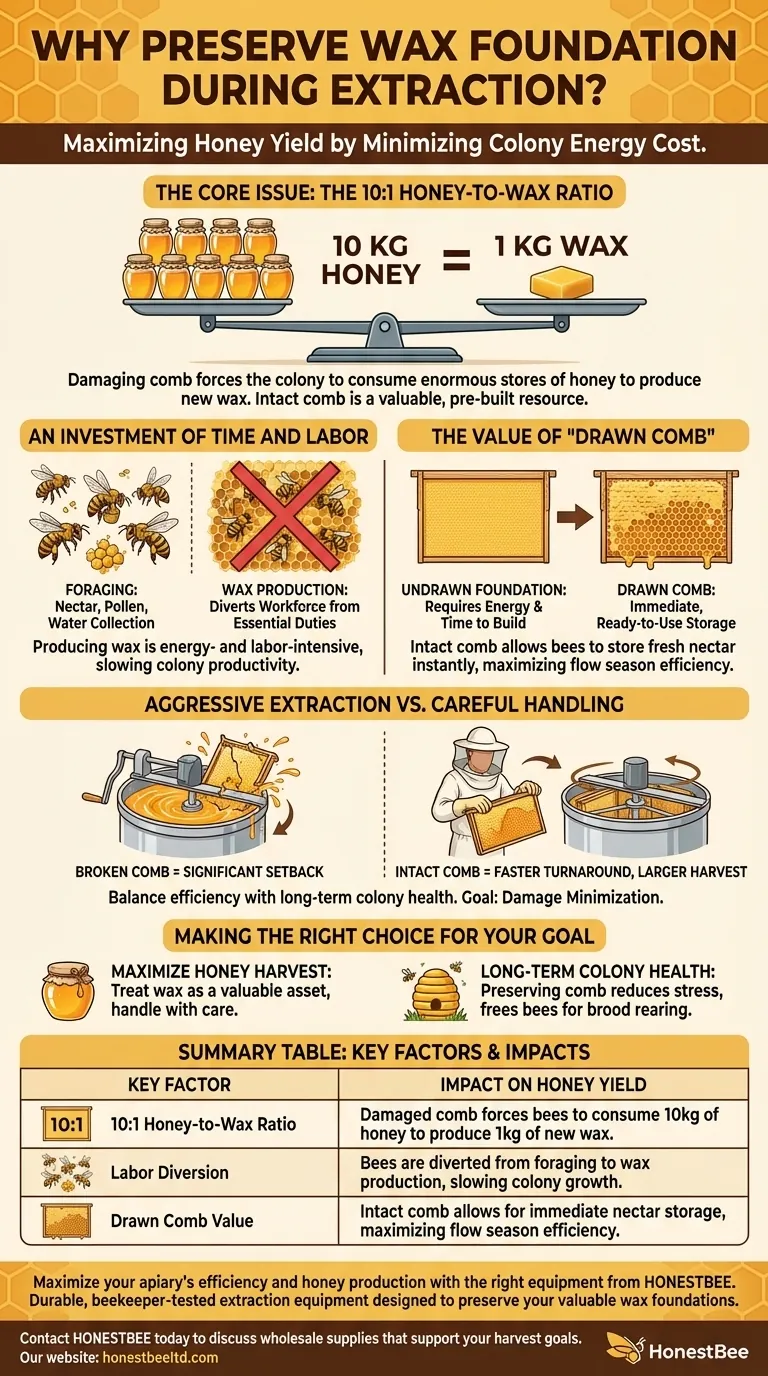 WHY PRESERVE WAX FOUNDATION DURING EXTRACTION?

Maximizing Honey Yield by Minimizing Colony Energy Cost.

THE CORE ISSUE: THE 10:1 HONEY-TO-WAX RATIO

10 KG HONEY = 1 KG WAX

Damaging comb forces the colony to consume enormous stores of honey to produce new wax. Intact comb is a valuable, pre-built resource.

AN INVESTMENT OF TIME AND LABOR

FORAGING: Nectar, Pollen, Water Collection

WAX PRODUCTION: Diverts Workforce from Essential Duties

Producing wax is energy- and labor-intensive, slowing colony productivity.

THE VALUE OF "DRAWN COMB"

UNDRAWN FOUNDATION: Requires Energy & Time to Build

DRAWN COMB: Immediate, Ready-to-Use Storage

Intact comb allows bees to store fresh nectar instantly, maximizing flow season efficiency.

AGGRESSIVE EXTRACTION VS. CAREFUL HANDLING

BROKEN COMB = SIGNIFICANT SETBACK

INTACT COMB = FASTER TURNAROUND, LARGER HARVEST

Balance efficiency with long-term colony health. Goal: Damage Minimization.

MAKING THE RIGHT CHOICE FOR YOUR GOAL

MAXIMIZE HONEY HARVEST: Treat wax as a valuable asset, handle with care.

LONG-TERM COLONY HEALTH: Preserving comb reduces stress, frees bees for brood rearing.

SUMMARY TABLE: KEY FACTORS & IMPACTS

| KEY FACTOR | IMPACT ON HONEY YIELD |
|---|---|
| 10:1 10:1 Honey-to-Wax Ratio | Damaged comb forces bees to consume 10kg of honey to produce 1kg of new wax. |
| Labor Diversion | Bees are diverted from foraging to wax production, slowing colony growth. |
| Drawn Comb Value | Intact comb allows for immediate nectar storage, maximizing flow season efficiency. |

Maximize your apiary's efficiency and honey production with the right equipment from HONESTBEE. Durable, beekeeper-tested extraction equipment designed to preserve your valuable wax foundations.

Contact HONESTBEE today to discuss wholesale supplies that support your harvest goals.
Our website: honestbeeltd.com

HonestBee