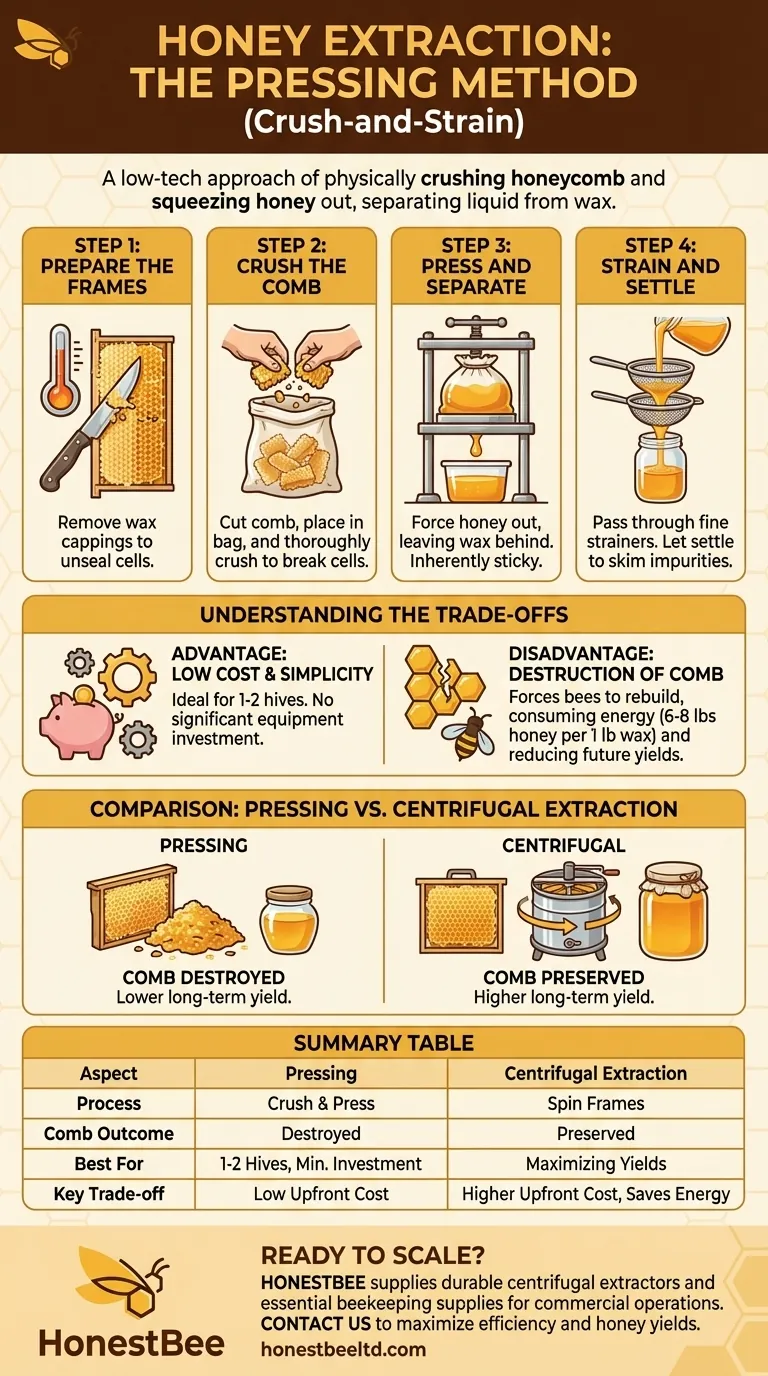 HONEY EXTRACTION: THE PRESSING METHOD
(Crush-and-Strain)

A low-tech approach of physically crushing honeycomb and squeezing honey out, separating liquid from wax.

STEP 1: PREPARE THE FRAMES
Remove wax cappings to unseal cells.

STEP 2: CRUSH THE COMB
Cut comb, place in bag, and thoroughly crush to break cells.

STEP 3: PRESS AND SEPARATE
Force honey out, leaving wax behind. Inherently sticky.

STEP 4: STRAIN AND SETTLE
Pass through fine strainers. Let settle to skim impurities.

UNDERSTANDING THE TRADE-OFFS

ADVANTAGE: LOW COST & SIMPLICITY
Ideal for 1-2 hives. No significant equipment investment.

DISADVANTAGE: DESTRUCTION OF COMB
Forces bees to rebuild, consuming energy (6-8 lbs honey per 1 lb wax) and reducing future yields.

COMPARISON: PRESSING VS. CENTRIFUGAL EXTRACTION

PRESSING
COMB DESTROYED
Lower long-term yield.

CENTRIFUGAL
COMB PRESERVED
Higher long-term yield.

SUMMARY TABLE

| Aspect | Pressing | Centrifugal Extraction |
|---|---|---|
| Process | Crush & Press | Spin Frames |
| Comb Outcome | Destroyed | Preserved |
| Best For | 1-2 Hives, Min. Investment | Maximizing Yields |
| Key Trade-off | Low Upfront Cost | Higher Upfront Cost, Saves Energy |

HonestBee

READY TO SCALE?
HONESTBEE supplies durable centrifugal extractors and essential beekeeping supplies for commercial operations. CONTACT US to maximize efficiency and honey yields.
honestbeeltd.com