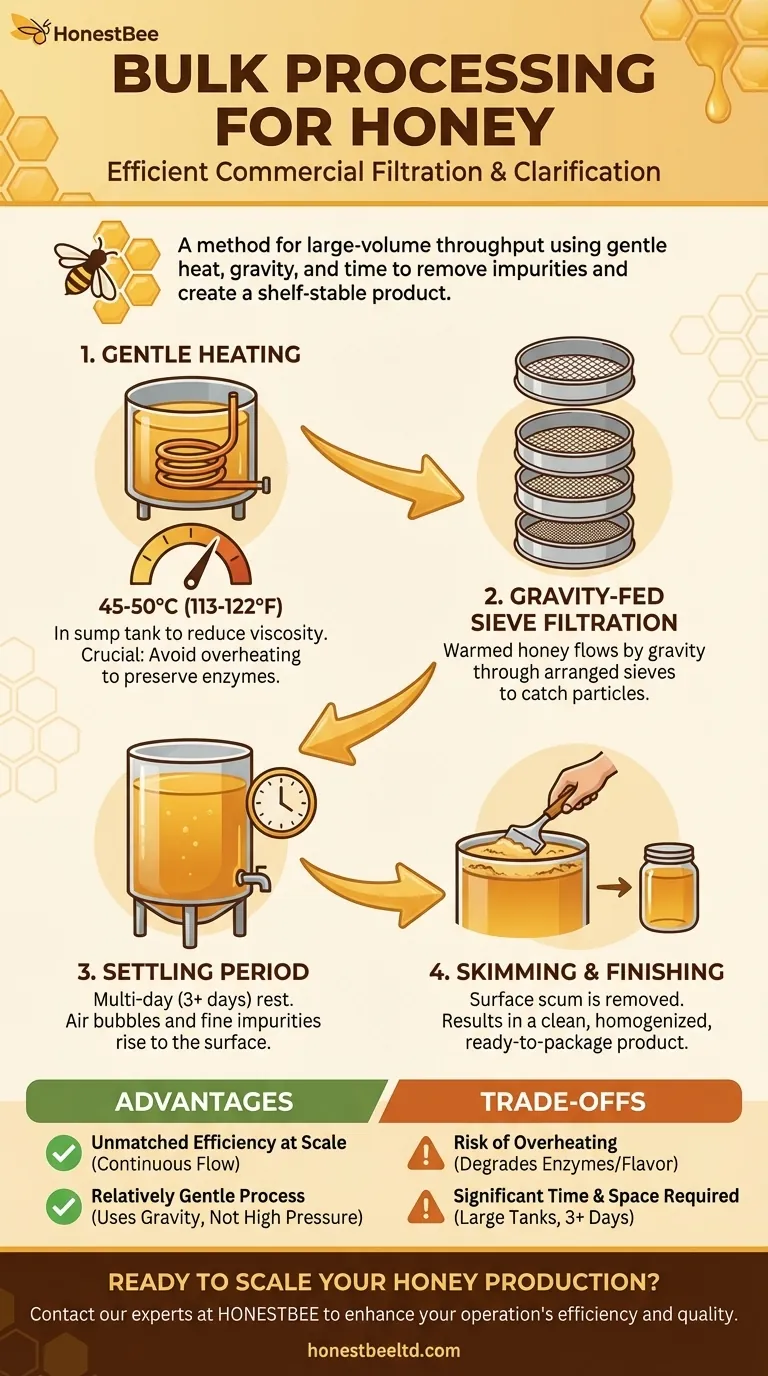 HonestBee

BULK PROCESSING FOR HONEY

Efficient Commercial Filtration & Clarification

A method for large-volume throughput using gentle heat, gravity, and time to remove impurities and create a shelf-stable product.

1. GENTLE HEATING

45-50°C (113-122°F)
In sump tank to reduce viscosity. Crucial: Avoid overheating to preserve enzymes.

2. GRAVITY-FED SIEVE FILTRATION

Warmed honey flows by gravity through arranged sieves to catch particles.

3. SETTLING PERIOD

Multi-day (3+ days) rest. Air bubbles and fine impurities rise to the surface.

4. SKIMMING & FINISHING

Surface scum is removed. Results in a clean, homogenized, ready-to-package product.

ADVANTAGES

Unmatched Efficiency at Scale (Continuous Flow)

Relatively Gentle Process (Uses Gravity, Not High Pressure)

TRADE-OFFS

Risk of Overheating (Degrades Enzymes/Flavor)

Significant Time & Space Required (Large Tanks, 3+ Days)

READY TO SCALE YOUR HONEY PRODUCTION?

Contact our experts at HONESTBEE to enhance your operation's efficiency and quality.

honestbeeltd.com