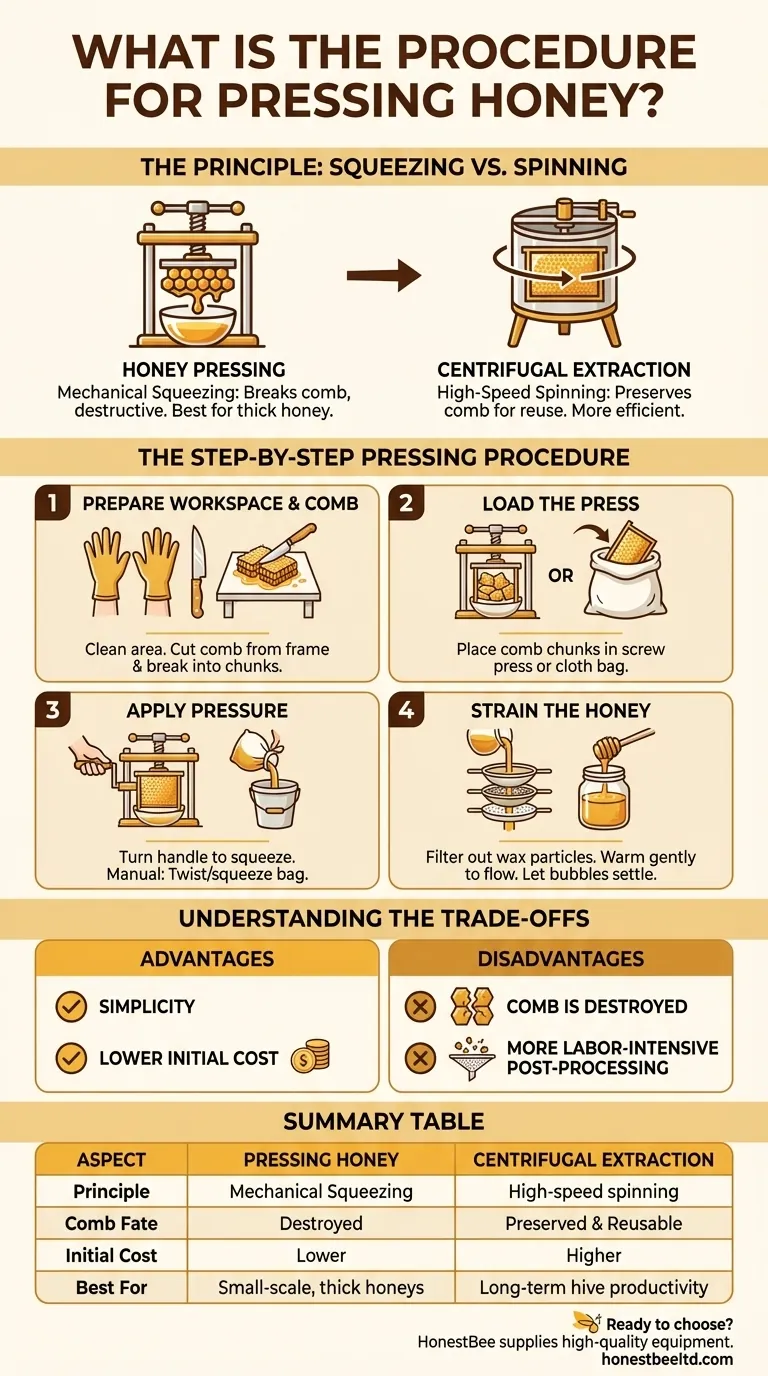 WHAT IS THE PROCEDURE FOR PRESSING HONEY?

THE PRINCIPLE: SQUEEZING VS. SPINNING

HONEY PRESSING
Mechanical Squeezing: Breaks comb, destructive. Best for thick honey.

CENTRIFUGAL EXTRACTION
High-Speed Spinning: Preserves comb for reuse. More efficient.

THE STEP-BY-STEP PRESSING PROCEDURE

1 PREPARE WORKSPACE & COMB
Clean area. Cut comb from frame & break into chunks.

2 LOAD THE PRESS
OR
Place comb chunks in screw press or cloth bag.

3 APPLY PRESSURE
Turn handle to squeeze. Manual: Twist/squeeze bag.

4 STRAIN THE HONEY
Filter out wax particles. Warm gently to flow. Let bubbles settle.

UNDERSTANDING THE TRADE-OFFS

ADVANTAGES
SIMPLICITY
LOWER INITIAL COST

DISADVANTAGES
COMB IS DESTROYED
MORE LABOR-INTENSIVE POST-PROCESSING

SUMMARY TABLE

| ASPECT | PRESSING HONEY | CENTRIFUGAL EXTRACTION |
|---|---|---|
| Principle | Mechanical Squeezing | High-speed spinning |
| Comb Fate | Destroyed | Preserved & Reusable |
| Initial Cost | Lower | Higher |
| Best For | Small-scale, thick honeys | Long-term hive productivity |

Ready to choose?
HonestBee supplies high-quality equipment.
honestbeeltd.com