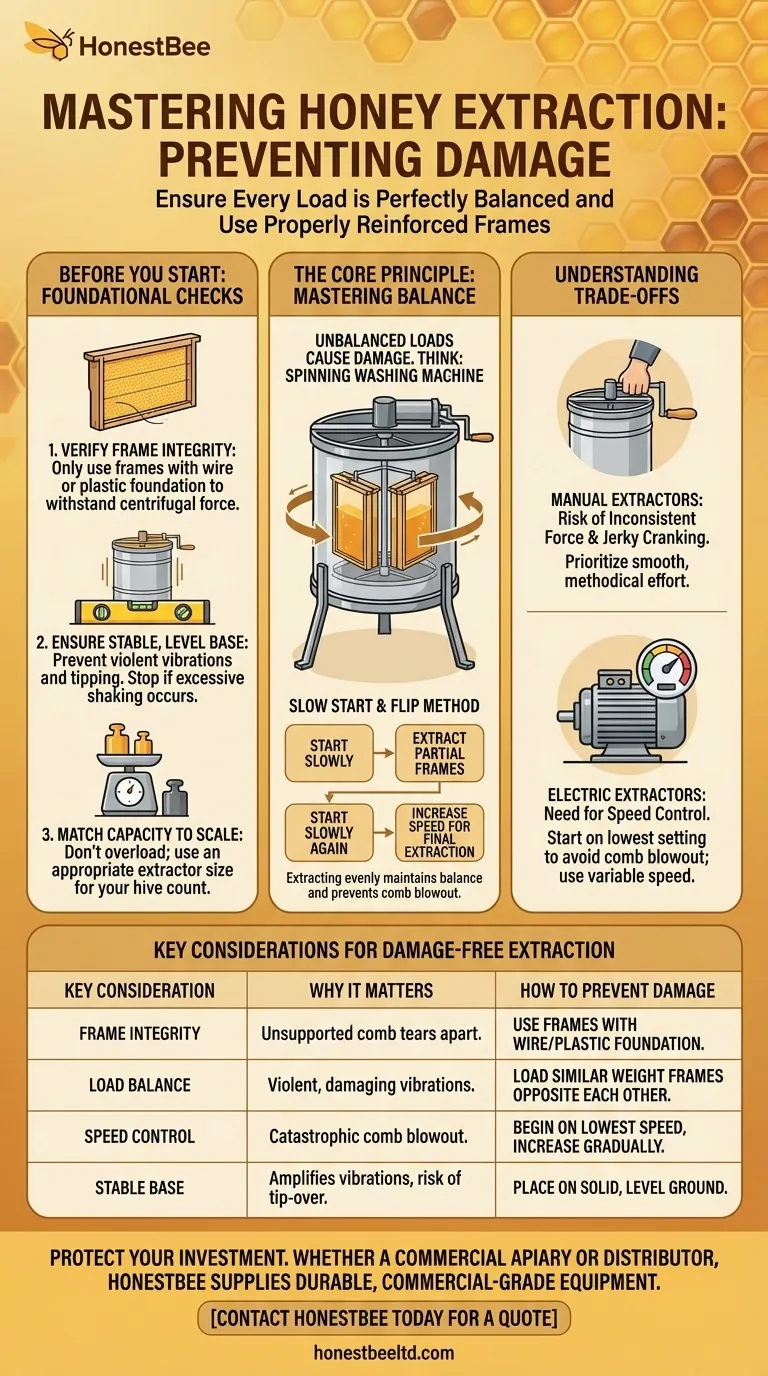 HonestBee

MASTERING HONEY EXTRACTION: PREVENTING DAMAGE

Ensure Every Load is Perfectly Balanced and Use Properly Reinforced Frames

BEFORE YOU START: FOUNDATIONAL CHECKS

1. VERIFY FRAME INTEGRITY: Only use frames with wire or plastic foundation to withstand centrifugal force.

2. ENSURE STABLE, LEVEL BASE: Prevent violent vibrations and tipping. Stop if excessive shaking occurs.

3. MATCH CAPACITY TO SCALE: Don't overload; use an appropriate extractor size for your hive count.

THE CORE PRINCIPLE: MASTERING BALANCE

UNBALANCED LOADS CAUSE DAMAGE. THINK: SPINNING WASHING MACHINE

SLOW START & FLIP METHOD

START SLOWLY

EXTRACT PARTIAL FRAMES

START SLOWLY AGAIN

INCREASE SPEED FOR FINAL EXTRACTION

Extracting evenly maintains balance and prevents comb blowout.

UNDERSTANDING TRADE-OFFS

MANUAL EXTRACTORS: Risk of Inconsistent Force & Jerky Cranking.

Prioritize smooth, methodical effort.

ELECTRIC EXTRACTORS: Need for Speed Control.

Start on lowest setting to avoid comb blowout; use variable speed.

KEY CONSIDERATIONS FOR DAMAGE-FREE EXTRACTION

| KEY CONSIDERATION | WHY IT MATTERS | HOW TO PREVENT DAMAGE |
|---|---|---|
| FRAME INTEGRITY | Unsupported comb tears apart. | USE FRAMES WITH WIRE/PLASTIC FOUNDATION. |
| LOAD BALANCE | Violent, damaging vibrations. | LOAD SIMILAR WEIGHT FRAMES OPPOSITE EACH OTHER. |
| SPEED CONTROL | Catastrophic comb blowout. | BEGIN ON LOWEST SPEED, INCREASE GRADUALLY. |
| STABLE BASE | Amplifies vibrations, risk of tip-over. | PLACE ON SOLID, LEVEL GROUND. |

PROTECT YOUR INVESTMENT. WHETHER A COMMERCIAL APIARY OR DISTRIBUTOR, HONESTBEE SUPPLIES DURABLE, COMMERCIAL-GRADE EQUIPMENT.

[CONTACT HONESTBEE TODAY FOR A QUOTE]

honestbeeltd.com