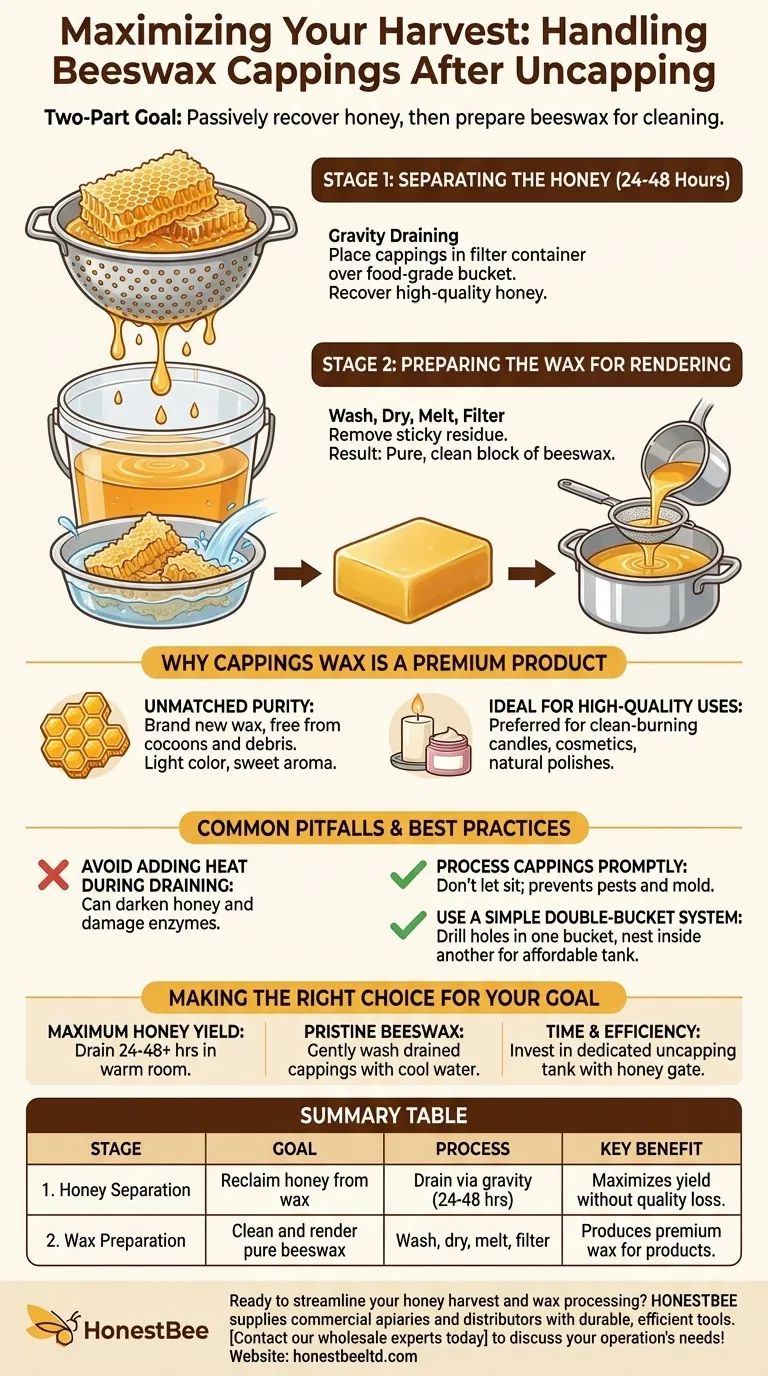 Maximizing Your Harvest: Handling Beeswax Cappings After Uncapping

Two-Part Goal: Passively recover honey, then prepare beeswax for cleaning.

STAGE 1: SEPARATING THE HONEY (24-48 Hours)

Gravity Draining
Place cappings in filter container over food-grade bucket.
Recover high-quality honey.

STAGE 2: PREPARING THE WAX FOR RENDERING

Wash, Dry, Melt, Filter
Remove sticky residue.
Result: Pure, clean block of beeswax.

WHY CAPPINGS WAX IS A PREMIUM PRODUCT

UNMATCHED PURITY:
Brand new wax, free from cocoons and debris.
Light color, sweet aroma.

IDEAL FOR HIGH-QUALITY USES:
Preferred for clean-burning candles, cosmetics, natural polishes.

COMMON PITFALLS & BEST PRACTICES

AVOID ADDING HEAT DURING DRAINING:
Can darken honey and damage enzymes.

PROCESS CAPPINGS PROMPTLY:
Don't let sit; prevents pests and mold.

USE A SIMPLE DOUBLE-BUCKET SYSTEM:
Drill holes in one bucket, nest inside another for affordable tank.

MAKING THE RIGHT CHOICE FOR YOUR GOAL

MAXIMUM HONEY YIELD:
Drain 24-48+ hrs in warm room.

PRISTINE BEESWAX:
Gently wash drained cappings with cool water.

TIME & EFFICIENCY:
Invest in dedicated uncapping tank with honey gate.

SUMMARY TABLE

| STAGE | GOAL | PROCESS | KEY BENEFIT |
|---|---|---|---|
| 1. Honey Separation | Reclaim honey from wax | Drain via gravity (24-48 hrs) | Maximizes yield without quality loss. |
| 2. Wax Preparation | Clean and render pure beeswax | Wash, dry, melt, filter | Produces premium wax for products. |

HonestBee

Ready to streamline your honey harvest and wax processing? HONESTBEE supplies commercial apiaries and distributors with durable, efficient tools. [Contact our wholesale experts today] to discuss your operation's needs!
Website: honestbeeltd.com