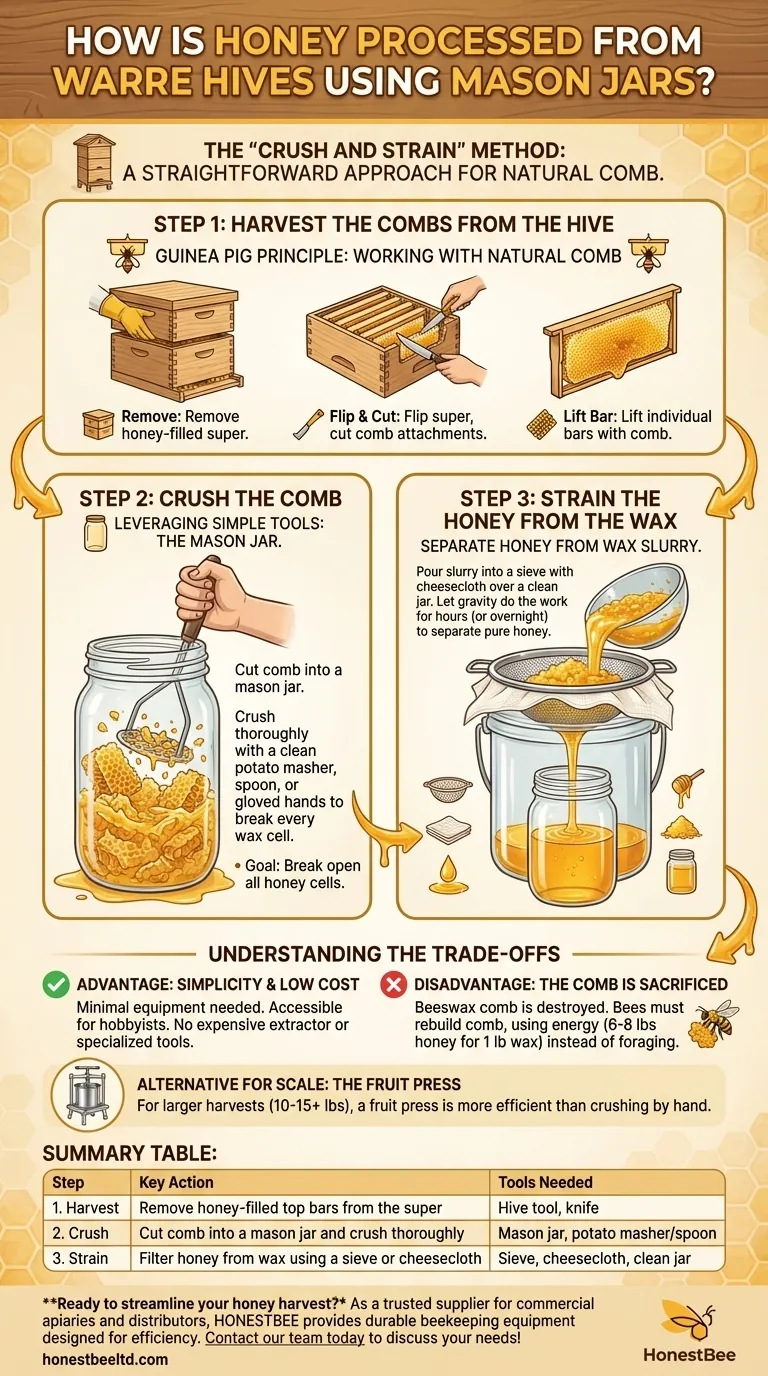 HOW IS HONEY PROCESSED FROM WARRE HIVES USING MASON JARS?

THE "CRUSH AND STRAIN" METHOD: A STRAIGHTFORWARD APPROACH FOR NATURAL COMB.

STEP 1: HARVEST THE COMBS FROM THE HIVE

GUINEA PIG PRINCIPLE: WORKING WITH NATURAL COMB

Remove: Remove honey-filled super.

Flip & Cut: Flip super, cut comb attachments.

Lift Bar: Lift individual bars with comb.

STEP 2: CRUSH THE COMB

LEVERAGING SIMPLE TOOLS: THE MASON JAR.

Cut comb into a mason jar.

Crush thoroughly with a clean potato masher, spoon, or gloved hands to break every wax cell.

• Goal: Break open all honey cells.

STEP 3: STRAIN THE HONEY FROM THE WAX

SEPARATE HONEY FROM WAX SLURRY.

Pour slurry into a sieve with cheesecloth over a clean jar. Let gravity do the work for hours (or overnight) to separate pure honey.

UNDERSTANDING THE TRADE-OFFS

ADVANTAGE: SIMPLICITY & LOW COST
Minimal equipment needed. Accessible for hobbyists. No expensive extractor or specialized tools.

DISADVANTAGE: THE COMB IS SACRIFICED
Beeswax comb is destroyed. Bees must rebuild comb, using energy (6-8 lbs honey for 1 lb wax) instead of foraging.

ALTERNATIVE FOR SCALE: THE FRUIT PRESS
For larger harvests (10-15+ lbs), a fruit press is more efficient than crushing by hand.

SUMMARY TABLE:

| Step | Key Action | Tools Needed |
|---|---|---|
| 1. Harvest | Remove honey-filled top bars from the super | Hive tool, knife |
| 2. Crush | Cut comb into a mason jar and crush thoroughly | Mason jar, potato masher/spoon |
| 3. Strain | Filter honey from wax using a sieve or cheesecloth | Sieve, cheesecloth, clean jar |

**Ready to streamline your honey harvest?* As a trusted supplier for commercial apiaries and distributors, HONESTBEE provides durable beekeeping equipment designed for efficiency. Contact our team today to discuss your needs!

honestbeeltd.com

HonestBee