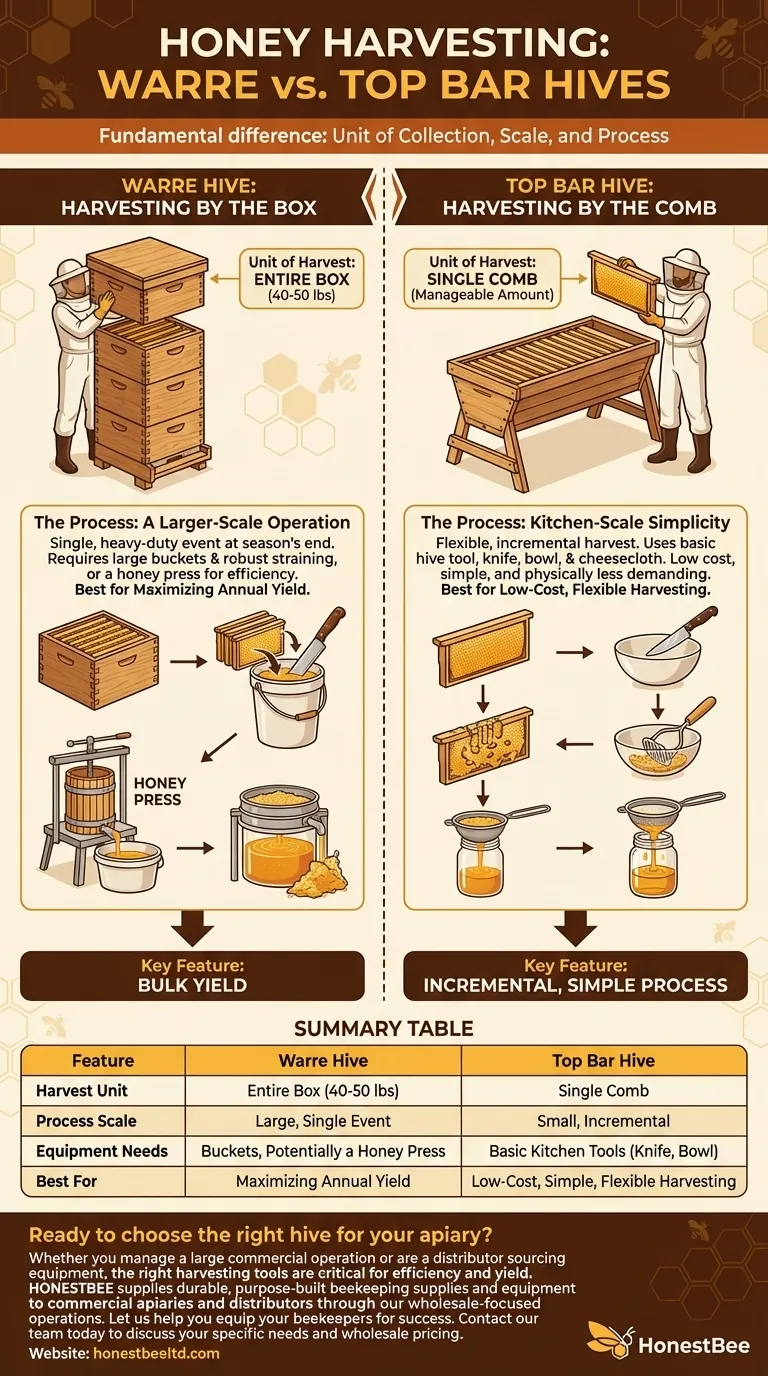 HONEY HARVESTING:
WARRE vs. TOP BAR HIVES

Fundamental difference: Unit of Collection, Scale, and Process

WARRE HIVE:
HARVESTING BY THE BOX

Unit of Harvest:
ENTIRE BOX
(40-50 lbs)

The Process: A Larger-Scale Operation
Single, heavy-duty event at season's end. Requires large buckets & robust straining, or a honey press for efficiency. Best for Maximizing Annual Yield.

HONEY PRESS

Key Feature:
BULK YIELD

TOP BAR HIVE:
HARVESTING BY THE COMB

Unit of Harvest:
SINGLE COMB
(Manageable Amount)

The Process: Kitchen-Scale Simplicity
Flexible, incremental harvest. Uses basic hive tool, knife, bowl, & cheesecloth. Low cost, simple, and physically less demanding. Best for Low-Cost, Flexible Harvesting.

Key Feature:
INCREMENTAL, SIMPLE PROCESS

SUMMARY TABLE

| Feature | Warre Hive | Top Bar Hive |
|---|---|---|
| Harvest Unit | Entire Box (40-50 lbs) | Single Comb |
| Process Scale | Large, Single Event | Small, Incremental |
| Equipment Needs | Buckets, Potentially a Honey Press | Basic Kitchen Tools (Knife, Bowl) |
| Best For | Maximizing Annual Yield | Low-Cost, Simple, Flexible Harvesting |

Ready to choose the right hive for your apiary?
Whether you manage a large commercial operation or are a distributor sourcing equipment, the right harvesting tools are critical for efficiency and yield. HONESTBEE supplies durable, purpose-built beekeeping supplies and equipment to commercial apiaries and distributors through our wholesale-focused operations. Let us help you equip your beekeepers for success. Contact our team today to discuss your specific needs and wholesale pricing.
Website: honestbeeltd.com

HonestBee