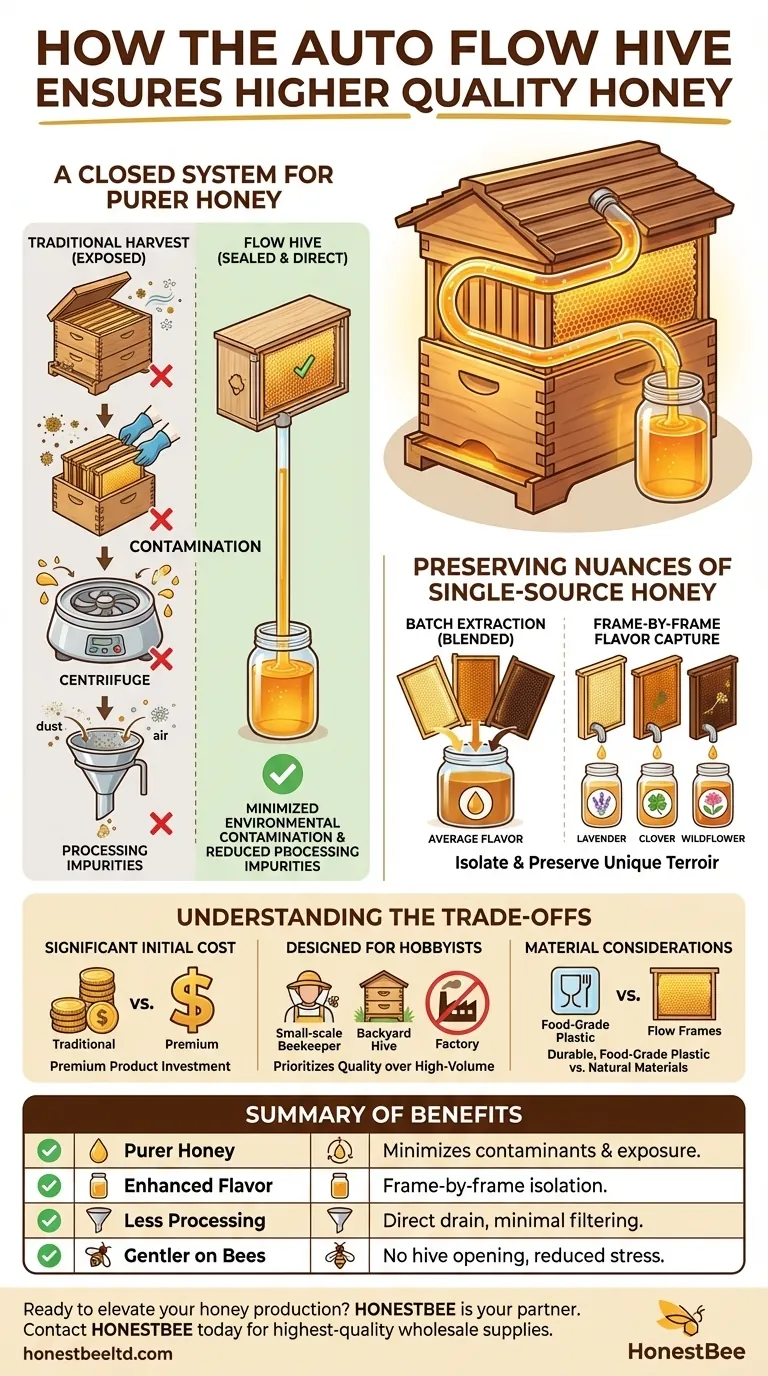 HOW THE AUTO FLOW HIVE ENSURES HIGHER QUALITY HONEY

A CLOSED SYSTEM FOR PURER HONEY

TRADITIONAL HARVEST (EXPOSED)

CONTAMINATION

CENTRIIFUGE

dust

air

PROCESSING IMPURITIES

FLOW HIVE (SEALED & DIRECT)

MINIMIZED ENVIRONMENTAL CONTAMINATION & REDUCED PBOCESSING IMPURITIES

PRESERVING NUANCES OF SINGLE-SOURCE HONEY

BATCH EXTRACTION (BLENDED)

AVERAGE FLAVOR

FRAME-BY-FRAME FLAVOR CAPTURE

LAVENDER CLOVER WILDFLOWER

Isolate & Preserve Unique Terroir

UNDERSTANDING THE TRADE-OFFS

SIGNIFICANT INITIAL COST

Traditional vs. Premium

Premium Product Investment

DESIGNED FOR HOBBYISTS

Small-scale Beekeeper Backyard Hive Factory

Prioritizes Quality over High-Volume

MATERIAL CONSIDERATIONS

Food-Grade Plastic vs. Flow Frames

Durable, Food-Grade Plastic vs. Natural Materials

SUMMARY OF BENEFITS

| Purer Honey | Minimizes contaminants & exposure. |
|---|---|
| Enhanced Flavor | Frame-by-frame isolation. |
| Less Processing | Direct drain, minimal filtering. |
| Gentler on Bees | No hive opening, reduced stress. |

Ready to elevate your honey production? HONESTBEE is your partner. Contact HONESTBEE today for highest-quality wholesale supplies.

honestbeeltd.com

HonestBee