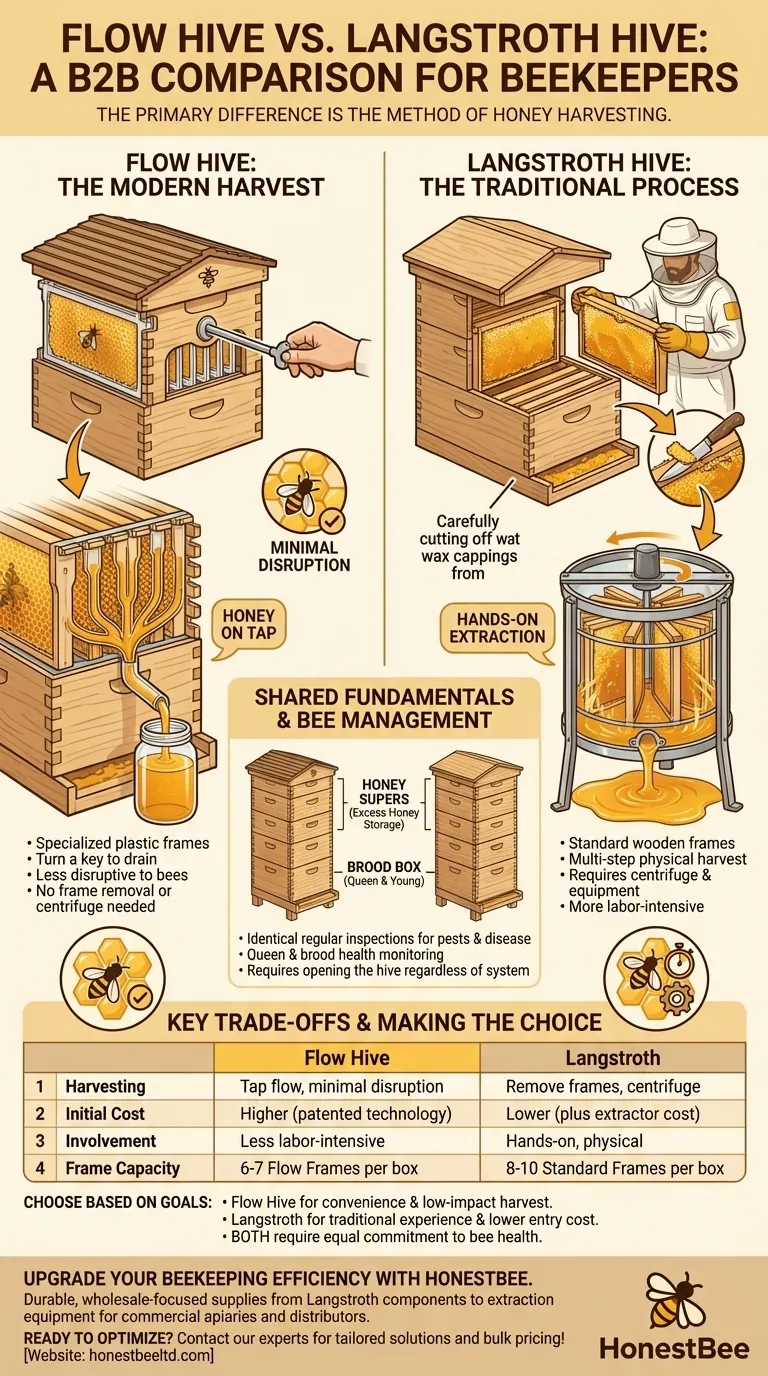 FLOW HIVE VS. LANGSTROTH HIVE: A B2B COMPARISON FOR BEEKEEPERS

THE PRIMARY DIFFERENCE IS THE METHOD OF HONEY HARVESTING.

FLOW HIVE: THE MODERN HARVEST

MINIMAL DISRUPTION

HONEY ON TAP

• Specialized plastic frames
• Turn a key to drain
• Less disruptive to bees
• No frame removal or centrifuge needed

LANGSTROTH HIVE: THE TRADITIONAL PROCESS

Carefully cutting off wat wax cappings from

HANDS-ON EXTRACTION

• Standard wooden frames
• Multi-step physical harvest
• Requires centrifuge & equipment
• More labor-intensive

SHARED FUNDAMENTALS & BEE MANAGEMENT

HONEY SUPERS (Excess Honey Storage)

BROOD BOX (Queen & Young)

• Identical regular inspections for pests & disease
• Queen & brood health monitoring
• Requires opening the hive regardless of system

KEY TRADE-OFFS & MAKING THE CHOICE

| | | Flow Hive | Langstroth |
|---|---|---|---|
| 1 | Harvesting | Tap flow, minimal disruption | Remove frames, centrifuge |
| 2 | Initial Cost | Higher (patented technology) | Lower (plus extractor cost) |
| 3 | Involvement | Less labor-intensive | Hands-on, physical |
| 4 | Frame Capacity | 6-7 Flow Frames per box | 8-10 Standard Frames per box |

CHOOSE BASED ON GOALS: • Flow Hive for convenience & low-impact harvest.
• Langstroth for traditional experience & lower entry cost.
• BOTH require equal commitment to bee health.

UPGRADE YOUR BEEKEEPING EFFICIENCY WITH HONESTBEE.
Durable, wholesale-focused supplies from Langstroth components to extraction equipment for commercial apiaries and distributors.
READY TO OPTIMIZE? Contact our experts for tailored solutions and bulk pricing!
[Website: honestbeeltd.com]

HonestBee