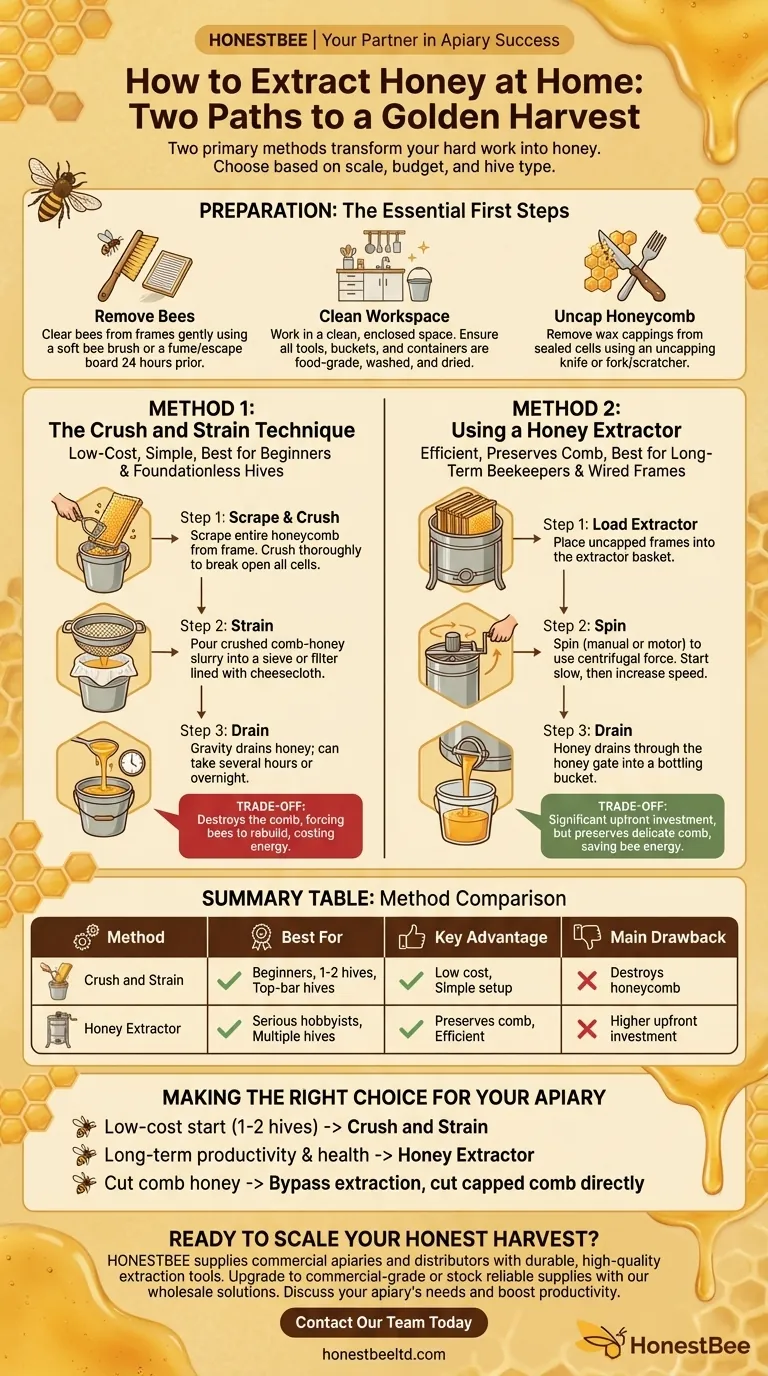 HONESTBEE | Your Partner in Apiary Success

How to Extract Honey at Home: Two Paths to a Golden Harvest

Two primary methods transform your hard work into honey. Choose based on scale, budget, and hive type.

PREPARATION: The Essential First Steps

Remove Bees
Clear bees from frames gently using a soft bee brush or a fume/escape board 24 hours prior.

Clean Workspace
Work in a clean, enclosed space. Ensure all tools, buckets, and containers are food-grade, washed, and dried.

Uncap Honeycomb
Remove wax cappings from sealed cells using an uncapping knife or fork/scratcher.

METHOD 1: The Crush and Strain Technique
Low-Cost, Simple, Best for Beginners & Foundationless Hives

Step 1: Scrape & Crush
Scrape entire honeycomb from frame. Crush thoroughly to break open all cells.

Step 2: Strain
Pour crushed comb-honey slurry into a sieve or filter lined with cheesecloth.

Step 3: Drain
Gravity drains honey; can take several hours or overnight.

TRADE-OFF:
Destroys the comb, forcing bees to rebuild, costing energy.

METHOD 2: Using a Honey Extractor
Efficient, Preserves Comb, Best for Long-Term Beekeepers & Wired Frames

Step 1: Load Extractor
Place uncapped frames into the extractor basket.

Step 2: Spin
Spin (manual or motor) to use centrifugal force. Start slow, then increase speed.

Step 3: Drain
Honey drains through the honey gate into a bottling bucket.

TRADE-OFF:
Significant upfront investment, but preserves delicate comb, saving bee energy.

SUMMARY TABLE: Method Comparison

| Method | Best For | Key Advantage | Main Drawback |
|---|---|---|---|
| Crush and Strain | Beginners, 1-2 hives, Top-bar hives | Low cost, Simple setup | Destroys honeycomb |
| Honey Extractor | Serious hobbyists, Multiple hives | Preserves comb, Efficient | Higher upfront investment |

MAKING THE RIGHT CHOICE FOR YOUR APIARY
Low-cost start (1-2 hives) -> Crush and Strain
Long-term productivity & health -> Honey Extractor
Cut comb honey -> Bypass extraction, cut capped comb directly

READY TO SCALE YOUR HONEST HARVEST?
HONESTBEE supplies commercial apiaries and distributors with durable, high-quality extraction tools. Upgrade to commercial-grade or stock reliable supplies with our wholesale solutions. Discuss your apiary's needs and boost productivity.

Contact Our Team Today

honestbeeltd.com

HonestBee