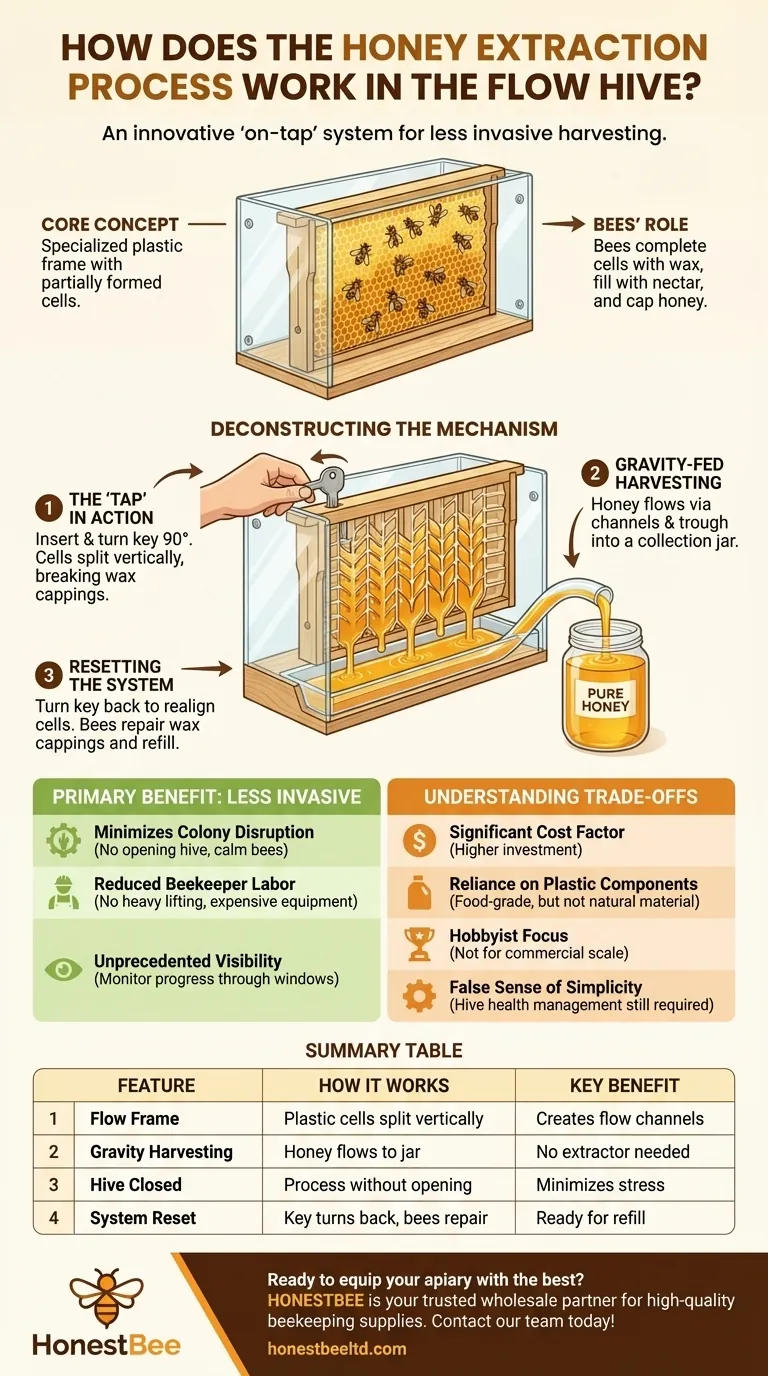 HOW DOES THE HONEY EXTRACTION PROCESS WORK IN THE FLOW HIVE?

An innovative 'on-tap' system for less invasive harvesting.

CORE CONCEPT
Specialized plastic frame with partially formed cells.

BEES' ROLE
Bees complete cells with wax, fill with nectar, and cap honey.

DECONSTRUCTING THE MECHANISM

1 THE 'TAP' IN ACTION
Insert & turn key 90°. Cells split vertically, breaking wax cappings.

2 GRAVITY-FED HARVESTING
Honey flows via channels & trough into a collection jar.

3 RESETTING THE SYSTEM
Turn key back to realign cells. Bees repair wax cappings and refill.

PURE HONEY

PRIMARY BENEFIT: LESS INVASIVE

Minimizes Colony Disruption
(No opening hive, calm bees)

Reduced Beekeeper Labor
(No heavy lifting, expensive equipment)

Unprecedented Visibility
(Monitor progress through windows)

UNDERSTANDING TRADE-OFFS

Significant Cost Factor
(Higher investment)

Reliance on Plastic Components
(Food-grade, but not natural material)

Hobbyist Focus
(Not for commercial scale)

False Sense of Simplicity
(Hive health management still required)

SUMMARY TABLE

| | FEATURE | HOW IT WORKS | KEY BENEFIT |
|---|---|---|---|
| 1 | Flow Frame | Plastic cells split vertically | Creates flow channels |
| 2 | Gravity Harvesting | Honey flows to jar | No extractor needed |
| 3 | Hive Closed | Process without opening | Minimizes stress |
| 4 | System Reset | Key turns back, bees repair | Ready for refill |

HonestBee

Ready to equip your apiary with the best?
HONESTBEE is your trusted wholesale partner for high-quality beekeeping supplies. Contact our team today!
honestbeeltd.com