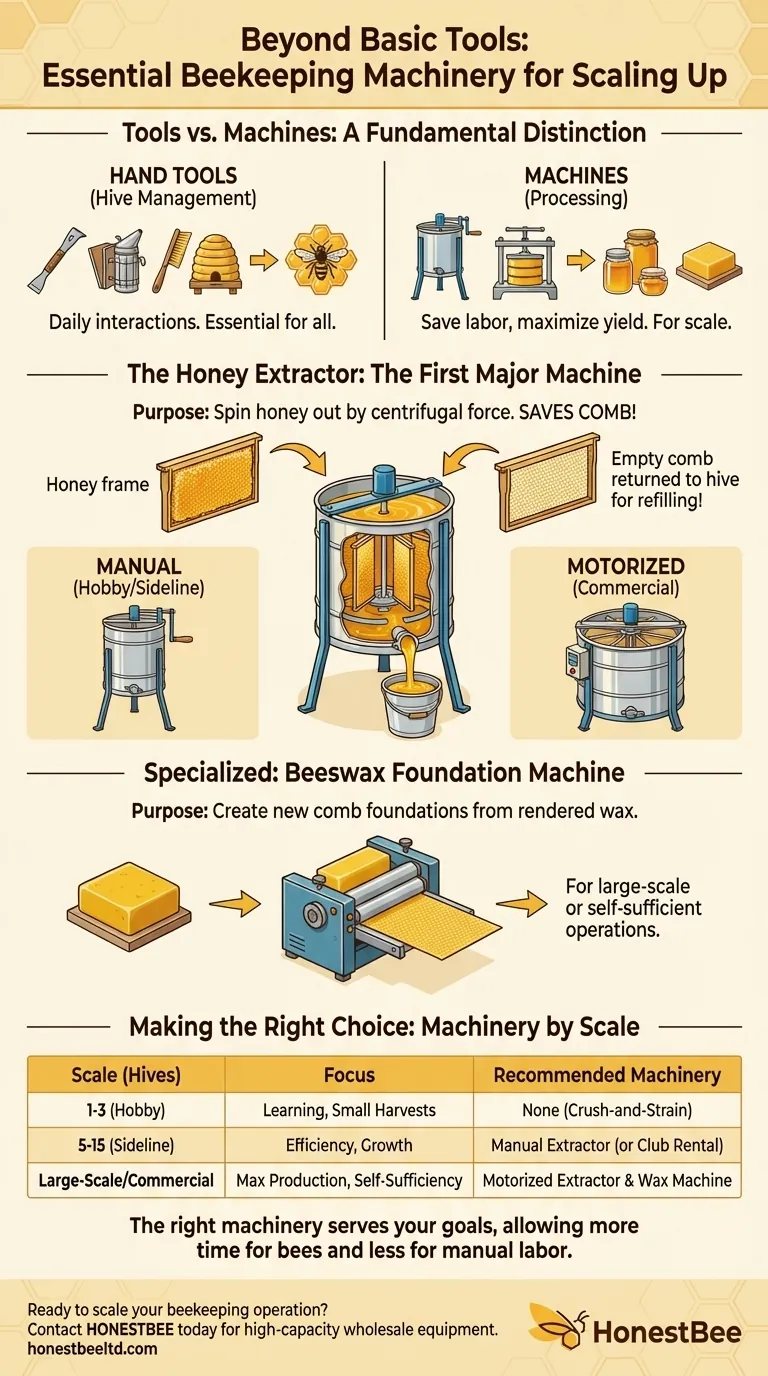 Beyond Basic Tools:
Essential Beekeeping Machinery for Scaling Up

Tools vs. Machines: A Fundamental Distinction

HAND TOOLS
(Hive Management)

Daily interactions. Essential for all.

MACHINES
(Processing)

Save labor, maximize yield. For scale.

The Honey Extractor: The First Major Machine

Purpose: Spin honey out by centrifugal force. SAVES COMB!

Honey frame

Empty comb returned to hive for refilling!

MANUAL
(Hobby/Sideline)

MOTORIZED
(Commercial)

Specialized: Beeswax Foundation Machine

Purpose: Create new comb foundations from rendered wax.

For large-scale or self-sufficient operations.

Making the Right Choice: Machinery by Scale

| Scale (Hives) | Focus | Recommended Machinery |
|---|---|---|
| 1-3 (Hobby) | Learning, Small Harvests | None (Crush-and-Strain) |
| 5-15 (Sideline) | Efficiency, Growth | Manual Extractor (or Club Rental) |
| Large-Scale/Commercial | Max Production, Self-Sufficiency | Motorized Extractor & Wax Machine |

The right machinery serves your goals, allowing more time for bees and less for manual labor.

Ready to scale your beekeeping operation?
Contact HONESTBEE today for high-capacity wholesale equipment.
honestbeeltd.com

HonestBee