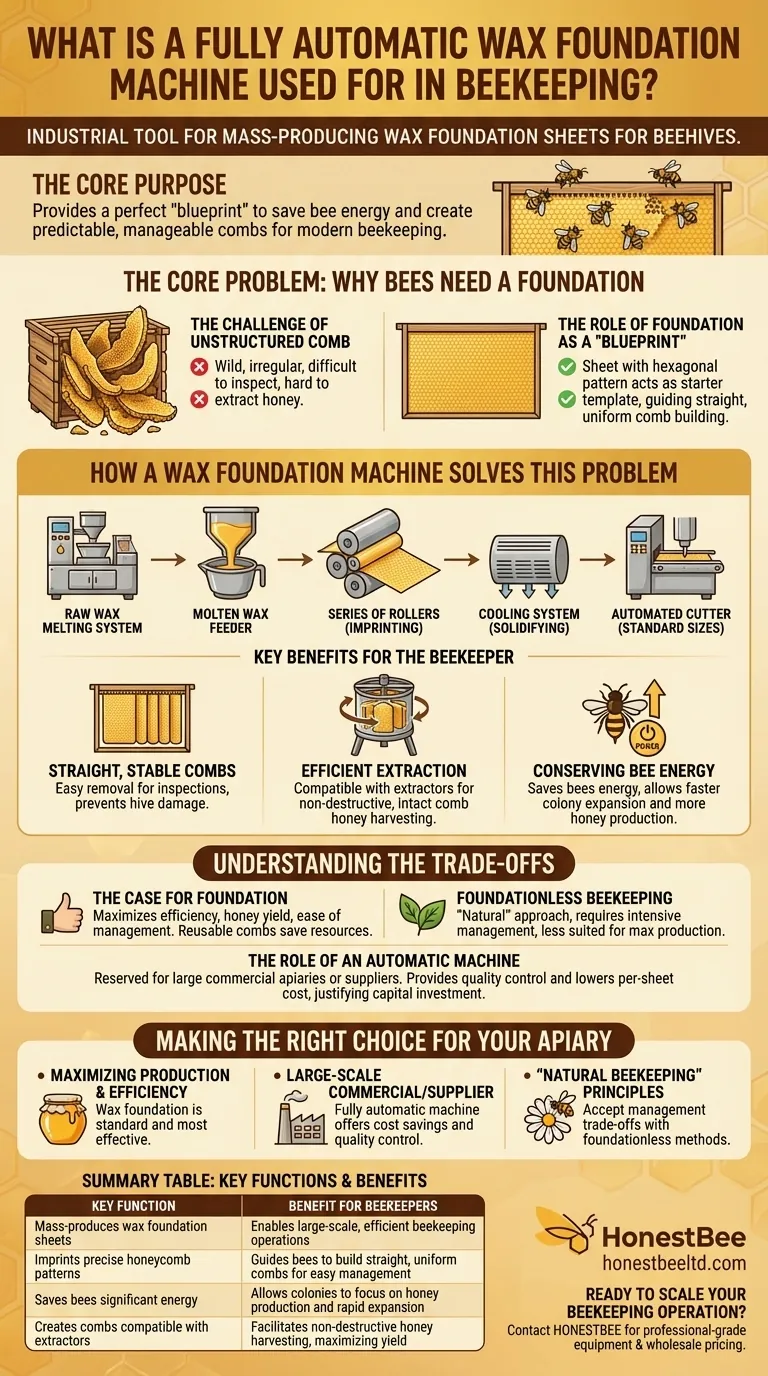 WHAT IS A FULLY AUTOMATIC WAX FOUNDATION MACHINE USED FOR IN BEEKEEPING?

INDUSTRIAL TOOL FOR MASS-PRODUCING WAX FOUNDATION SHEETS FOR BEEHIVES.

THE CORE PURPOSE
Provides a perfect "blueprint" to save bee energy and create predictable, manageable combs for modern beekeeping.

THE CORE PROBLEM: WHY BEES NEED A FOUNDATION

THE CHALLENGE OF UNSTRUCTURED COMB
Wild, irregular, difficult to inspect, hard to extract honey.

THE ROLE OF FOUNDATION AS A "BLUEPRINT"
Sheet with hexagonal pattern acts as starter template, guiding straight, uniform comb building.

HOW A WAX FOUNDATION MACHINE SOLVES THIS PROBLEM

RAW WAX MELTING SYSTEM
MOLTEN WAX FEEDER
SERIES OF ROLLERS (IMPRINTING)
COOLING SYSTEM (SOLIDIFYING)
AUTOMATED CUTTER (STANDARD SIZES)

KEY BENEFITS FOR THE BEEKEEPER

STRAIGHT, STABLE COMBS
Easy removal for inspections, prevents hive damage.

EFFICIENT EXTRACTION
Compatible with extractors for non-destructive, intact comb honey harvesting.

POWER

CONSERVING BEE ENERGY
Saves bees energy, allows faster colony expansion and more honey production.

UNDERSTANDING THE TRADE-OFFS

THE CASE FOR FOUNDATION
Maximizes efficiency, honey yield, ease of management. Reusable combs save resources.

FOUNDATIONLESS BEEKEEPING
"Natural" approach, requires intensive management, less suited for max production.

THE ROLE OF AN AUTOMATIC MACHINE
Reserved for large commercial apiaries or suppliers. Provides quality control and lowers per-sheet cost, justifying capital investment.

MAKING THE RIGHT CHOICE FOR YOUR APIARY

• MAXIMIZING PRODUCTION & EFFICIENCY
Wax foundation is standard and most effective.

• LARGE-SCALE COMMERCIAL/SUPPLIER
Fully automatic machine offers cost savings and quality control.

• "NATURAL BEEKEEPING" PRINCIPLES
Accept management trade-offs with foundationless methods.

SUMMARY TABLE: KEY FUNCTIONS & BENEFITS

| KEY FUNCTION | BENEFIT FOR BEEKEEPERS |
|---|---|
| Mass-produces wax foundation sheets | Enables large-scale, efficient beekeeping operations |
| Imprints precise honeycomb patterns | Guides bees to build straight, uniform combs for easy management |
| Saves bees significant energy | Allows colonies to focus on honey production and rapid expansion |
| Creates combs compatible with extractors | Facilitates non-destructive honey harvesting, maximizing yield |

HonestBee
honestbeeltd.com

READY TO SCALE YOUR BEEKEEPING OPERATION?
Contact HONESTBEE for professional-grade equipment & wholesale pricing.