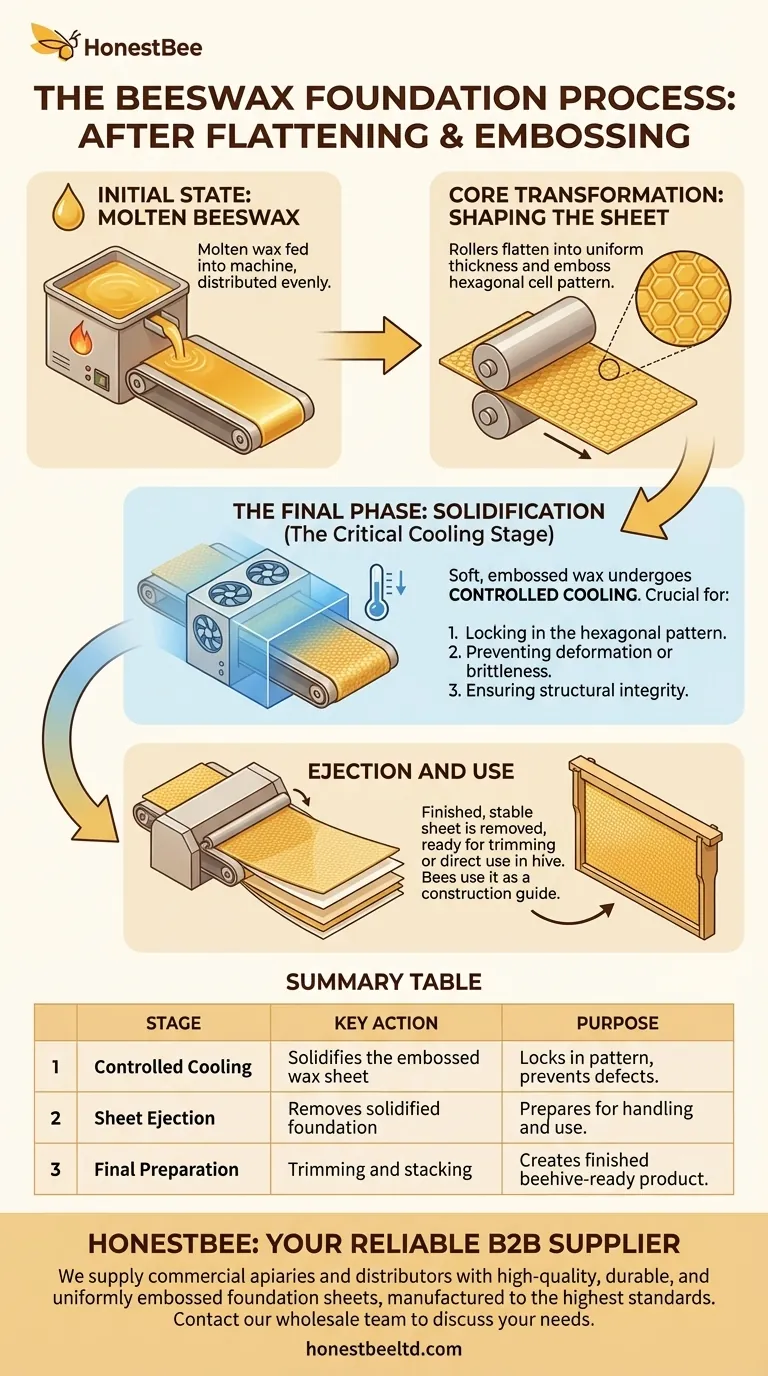 HonestBee

THE BEESWAX FOUNDATION PROCESS: AFTER FLATTENING & EMBOSSING

INITIAL STATE: MOLTEN BEESWAX

Molten wax fed into machine, distributed evenly.

CORE TRANSFORMATION: SHAPING THE SHEET

Rollers flatten into uniform thickness and emboss hexagonal cell pattern.

THE FINAL PHASE: SOLIDIFICATION
(The Critical Cooling Stage)

Soft, embossed wax undergoes CONTROLLED COOLING. Crucial for:

1. Locking in the hexagonal pattern.
2. Preventing deformation or brittleness.
3. Ensuring structural integrity.

EJECTION AND USE

Finished, stable sheet is removed, ready for trimming or direct use in hive. Bees use it as a construction guide.

SUMMARY TABLE

| | STAGE | KEY ACTION | PURPOSE |
|---|---|---|---|
| 1 | Controlled Cooling | Solidifies the embossed wax sheet | Locks in pattern, prevents defects. |
| 2 | Sheet Ejection | Removes solidified foundation | Prepares for handling and use. |
| 3 | Final Preparation | Trimming and stacking | Creates finished beehive-ready product. |

HONESTBEE: YOUR RELIABLE B2B SUPPLIER

We supply commercial apiaries and distributors with high-quality, durable, and uniformly embossed foundation sheets, manufactured to the highest standards. Contact our wholesale team to discuss your needs.

honestbeeltd.com