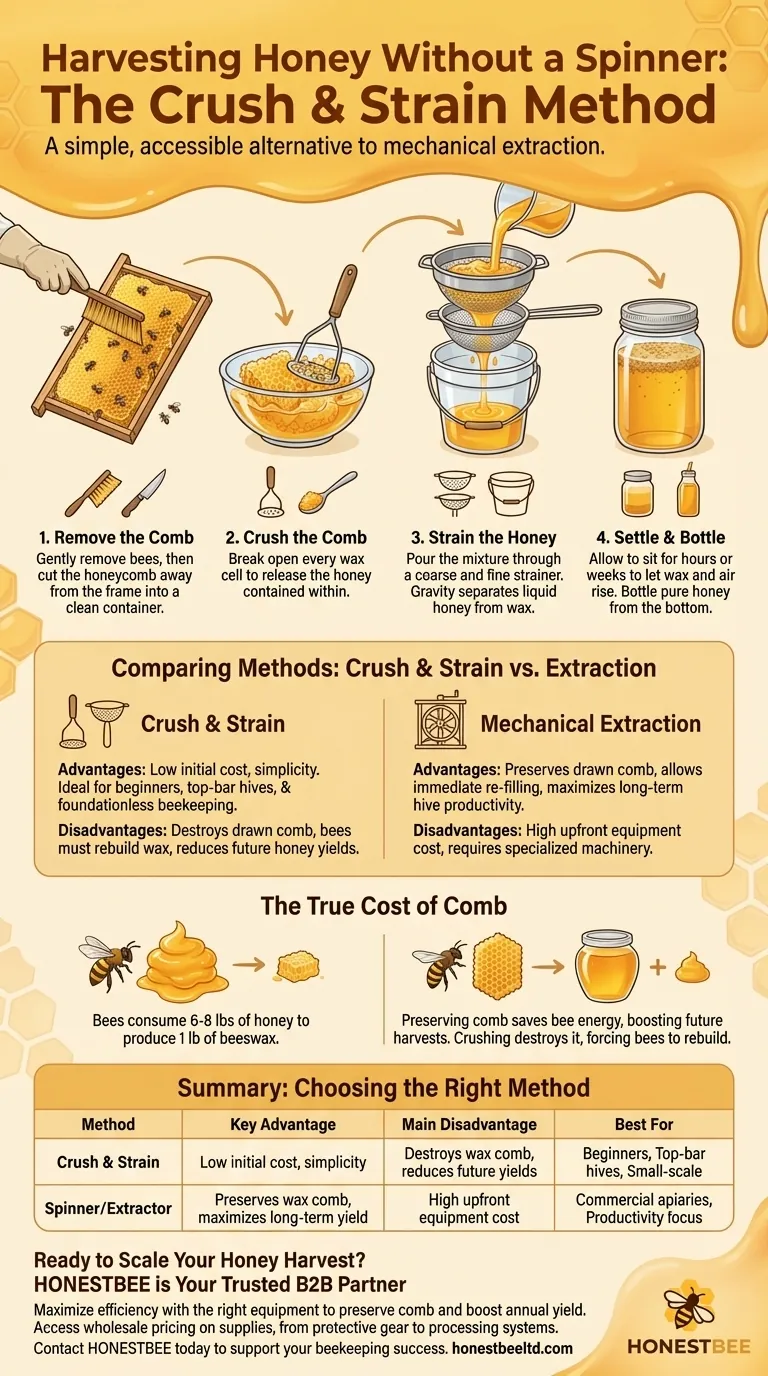 Harvesting Honey Without a Spinner:
The Crush & Strain Method

A simple, accessible alternative to mechanical extraction.

1. Remove the Comb
Gently remove bees, then cut the honeycomb away from the frame into a clean container.

2. Crush the Comb
Break open every wax cell to release the honey contained within.

3. Strain the Honey
Pour the mixture through a coarse and fine strainer. Gravity separates liquid honey from wax.

4. Settle & Bottle
Allow to sit for hours or weeks to let wax and air rise. Bottle pure honey from the bottom.

Comparing Methods: Crush & Strain vs. Extraction

Crush & Strain

Advantages: Low initial cost, simplicity. Ideal for beginners, top-bar hives, & foundationless beekeeping.

Disadvantages: Destroys drawn comb, bees must rebuild wax, reduces future honey yields.

Mechanical Extraction

Advantages: Preserves drawn comb, allows immediate re-filling, maximizes long-term hive productivity.

Disadvantages: High upfront equipment cost, requires specialized machinery.

The True Cost of Comb

Bees consume 6-8 lbs of honey to produce 1 lb of beeswax.

Preserving comb saves bee energy, boosting future harvests. Crushing destroys it, forcing bees to rebuild.

Summary: Choosing the Right Method

| Method | Key Advantage | Main Disadvantage | Best For |
|---|---|---|---|
| Crush & Strain | Low initial cost, simplicity | Destroys wax comb, reduces future yields | Beginners, Top-bar hives, Small-scale |
| Spinner/Extractor | Preserves wax comb, maximizes long-term yield | High upfront equipment cost | Commercial apiaries, Productivity focus |

Ready to Scale Your Honey Harvest?
HONESTBEE is Your Trusted B2B Partner

Maximize efficiency with the right equipment to preserve comb and boost annual yield. Access wholesale pricing on supplies, from protective gear to processing systems. Contact HONESTBEE today to support your beekeeping success. honestbeeltd.com

HONESTBEE