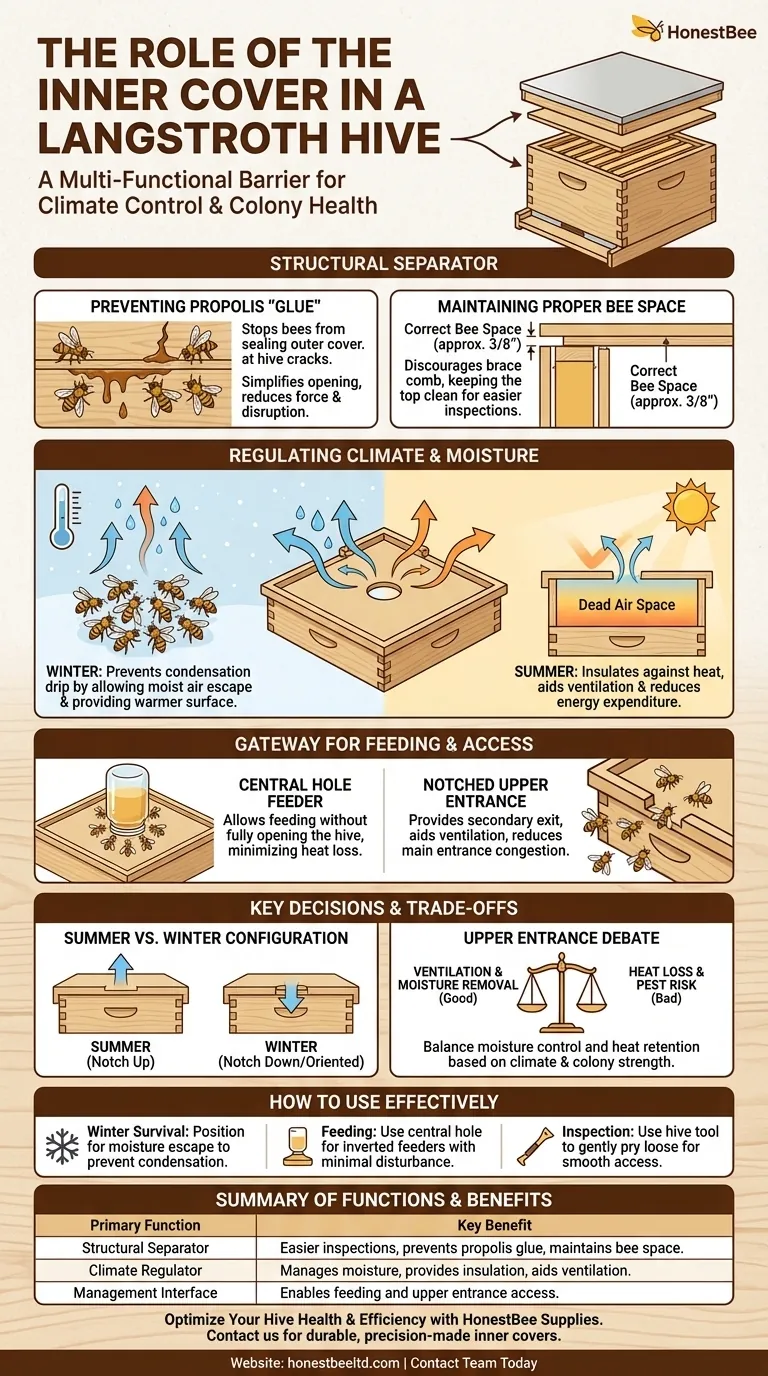 HonestBee

THE ROLE OF THE INNER COVER IN A LANGSTROTH HIVE

A Multi-Functional Barrier for Climate Control & Colony Health

STRUCTURAL SEPARATOR

PREVENTING PROPOLIS "GLUE"

Stops bees from sealing outer cover. at hive cracks.

Simplifies opening, reduces force & disruption.

MAINTAINING PROPER BEE SPACE

Correct Bee Space (approx. 3/8")

Discourages brace comb, keeping the top clean for easier inspections.

Correct Bee Space (approx. 3/8")

REGULATING CLIMATE & MOISTURE

WINTER: Prevents condensation drip by allowing moist air escape & providing warmer surface.

Dead Air Space

SUMMER: Insulates against heat, aids ventilation & reduces energy expenditure.

GATEWAY FOR FEEDING & ACCESS

CENTRAL HOLE FEEDER

Allows feeding without fully opening the hive, minimizing heat loss.

NOTCHED UPPER ENTRANCE

Provides secondary exit, aids ventilation, reduces main entrance congestion.

KEY DECISIONS & TRADE-OFFS

SUMMER VS. WINTER CONFIGURATION

SUMMER (Notch Up)

WINTER (Notch Down/Oriented)

UPPER ENTRANCE DEBATE

VENTILATION & MOISTURE REMOVAL (Good)

HEAT LOSS & PEST RISK (Bad)

Balance moisture control and heat retention based on climate & colony strength.

HOW TO USE EFFECTIVELY

Winter Survival: Position for moisture escape to prevent condensation.

Feeding: Use central hole for inverted feeders with minimal disturbance.

Inspection: Use hive tool to gently pry loose for smooth access.

SUMMARY OF FUNCTIONS & BENEFITS

| Primary Function | Key Benefit |
|---|---|
| Structural Separator | Easier inspections, prevents propolis glue, maintains bee space. |
| Climate Regulator | Manages moisture, provides insulation, aids ventilation. |
| Management Interface | Enables feeding and upper entrance access. |

Optimize Your Hive Health & Efficiency with HonestBee Supplies. Contact us for durable, precision-made inner covers.

Website: honestbeeltd.com | Contact Team Today