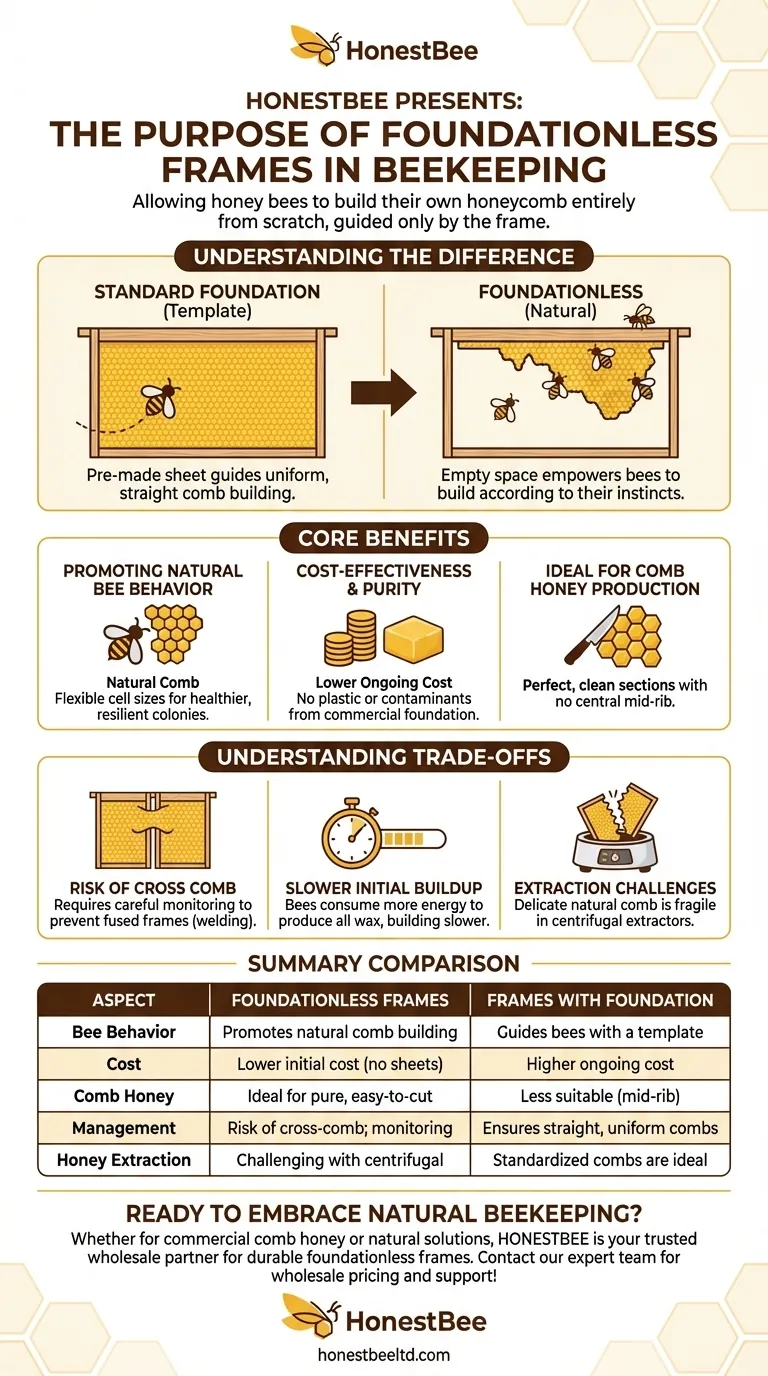 HonestBee

HONESTBEE PRESENTS:
THE PURPOSE OF FOUNDATIONLESS FRAMES IN BEEKEEPING

Allowing honey bees to build their own honeycomb entirely from scratch, guided only by the frame.

UNDERSTANDING THE DIFFERENCE

STANDARD FOUNDATION
(Template)

Pre-made sheet guides uniform, straight comb building.

FOUNDATIONLESS
(Natural)

Empty space empowers bees to build according to their instincts.

CORE BENEFITS

PROMOTING NATURAL BEE BEHAVIOR
Natural Comb
Flexible cell sizes for healthier, resilient colonies.

COST-EFFECTIVENESS & PURITY
Lower Ongoing Cost
No plastic or contaminants from commercial foundation.

IDEAL FOR COMB HONEY PRODUCTION
Perfect, clean sections with no central mid-rib.

UNDERSTANDING TRADE-OFFS

RISK OF CROSS COMB
Requires careful monitoring to prevent fused frames (welding).

SLOWER INITIAL BUILDUP
Bees consume more energy to produce all wax, building slower.

EXTRACTION CHALLENGES
Delicate natural comb is fragile in centrifugal extractors.

SUMMARY COMPARISON

| ASPECT | FOUNDATIONLESS FRAMES | FRAMES WITH FOUNDATION |
|---|---|---|
| Bee Behavior | Promotes natural comb building | Guides bees with a template |
| Cost | Lower initial cost (no sheets) | Higher ongoing cost |
| Comb Honey | Ideal for pure, easy-to-cut | Less suitable (mid-rib) |
| Management | Risk of cross-comb; monitoring | Ensures straight, uniform combs |
| Honey Extraction | Challenging with centrifugal | Standardized combs are ideal |

READY TO EMBRACE NATURAL BEEKEEPING?
Whether for commercial comb honey or natural solutions, HONESTBEE is your trusted wholesale partner for durable foundationless frames. Contact our expert team for wholesale pricing and support!

HonestBee
honestbeeltd.com