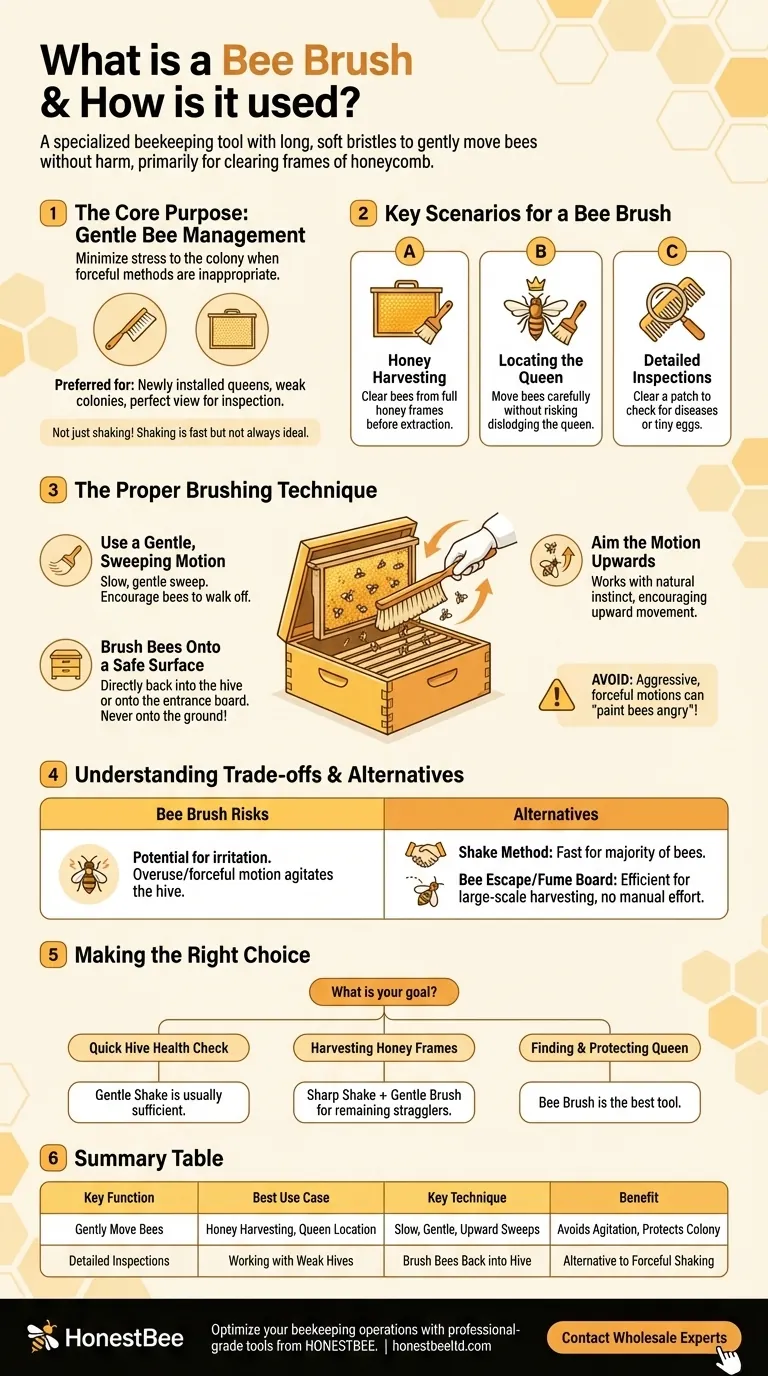 What is a Bee Brush & How is it used?

A specialized beekeeping tool with long, soft bristles to gently move bees without harm, primarily for clearing frames of honeycomb.

1 The Core Purpose: Gentle Bee Management

Minimize stress to the colony when forceful methods are inappropriate.

Preferred for: Newly installed queens, weak colonies, perfect view for inspection.

Not just shaking! Shaking is fast but not always ideal.

2 Key Scenarios for a Bee Brush

A
Honey Harvesting
Clear bees from full honey frames before extraction.

B
Locating the Queen
Move bees carefully without risking dislodging the queen.

C
Detailed Inspections
Clear a patch to check for diseases or tiny eggs.

3 The Proper Brushing Technique

Use a Gentle, Sweeping Motion
Slow, gentle sweep. Encourage bees to walk off.

Brush Bees Onto a Safe Surface
Directly back into the hive or onto the entrance board. Never onto the ground!

Aim the Motion Upwards
Works with natural instinct, encouraging upward movement.

AVOID: Aggressive, forceful motions can "paint bees angry"!

4 Understanding Trade-offs & Alternatives

| Bee Brush Risks | Alternatives |
|---|---|
| Potential for irritation. Overuse/forceful motion agitates the hive. | Shake Method: Fast for majority of bees. Bee Escape/Fume Board: Efficient for large-scale harvesting, no manual effort. |

5 Making the Right Choice

What is your goal?

Quick Hive Health Check
Gentle Shake is usually sufficient.

Harvesting Honey Frames
Sharp Shake + Gentle Brush for remaining stragglers.

Finding & Protecting Queen
Bee Brush is the best tool.

6 Summary Table

| Key Function | Best Use Case | Key Technique | Benefit |
|---|---|---|---|
| Gently Move Bees | Honey Harvesting, Queen Location | Slow, Gentle, Upward Sweeps | Avoids Agitation, Protects Colony |
| Detailed Inspections | Working with Weak Hives | Brush Bees Back into Hive | Alternative to Forceful Shaking |

HonestBee

Optimize your beekeeping operations with professional-grade tools from HONESTBEE. | honestbeeltd.com

Contact Wholesale Experts