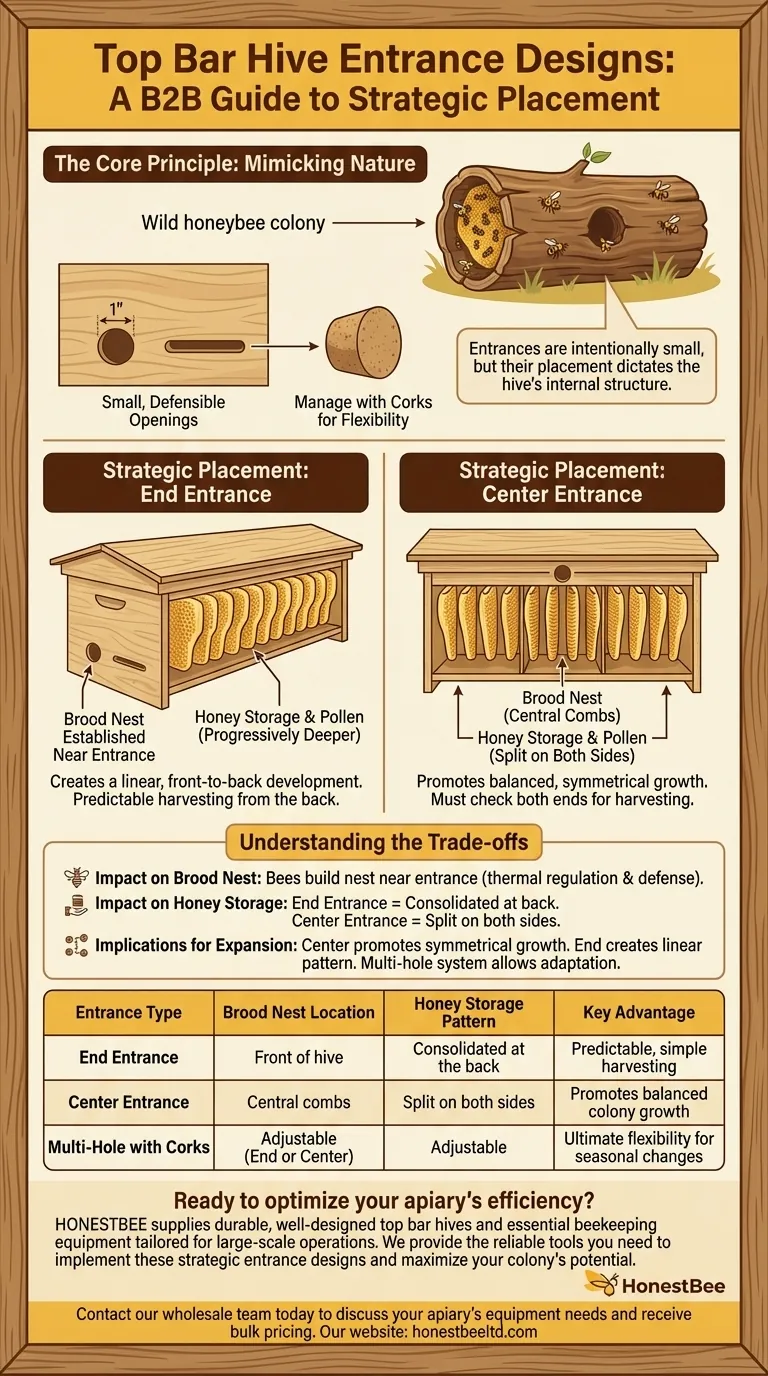 Top Bar Hive Entrance Designs:
A B2B Guide to Strategic Placement

The Core Principle: Mimicking Nature

Wild honeybee colony

1"

Small, Defensible Openings

Manage with Corks for Flexibility

Entrances are intentionally small, but their placement dictates the hive's internal structure.

Strategic Placement: End Entrance

Brood Nest Established Near Entrance

Honey Storage & Pollen (Progressively Deeper)

Creates a linear, front-to-back development. Predictable harvesting from the back.

Strategic Placement: Center Entrance

Brood Nest (Central Combs)

Honey Storage & Pollen (Split on Both Sides)

Promotes balanced, symmetrical growth. Must check both ends for harvesting.

Understanding the Trade-offs

Impact on Brood Nest: Bees build nest near entrance (thermal regulation & defense).

Impact on Honey Storage: End Entrance = Consolidated at back. Center Entrance = Split on both sides.

Implications for Expansion: Center promotes symmetrical growth. End creates linear pattern. Multi-hole system allows adaptation.

| Entrance Type | Brood Nest Location | Honey Storage Pattern | Key Advantage |
|---|---|---|---|
| End Entrance | Front of hive | Consolidated at the back | Predictable, simple harvesting |
| Center Entrance | Central combs | Split on both sides | Promotes balanced colony growth |
| Multi-Hole with Corks | Adjustable (End or Center) | Adjustable | Ultimate flexibility for seasonal changes |

Ready to optimize your apiary's efficiency?

HONESTBEE supplies durable, well-designed top bar hives and essential beekeeping equipment tailored for large-scale operations. We provide the reliable tools you need to implement these strategic entrance designs and maximize your colony's potential.

HonestBee

Contact our wholesale team today to discuss your apiary's equipment needs and receive bulk pricing. Our website: honestbeeltd.com