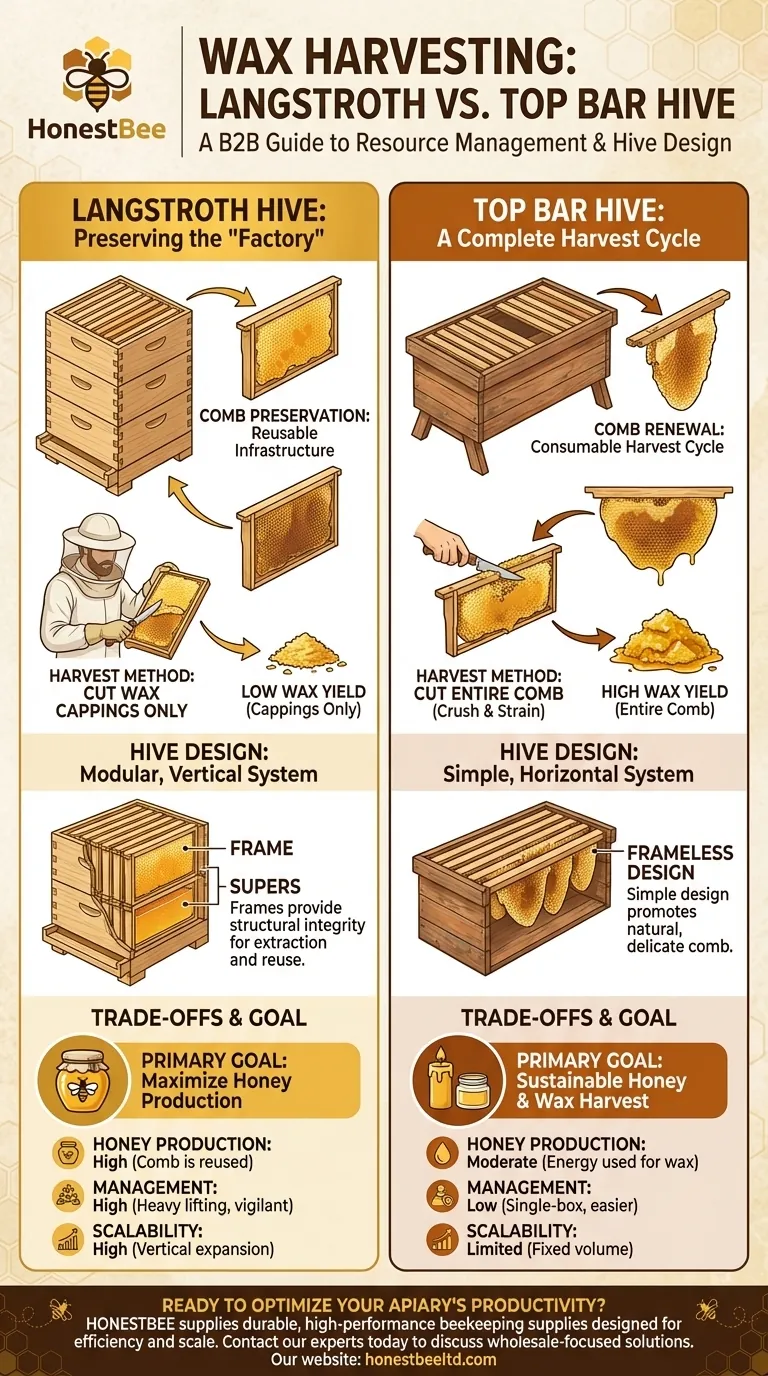 HonestBee

WAX HARVESTING: LANGSTROTH VS. TOP BAR HIVE

A B2B Guide to Resource Management & Hive Design

LANGSTROTH HIVE: Preserving the "Factory"

COMB PRESERVATION: Reusable Infrastructure

HARVEST METHOD: CUT WAX CAPPINGS ONLY

LOW WAX YIELD (Cappings Only)

HIVE DESIGN: Modular, Vertical System

FRAME

SUPERS

Frames provide structural integrity for extraction and reuse.

TRADE-OFFS & GOAL

PRIMARY GOAL: Maximize Honey Production

HONEY PRODUCTION: High (Comb is reused)

MANAGEMENT: High (Heavy lifting, vigilant)

SCALABILITY: High (Vertical expansion)

TOP BAR HIVE: A Complete Harvest Cycle

COMB RENEWAL: Consumable Harvest Cycle

HARVEST METHOD: CUT ENTIRE COMB (Crush & Strain)

HIGH WAX YIELD (Entire Comb)

HIVE DESIGN: Simple, Horizontal System

FRAMELESS DESIGN

Simple design promotes natural, delicate comb.

TRADE-OFFS & GOAL

PRIMARY GOAL: Sustainable Honey & Wax Harvest

HONEY PRODUCTION: Moderate (Energy used for wax)

MANAGEMENT: Low (Single-box, easier)

SCALABILITY: Limited (Fixed volume)

READY TO OPTIMIZE YOUR APIARY'S PRODUCTIVITY?

HONESTBEE supplies durable, high-performance beekeeping supplies designed for efficiency and scale. Contact our experts today to discuss wholesale-focused solutions.

Our website: honestbeeltd.com