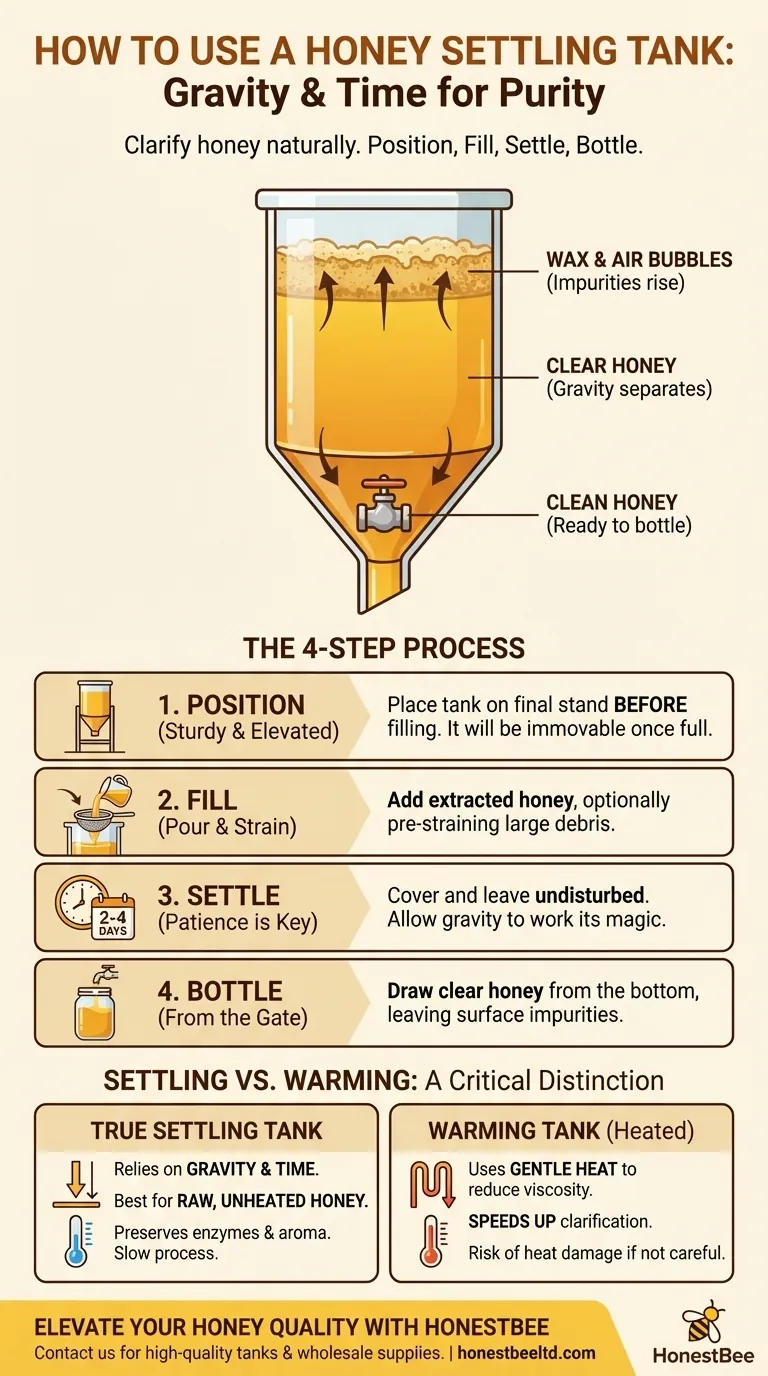 HOW TO USE A HONEY SETTLING TANK: Gravity & Time for Purity

Clarify honey naturally. Position, Fill, Settle, Bottle.

WAX & AIR BUBBLES (Impurities rise)

CLEAR HONEY (Gravity separates)

CLEAN HONEY (Ready to bottle)

THE 4-STEP PROCESS

1. POSITION (Sturdy & Elevated)
Place tank on final stand BEFORE filling. It will be immovable once full.

2. FILL (Pour & Strain)
Add extracted honey, optionally pre-straining large debris.

2-4 DAYS
3. SETTLE (Patience is Key)
Cover and leave undisturbed. Allow gravity to work its magic.

4. BOTTLE (From the Gate)
Draw clear honey from the bottom, leaving surface impurities.

SETTLING VS. WARMING: A Critical Distinction

TRUE SETTLING TANK
Relies on GRAVITY & TIME.
Best for RAW, UNHEATED HONEY.
Preserves enzymes & aroma. Slow process.

WARMING TANK (Heated)
Uses GENTLE HEAT to reduce viscosity.
SPEEDS UP clarification.
Risk of heat damage if not careful.

ELEVATE YOUR HONEY QUALITY WITH HONESTBEE
Contact us for high-quality tanks & wholesale supplies. | honestbeeltd.com

HonestBee