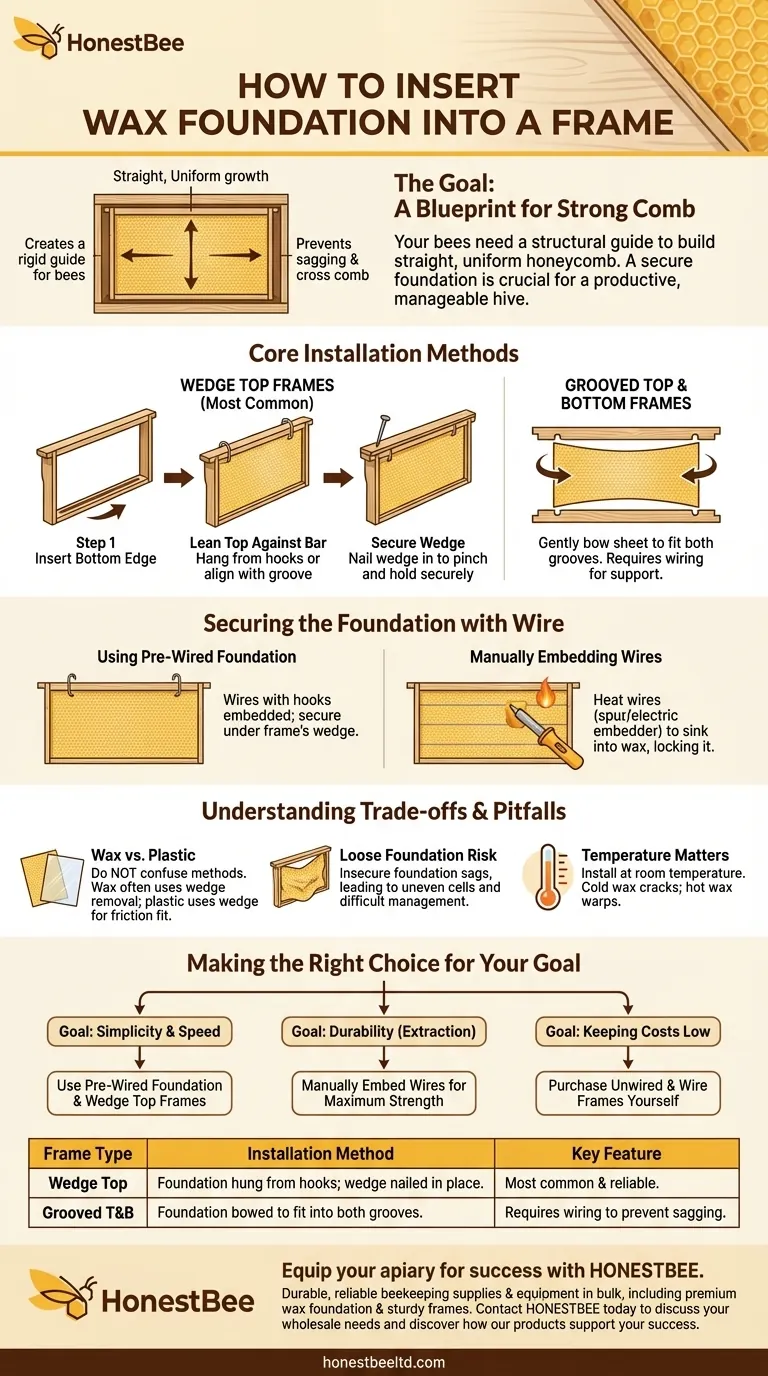 HonestBee

HOW TO INSERT WAX FOUNDATION INTO A FRAME

Straight, Uniform growth

Creates a rigid guide for bees

Prevents sagging & cross comb

The Goal: A Blueprint for Strong Comb

Your bees need a structural guide to build straight, uniform honeycomb. A secure foundation is crucial for a productive, manageable hive.

Core Installation Methods

WEDGE TOP FRAMES (Most Common)

Step 1
Insert Bottom Edge

Lean Top Against Bar
Hang from hooks or align with groove

Secure Wedge
Nail wedge in to pinch and hold securely

GROOVED TOP & BOTTOM FRAMES

Gently bow sheet to fit both grooves. Requires wiring for support.

Securing the Foundation with Wire

Using Pre-Wired Foundation

Wires with hooks embedded; secure under frame's wedge.

Manually Embedding Wires

Heat wires (spur/electric embedder) to sink into wax, locking it.

Understanding Trade-offs & Pitfalls

Wax vs. Plastic
Do NOT confuse methods. Wax often uses wedge removal; plastic uses wedge for friction fit.

Loose Foundation Risk
Insecure foundation sags, leading to uneven cells and difficult management.

Temperature Matters
Install at room temperature. Cold wax cracks; hot wax warps.

Making the Right Choice for Your Goal

Goal: Simplicity & Speed
Use Pre-Wired Foundation & Wedge Top Frames

Goal: Durability (Extraction)
Manually Embed Wires for Maximum Strength

Goal: Keeping Costs Low
Purchase Unwired & Wire Frames Yourself

| Frame Type | Installation Method | Key Feature |
|---|---|---|
| Wedge Top | Foundation hung from hooks; wedge nailed in place. | Most common & reliable. |
| Grooved T&B | Foundation bowed to fit into both grooves. | Requires wiring to prevent sagging. |

HonestBee

Equip your apiary for success with HONESTBEE.

Durable, reliable beekeeping supplies & equipment in bulk, including premium wax foundation & sturdy frames. Contact HONESTBEE today to discuss your wholesale needs and discover how our products support your success.

honestbeeltd.com