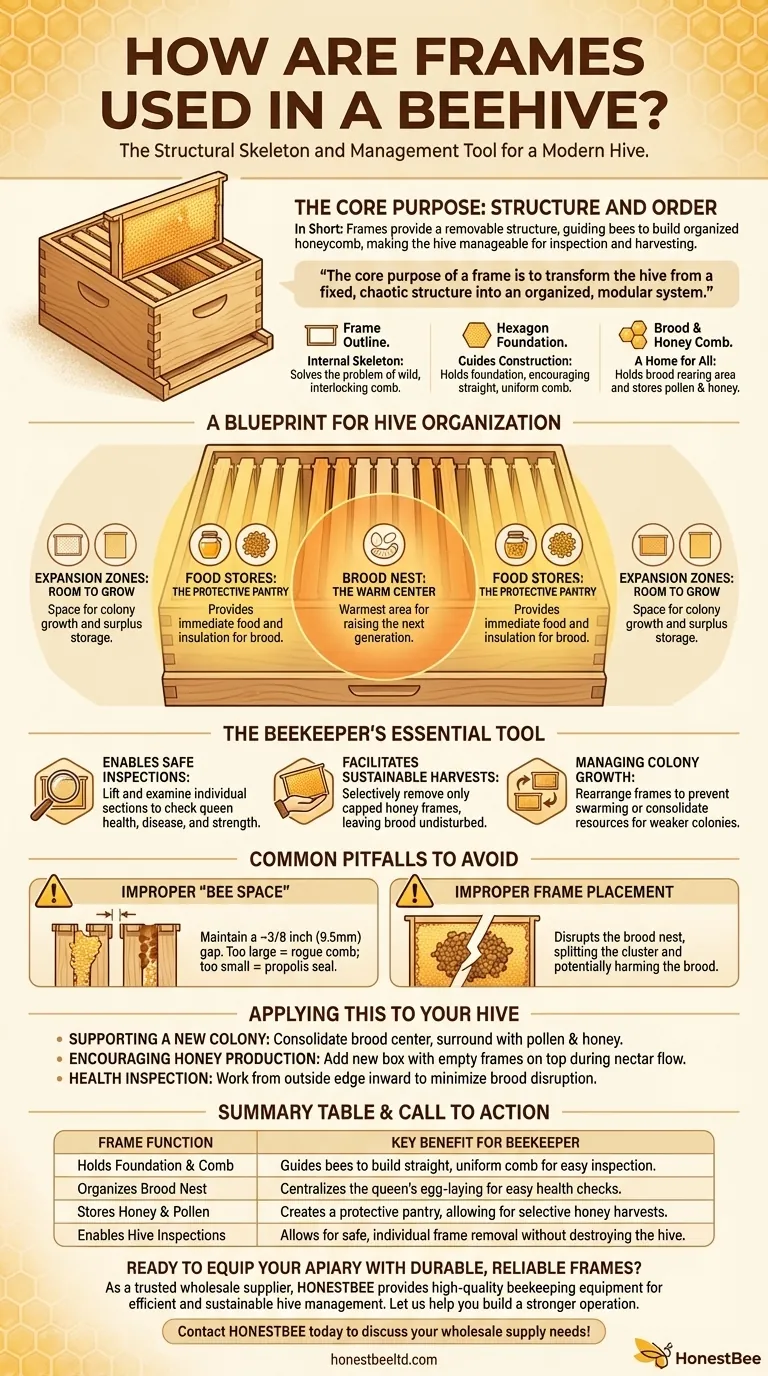 HOW ARE FRAMES USED IN A BEEHIVE?

The Structural Skeleton and Management Tool for a Modern Hive.

THE CORE PURPOSE: STRUCTURE AND ORDER

In Short: Frames provide a removable structure, guiding bees to build organized honeycomb, making the hive manageable for inspection and harvesting.

"The core purpose of a frame is to transform the hive from a fixed, chaotic structure into an organized, modular system."

Frame Outline.
Internal Skeleton: Solves the problem of wild, interlocking comb.

Hexagon Foundation.
Guides Construction: Holds foundation, encouraging straight, uniform comb.

Brood & Honey Comb.
A Home for All: Holds brood rearing area and stores pollen & honey.

A BLUEPRINT FOR HIVE ORGANIZATION

EXPANSION ZONES: ROOM TO GROW
Space for colony growth and surplus storage.

FOOD STORES: THE PROTECTIVE PANTRY
Provides immediate food and insulation for brood.

BROOD NEST: THE WARM CENTER
Warmest area for raising the next generation.

FOOD STORES: THE PROTECTIVE PANTRY
Provides immediate food and insulation for brood.

EXPANSION ZONES: ROOM TO GROW
Space for colony growth and surplus storage.

THE BEEKEEPER'S ESSENTIAL TOOL

ENABLES SAFE INSPECTIONS:
Lift and examine individual sections to check queen health, disease, and strength.

FACILITATES SUSTAINABLE HARVESTS:
Selectively remove only capped honey frames, leaving brood undisturbed.

MANAGING COLONY GROWTH:
Rearrange frames to prevent swarming or consolidate resources for weaker colonies.

COMMON PITFALLS TO AVOID

IMPROPER "BEE SPACE"
Maintain a ~3/8 inch (9.5mm) gap. Too large = rogue comb; too small = propolis seal.

IMPROPER FRAME PLACEMENT
Disrupts the brood nest, splitting the cluster and potentially harming the brood.

APPLYING THIS TO YOUR HIVE

• SUPPORTING A NEW COLONY: Consolidate brood center, surround with pollen & honey.
• ENCOURAGING HONEY PRODUCTION: Add new box with empty frames on top during nectar flow.
• HEALTH INSPECTION: Work from outside edge inward to minimize brood disruption.

SUMMARY TABLE & CALL TO ACTION

| FRAME FUNCTION | KEY BENEFIT FOR BEEKEEPER |
|---|---|
| Holds Foundation & Comb | Guides bees to build straight, uniform comb for easy inspection. |
| Organizes Brood Nest | Centralizes the queen's egg-laying for easy health checks. |
| Stores Honey & Pollen | Creates a protective pantry, allowing for selective honey harvests. |
| Enables Hive Inspections | Allows for safe, individual frame removal without destroying the hive. |

READY TO EQUIP YOUR APIARY WITH DURABLE, RELIABLE FRAMES?

As a trusted wholesale supplier, HONESTBEE provides high-quality beekeeping equipment for efficient and sustainable hive management. Let us help you build a stronger operation.

Contact HONESTBEE today to discuss your wholesale supply needs!

honestbeeltd.com

HonestBee