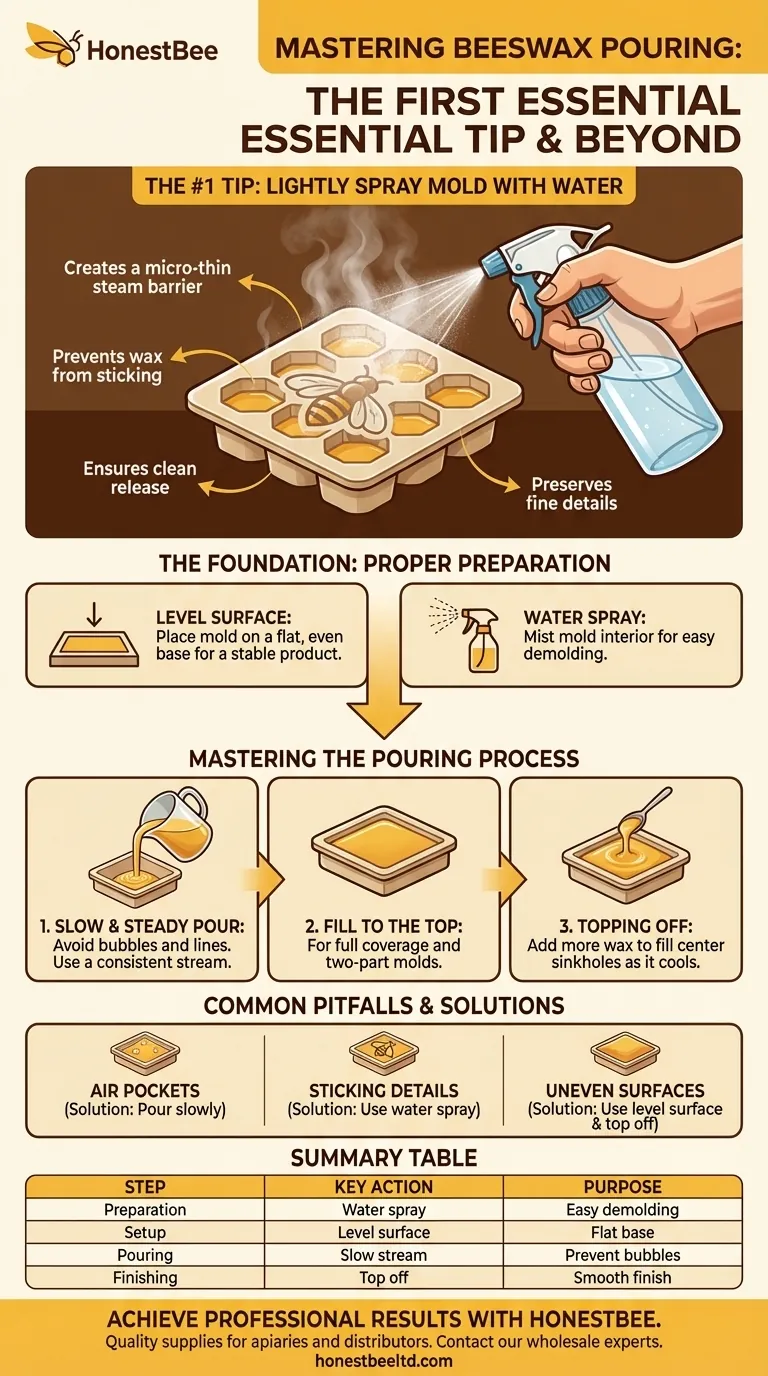 HonestBee

MASTERING BEESWAX POURING:

THE FIRST ESSENTIAL ESSENTIAL TIP & BEYOND

THE #1 TIP: LIGHTLY SPRAY MOLD WITH WATER

Creates a micro-thin steam barrier

Prevents wax from sticking

Ensures clean release

Preserves fine details

THE FOUNDATION: PROPER PREPARATION

LEVEL SURFACE: Place mold on a flat, even base for a stable product.

WATER SPRAY: Mist mold interior for easy demolding.

MASTERING THE POURING PROCESS

1. SLOW & STEADY POUR: Avoid bubbles and lines. Use a consistent stream.

2. FILL TO THE TOP: For full coverage and two-part molds.

3. TOPPING OFF: Add more wax to fill center sinkholes as it cools.

COMMON PITFALLS & SOLUTIONS

AIR POCKETS (Solution: Pour slowly)

STICKING DETAILS (Solution: Use water spray)

UNEVEN SURFACES (Solution: Use level surface & top off)

SUMMARY TABLE

| STEP | KEY ACTION | PURPOSE |
|---|---|---|
| Preparation | Water spray | Easy demolding |
| Setup | Level surface | Flat base |
| Pouring | Slow stream | Prevent bubbles |
| Finishing | Top off | Smooth finish |

ACHIEVE PROFESSIONAL RESULTS WITH HONESTBEE.
Quality supplies for apiaries and distributors. Contact our wholesale experts.
honestbeeltd.com