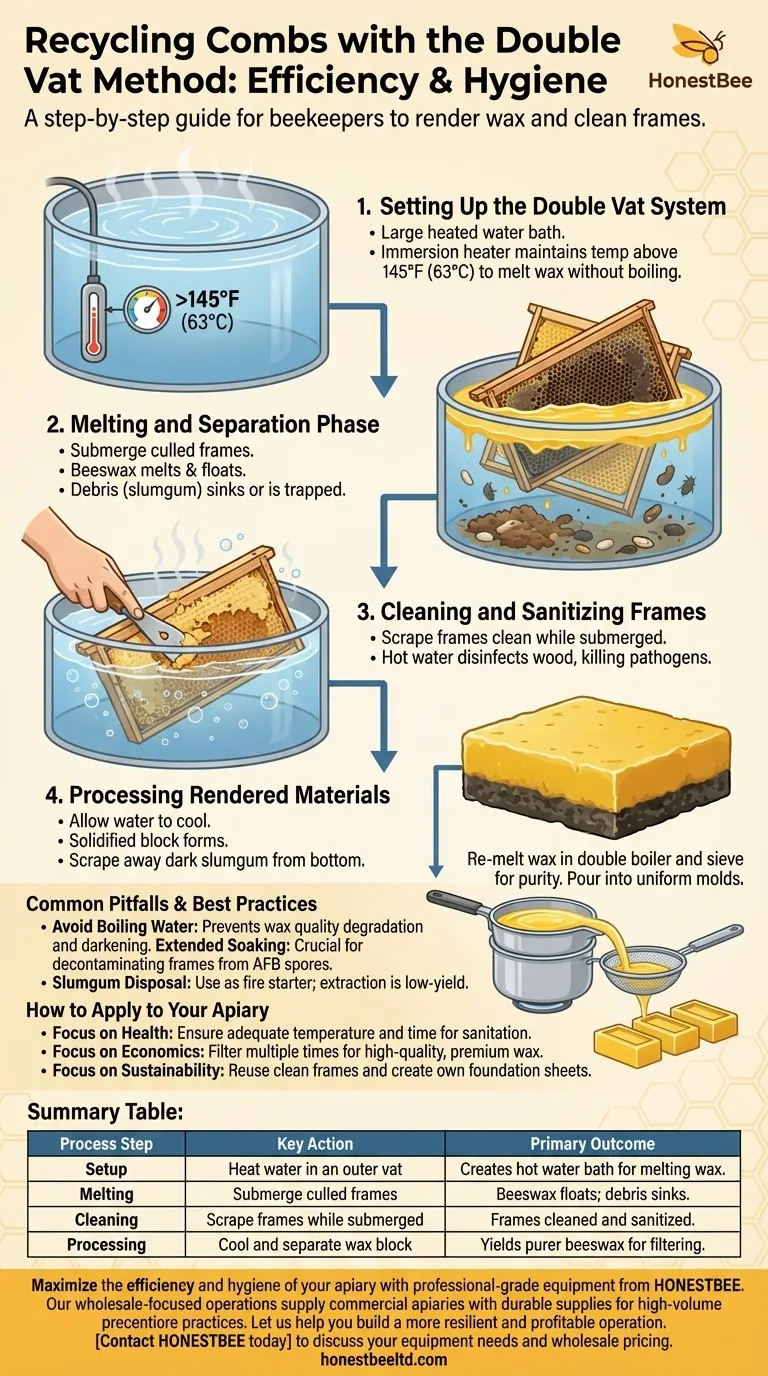 Recycling Combs with the Double Vat Method: Efficiency & Hygiene

HonestBee

A step-by-step guide for beekeepers to render wax and clean frames.

>145°F (63°C)

1. Setting Up the Double Vat System
• Large heated water bath.
• Immersion heater maintains temp above 145°F (63°C) to melt wax without boiling.

2. Melting and Separation Phase
• Submerge culled frames.
• Beeswax melts & floats.
• Debris (slumgum) sinks or is trapped.

3. Cleaning and Sanitizing Frames
• Scrape frames clean while submerged.
• Hot water disinfects wood, killing pathogens.

4. Processing Rendered Materials
• Allow water to cool.
• Solidified block forms.
• Scrape away dark slumgum from bottom.

Re-melt wax in double boiler and sieve for purity. Pour into uniform molds.

Common Pitfalls & Best Practices
• Avoid Boiling Water: Prevents wax quality degradation and darkening. Extended Soaking: Crucial for decontaminating frames from AFB spores.
• Slumgum Disposal: Use as fire starter; extraction is low-yield.

How to Apply to Your Apiary
• Focus on Health: Ensure adequate temperature and time for sanitation.
• Focus on Economics: Filter multiple times for high-quality, premium wax.
• Focus on Sustainability: Reuse clean frames and create own foundation sheets.

Summary Table:

| Process Step | Key Action | Primary Outcome |
|---|---|---|
| Setup | Heat water in an outer vat | Creates hot water bath for melting wax. |
| Melting | Submerge culled frames | Beeswax floats; debris sinks. |
| Cleaning | Scrape frames while submerged | Frames cleaned and sanitized. |
| Processing | Cool and separate wax block | Yields purer beeswax for filtering. |

Maximize the efficiency and hygiene of your apiary with professional-grade equipment from HONESTBEE. Our wholesale-focused operations supply commercial apiaries with durable supplies for high-volume precentiore practices. Let us help you build a more resilient and profitable operation. [Contact HONESTBEE today] to discuss your equipment needs and wholesale pricing.
honestbeeltd.com