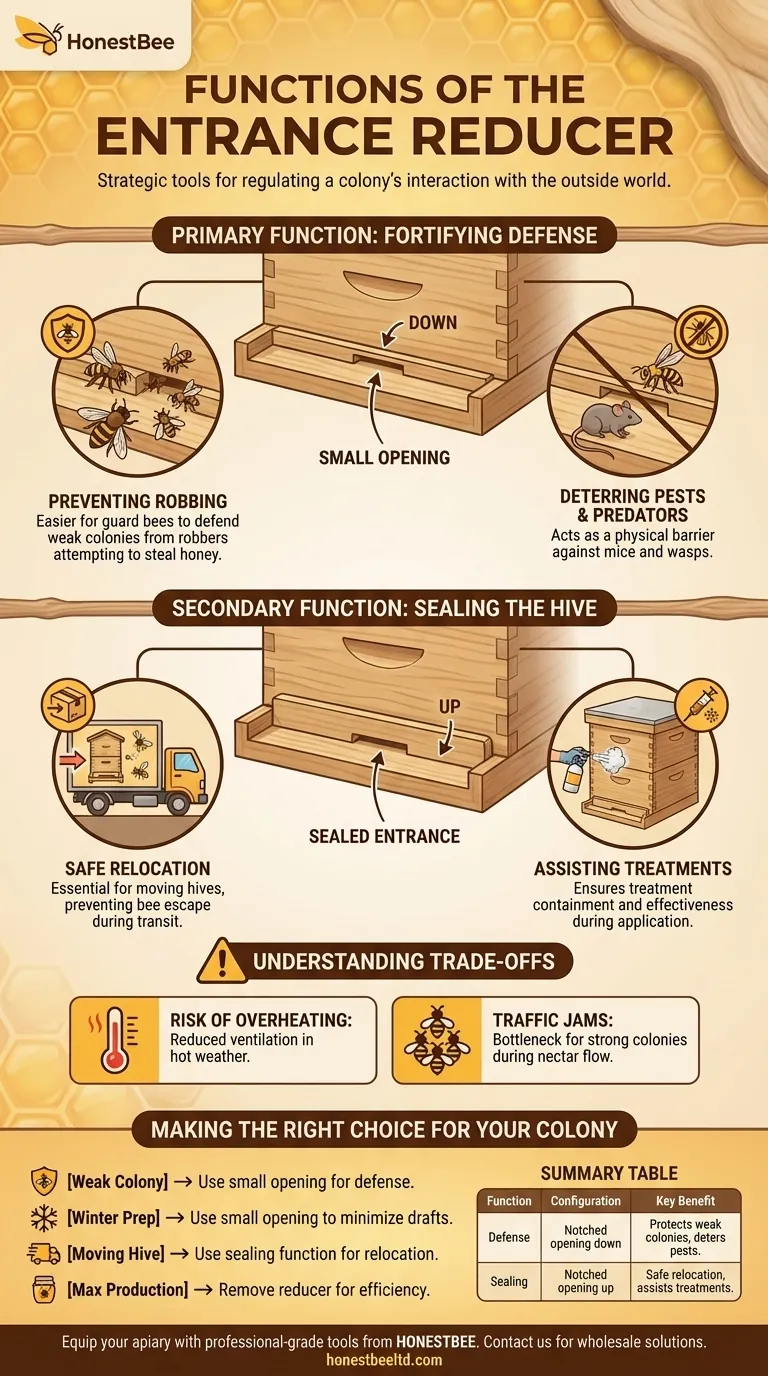 HonestBee

FUNCTIONS OF THE ENTRANCE REDUCER

Strategic tools for regulating a colony's interaction with the outside world.

PRIMARY FUNCTION: FORTIFYING DEFENSE

DOWN

SMALL OPENING

PREVENTING ROBBING
Easier for guard bees to defend weak colonies from robbers attempting to steal honey.

DETERRING PESTS & PREDATORS
Acts as a physical barrier against mice and wasps.

SECONDARY FUNCTION: SEALING THE HIVE

UP

SEALED ENTRANCE

SAFE RELOCATION
Essential for moving hives, preventing bee escape during transit.

ASSISTING TREATMENTS
Ensures treatment containment and effectiveness during application.

UNDERSTANDING TRADE-OFFS

RISK OF OVERHEATING:
Reduced ventilation in hot weather.

TRAFFIC JAMS:
Bottleneck for strong colonies during nectar flow.

MAKING THE RIGHT CHOICE FOR YOUR COLONY

[Weak Colony] → Use small opening for defense.

[Winter Prep] → Use small opening to minimize drafts.

[Moving Hive] → Use sealing function for relocation.

[Max Production] → Remove reducer for efficiency.

SUMMARY TABLE

| Function | Configuration | Key Benefit |
|---|---|---|
| Defense | Notched opening down | Protects weak colonies, deters pests. |
| Sealing | Notched opening up | Safe relocation, assists treatments. |

Equip your apiary with professional-grade tools from HONESTBEE. Contact us for wholesale solutions.
honestbeeltd.com