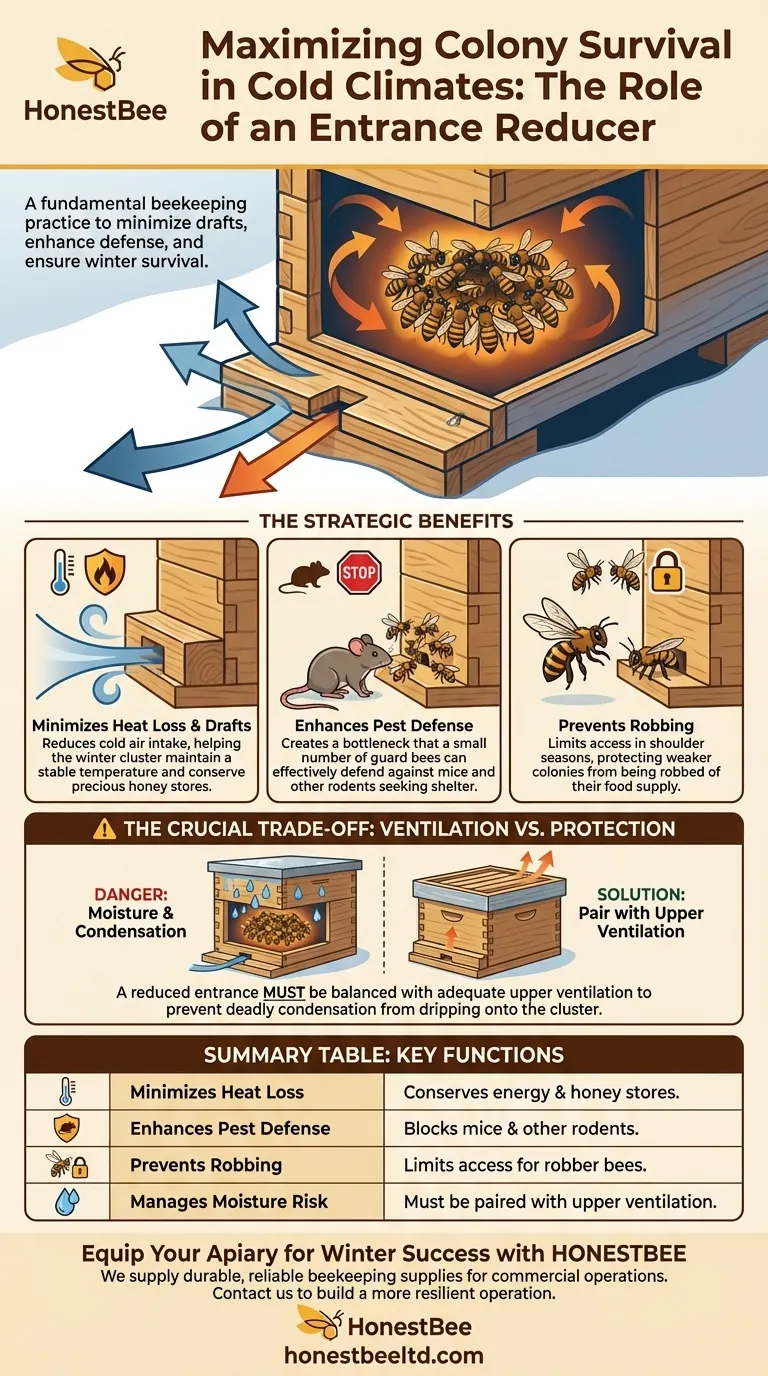 HonestBee

Maximizing Colony Survival in Cold Climates: The Role of an Entrance Reducer

A fundamental beekeeping practice to minimize drafts, enhance defense, and ensure winter survival.

THE STRATEGIC BENEFITS

STOP

Minimizes Heat Loss & Drafts
Reduces cold air intake, helping the winter cluster maintain a stable temperature and conserve precious honey stores.

Enhances Pest Defense
Creates a bottleneck that a small number of guard bees can effectively defend against mice and other rodents seeking shelter.

Prevents Robbing
Limits access in shoulder seasons, protecting weaker colonies from being robbed of their food supply.

THE CRUCIAL TRADE-OFF: VENTILATION VS. PROTECTION

DANGER:
Moisture & Condensation

SOLUTION:
Pair with Upper Ventilation

A reduced entrance MUST be balanced with adequate upper ventilation to prevent deadly condensation from dripping onto the cluster.

SUMMARY TABLE: KEY FUNCTIONS

| | | |
|---|---|---|
| | Minimizes Heat Loss | Conserves energy & honey stores. |
| | Enhances Pest Defense | Blocks mice & other rodents. |
| | Prevents Robbing | Limits access for robber bees. |
| | Manages Moisture Risk | Must be paired with upper ventilation. |

Equip Your Apiary for Winter Success with HONESTBEE
We supply durable, reliable beekeeping supplies for commercial operations. Contact us to build a more resilient operation.

HonestBee
honestbeeltd.com