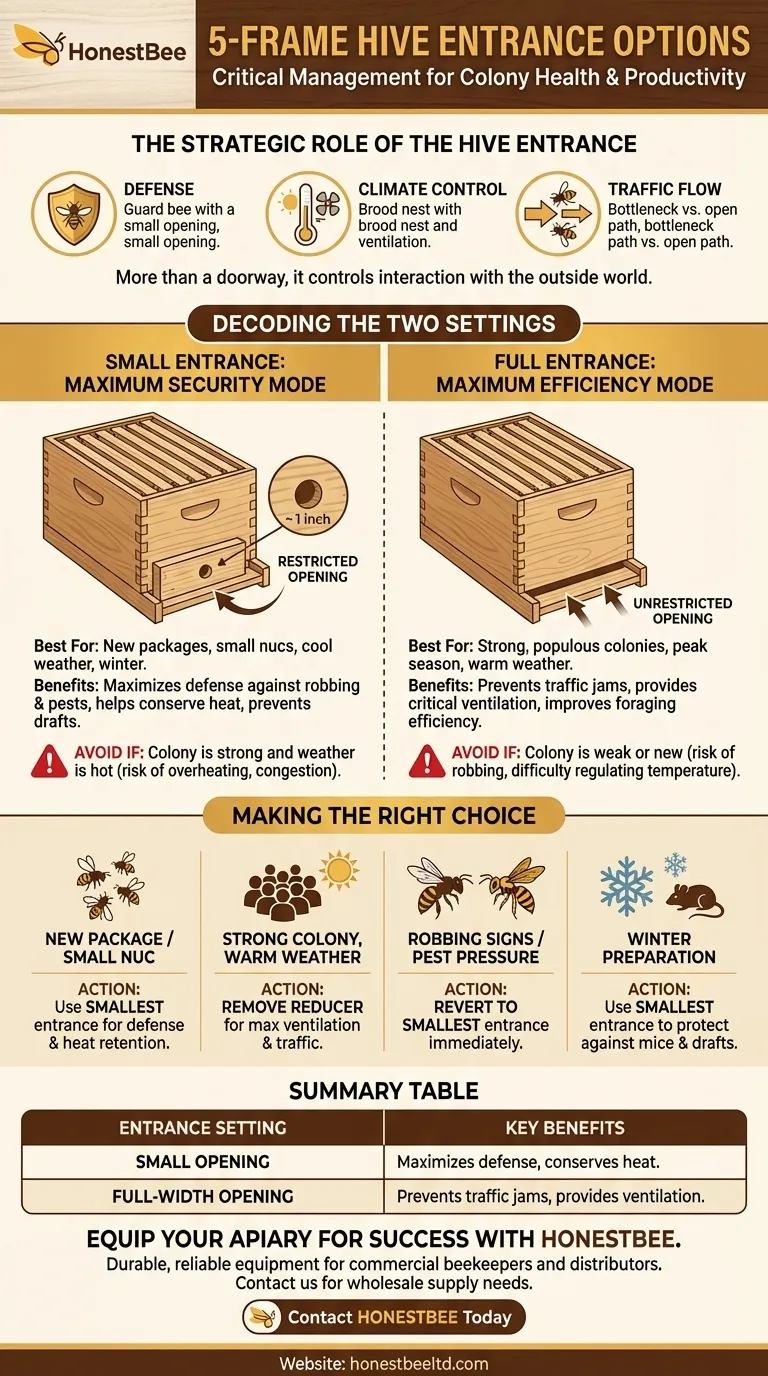 HonestBee

5-FRAME HIVE ENTRANCE OPTIONS
Critical Management for Colony Health & Productivity

THE STRATEGIC ROLE OF THE HIVE ENTRANCE

DEFENSE
Guard bee with a small opening, small opening.

CLIMATE CONTROL
Brood nest with brood nest and ventilation.

TRAFFIC FLOW
Bottleneck vs. open path, bottleneck path vs. open path.

More than a doorway, it controls interaction with the outside world.

DECODING THE TWO SETTINGS

SMALL ENTRANCE: MAXIMUM SECURITY MODE

~1 inch

RESTRICTED OPENING

Best For: New packages, small nucs, cool weather, winter.
Benefits: Maximizes defense against robbing & pests, helps conserve heat, prevents drafts.

AVOID IF: Colony is strong and weather is hot (risk of overheating, congestion).

FULL ENTRANCE: MAXIMUM EFFICIENCY MODE

UNRESTRICTED OPENING

Best For: Strong, populous colonies, peak season, warm weather.
Benefits: Prevents traffic jams, provides critical ventilation, improves foraging efficiency.

AVOID IF: Colony is weak or new (risk of robbing, difficulty regulating temperature).

MAKING THE RIGHT CHOICE

NEW PACKAGE / SMALL NUC
ACTION: Use SMALLEST entrance for defense & heat retention.

STRONG COLONY, WARM WEATHER
ACTION: REMOVE REDUCER for max ventilation & traffic.

ROBBING SIGNS / PEST PRESSURE
ACTION: REVERT TO SMALLEST entrance immediately.

WINTER PREPARATION
ACTION: Use SMALLEST entrance to protect against mice & drafts.

SUMMARY TABLE

| ENTRANCE SETTING | KEY BENEFITS |
|---|---|
| SMALL OPENING | Maximizes defense, conserves heat. |
| FULL-WIDTH OPENING | Prevents traffic jams, provides ventilation. |

EQUIP YOUR APIARY FOR SUCCESS WITH HONESTBEE.
Durable, reliable equipment for commercial beekeepers and distributors.
Contact us for wholesale supply needs.

Contact HONESTBEE Today

Website: honestbeeltd.com