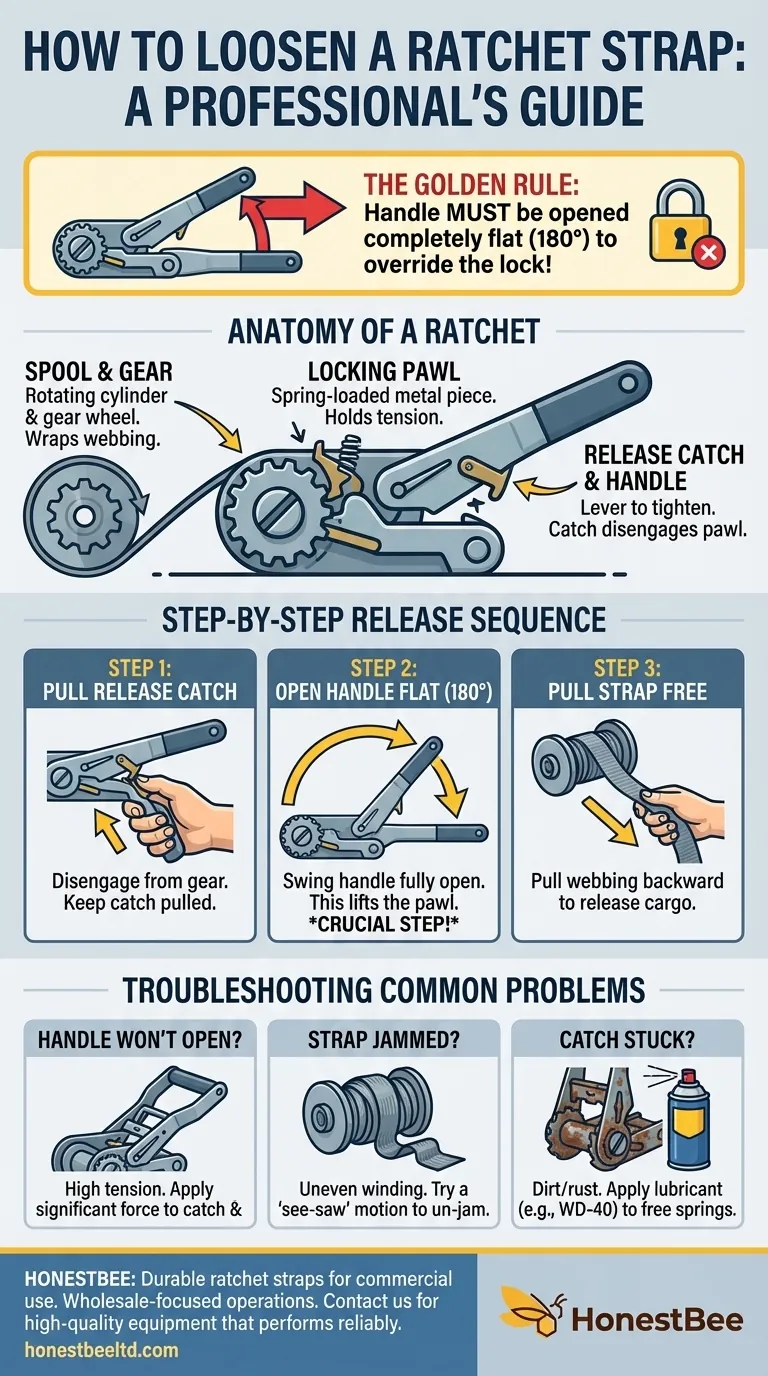 HOW TO LOOSEN A RATCHET STRAP: A PROFESSIONAL'S GUIDE

THE GOLDEN RULE: Handle MUST be opened completely flat (180°) to override the lock!

ANATOMY OF A RATCHET

SPOOL & GEAR
Rotating cylinder & gear wheel. Wraps webbing.

LOCKING PAWL
Spring-loaded metal piece. Holds tension.

RELEASE CATCH & HANDLE
Lever to tighten. Catch disengages pawl.

STEP-BY-STEP RELEASE SEQUENCE

STEP 1:
PULL RELEASE CATCH
Disengage from gear. Keep catch pulled.

STEP 2:
OPEN HANDLE FLAT (180°)
Swing handle fully open. This lifts the pawl. *CRUCIAL STEP!*

STEP 3:
PULL STRAP FREE
Pull webbing backward to release cargo.

TROUBLESHOOTING COMMON PROBLEMS

HANDLE WON'T OPEN?
High tension. Apply significant force to catch &

STRAP JAMMED?
Uneven winding. Try a 'see-saw' motion to un-jam.

CATCH STUCK?
Dirt/rust. Apply lubricant (e.g., WD-40) to free springs.

HONESTBEE: Durable ratchet straps for commercial use. Wholesale-focused operations. Contact us for high-quality equipment that performs reliably.
honestbeeltd.com

HonestBee