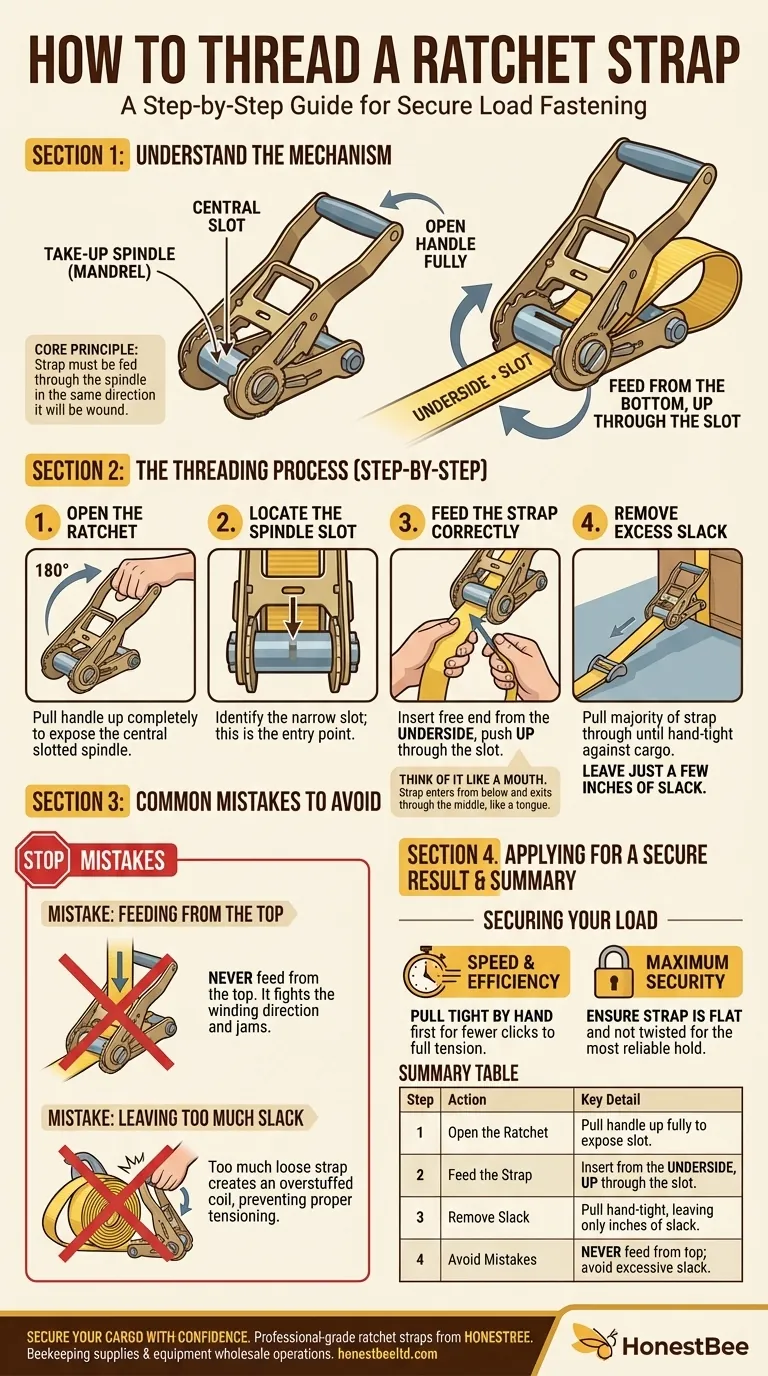 HOW TO THREAD A RATCHET STRAP

A Step-by-Step Guide for Secure Load Fastening

SECTION 1: UNDERSTAND THE MECHANISM

CENTRAL SLOT

TAKE-UP SPINDLE (MANDREL)

OPEN HANDLE FULLY

CORE PRINCIPLE: Strap must be fed through the spindle in the same direction it will be wound.

UNDERSIDE • SLOT

FEED FROM THE BOTTOM, UP THROUGH THE SLOT

SECTION 2: THE THREADING PROCESS (STEP-BY-STEP)

1. OPEN THE RATCHET

180°

Pull handle up completely to expose the central slotted spindle.

2. LOCATE THE SPINDLE SLOT

Identify the narrow slot; this is the entry point.

3. FEED THE STRAP CORRECTLY

Insert free end from the UNDERSIDE, push UP through the slot.

THINK OF IT LIKE A MOUTH. Strap enters from below and exits through the middle, like a tongue.

4. REMOVE EXCESS SLACK

Pull majority of strap through until hand-tight against cargo.

LEAVE JUST A FEW INCHES OF SLACK.

SECTION 3: COMMON MISTAKES TO AVOID

STOP MISTAKES

MISTAKE: FEEDING FROM THE TOP

NEVER feed from the top. It fights the winding direction and jams.

MISTAKE: LEAVING TOO MUCH SLACK

Too much loose strap creates an overstuffed coil, preventing proper tensioning.

SECTION 4. APPLYING FOR A SECURE RESULT & SUMMARY

SECURING YOUR LOAD

SPEED & EFFICIENCY

PULL TIGHT BY HAND first for fewer clicks to full tension.

MAXIMUM SECURITY

ENSURE STRAP IS FLAT and not twisted for the most reliable hold.

SUMMARY TABLE

| Step | Action | Key Detail |
|---|---|---|
| 1 | Open the Ratchet | Pull handle up fully to expose slot. |
| 2 | Feed the Strap | Insert from the UNDERSIDE, UP through the slot. |
| 3 | Remove Slack | Pull hand-tight, leaving only inches of slack. |
| 4 | Avoid Mistakes | NEVER feed from top; avoid excessive slack. |

SECURE YOUR CARGO WITH CONFIDENCE. Professional-grade ratchet straps from HONESTREE. Beekeeping supplies & equipment wholesale operations. honestbeeltd.com

HonestBee