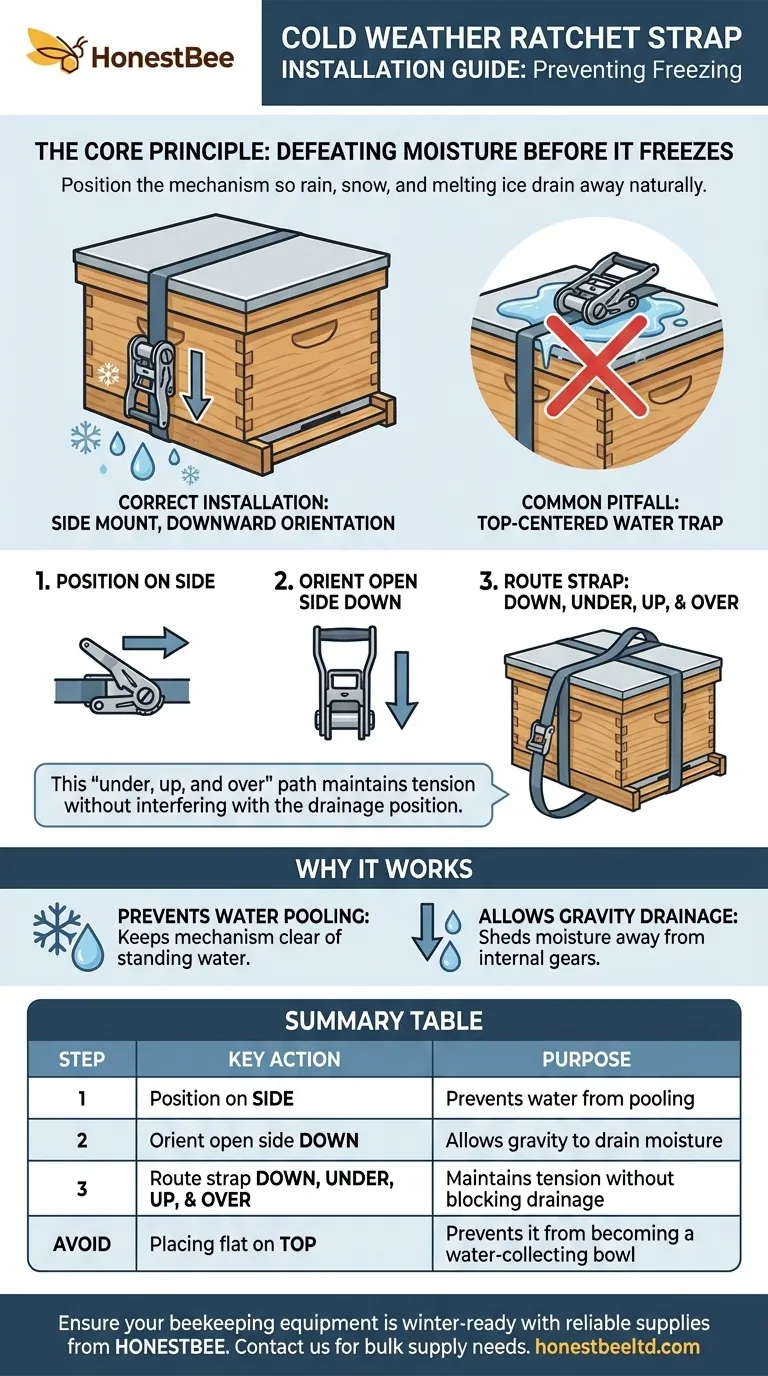 HonestBee

COLD WEATHER RATCHET STRAP
INSTALLATION GUIDE: Preventing Freezing

THE CORE PRINCIPLE: DEFEATING MOISTURE BEFORE IT FREEZES
Position the mechanism so rain, snow, and melting ice drain away naturally.

CORRECT INSTALLATION: SIDE MOUNT, DOWNWARD ORIENTATION

COMMON PITFALL: TOP-CENTERED WATER TRAP

1. POSITION ON SIDE

2. ORIENT OPEN SIDE DOWN

3. ROUTE STRAP: DOWN, UNDER, UP, & OVER

This "under, up, and over" path maintains tension without interfering with the drainage position.

WHY IT WORKS

PREVENTS WATER POOLING: Keeps mechanism clear of standing water.

ALLOWS GRAVITY DRAINAGE: Sheds moisture away from internal gears.

SUMMARY TABLE

| STEP | KEY ACTION | PURPOSE |
|---|---|---|
| 1 | Position on SIDE | Prevents water from pooling |
| 2 | Orient open side DOWN | Allows gravity to drain moisture |
| 3 | Route strap DOWN, UNDER, UP, & OVER | Maintains tension without blocking drainage |
| AVOID | Placing flat on TOP | Prevents it from becoming a water-collecting bowl |

Ensure your beekeeping equipment is winter-ready with reliable supplies from HONESTBEE. Contact us for bulk supply needs. honestbeeltd.com