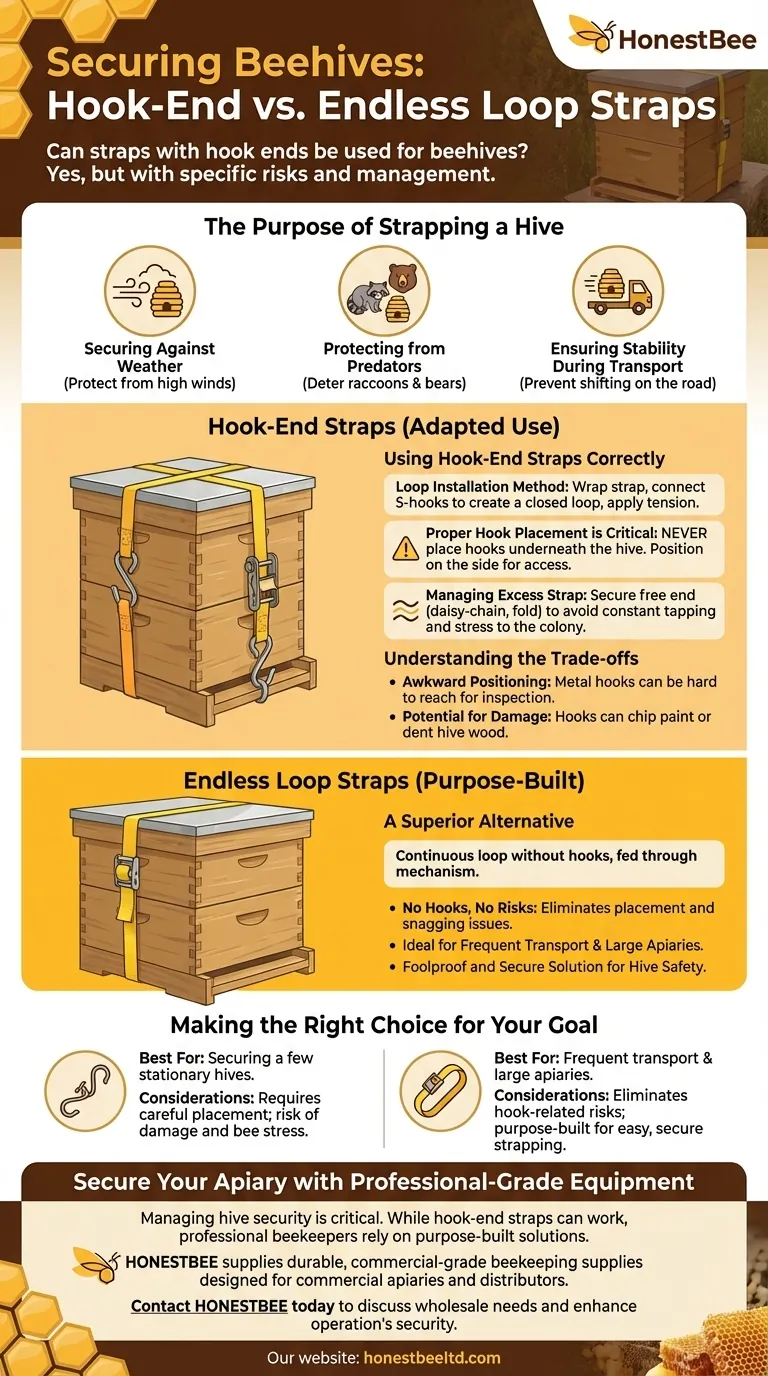 HonestBee

Securing Beehives:
Hook-End vs. Endless Loop Straps

Can straps with hook ends be used for beehives? Yes, but with specific risks and management.

The Purpose of Strapping a Hive

Securing Against Weather
(Protect from high winds)

Protecting from Predators
(Deter raccoons & bears)

Ensuring Stability During Transport
(Prevent shifting on the road)

Hook-End Straps (Adapted Use)

Using Hook-End Straps Correctly

Loop Installation Method: Wrap strap, connect S-hooks to create a closed loop, apply tension.

Proper Hook Placement is Critical: NEVER place hooks underneath the hive. Position on the side for access.

Managing Excess Strap: Secure free end (daisy-chain, fold) to avoid constant tapping and stress to the colony.

Understanding the Trade-offs

• Awkward Positioning: Metal hooks can be hard to reach for inspection.
• Potential for Damage: Hooks can chip paint or dent hive wood.

Endless Loop Straps (Purpose-Built)

A Superior Alternative

Continuous loop without hooks, fed through mechanism.

• No Hooks, No Risks: Eliminates placement and snagging issues.
• Ideal for Frequent Transport & Large Apiaries.
• Foolproof and Secure Solution for Hive Safety.

Making the Right Choice for Your Goal

Best For: Securing a few stationary hives.
Considerations: Requires careful placement; risk of damage and bee stress.

Best For: Frequent transport & large apiaries.
Considerations: Eliminates hook-related risks; purpose-built for easy, secure strapping.

Secure Your Apiary with Professional-Grade Equipment

Managing hive security is critical. While hook-end straps can work, professional beekeepers rely on purpose-built solutions.

HONESTBEE supplies durable, commercial-grade beekeeping supplies designed for commercial apiaries and distributors.

Contact HONESTBEE today to discuss wholesale needs and enhance operation's security.

Our website: honestbeeltd.com