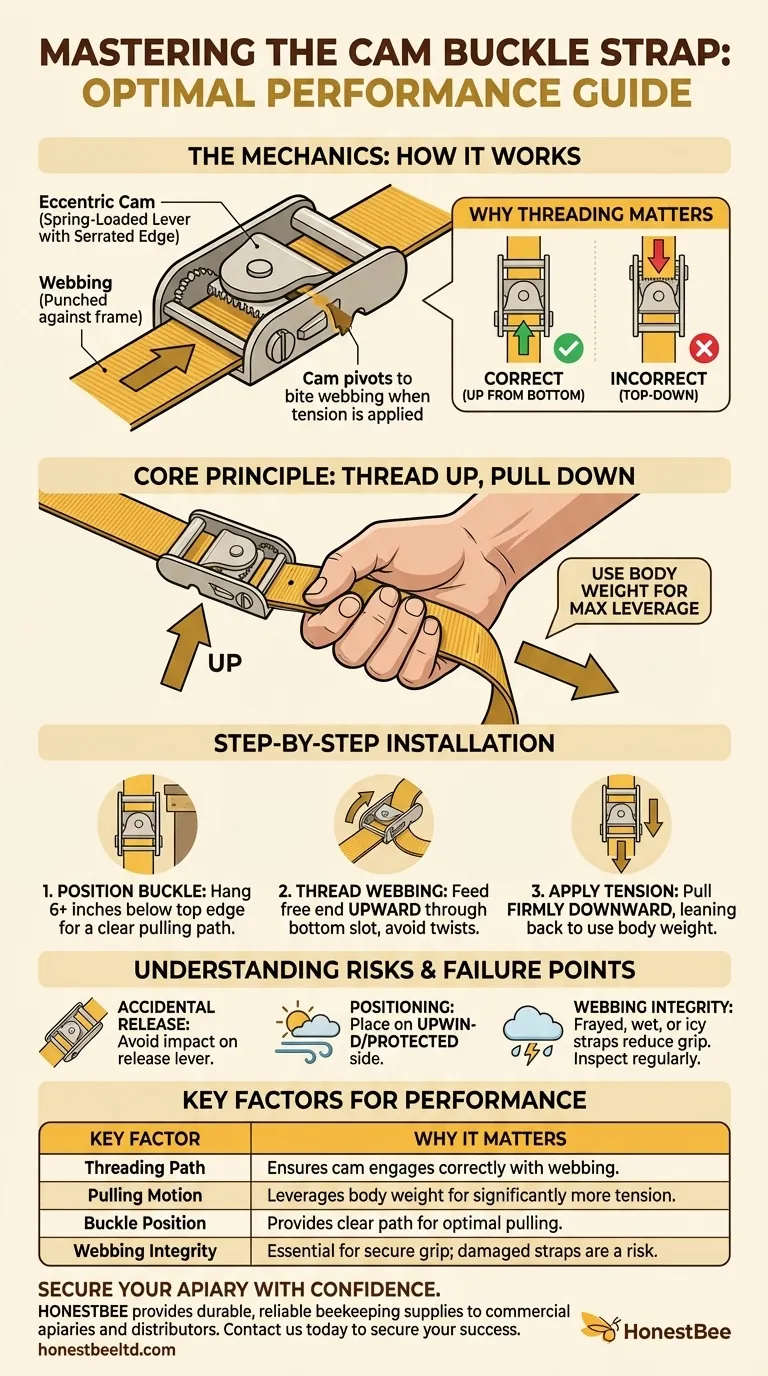 MASTERING THE CAM BUCKLE STRAP: OPTIMAL PERFORMANCE GUIDE

THE MECHANICS: HOW IT WORKS

Eccentric Cam (Spring-Loaded Lever with Serrated Edge)

Webbing (Punched against frame)

Cam pivots to bite webbing when tension is applied

WHY THREADING MATTERS

CORRECT (UP FROM BOTTOM)

INCORRECT (TOP-DOWN)

CORE PRINCIPLE: THREAD UP, PULL DOWN

UP

USE BODY WEIGHT FOR MAX LEVERAGE

STEP-BY-STEP INSTALLATION

1. POSITION BUCKLE: Hang 6+ inches below top edge for a clear pulling path.

2. THREAD WEBBING: Feed free end UPWARD through bottom slot, avoid twists.

3. APPLY TENSION: Pull FIRMLY DOWNWARD, leaning back to use body weight.

UNDERSTANDING RISKS & FAILURE POINTS

ACCIDENTAL RELEASE: Avoid impact on release lever.

POSITIONING: Place on UPWIND/PROTECTED side.

WEBBING INTEGRITY: Frayed, wet, or icy straps reduce grip. Inspect regularly.

KEY FACTORS FOR PERFORMANCE

| KEY FACTOR | WHY IT MATTERS |
|---|---|
| Threading Path | Ensures cam engages correctly with webbing. |
| Pulling Motion | Leverages body weight for significantly more tension. |
| Buckle Position | Provides clear path for optimal pulling. |
| Webbing Integrity | Essential for secure grip; damaged straps are a risk. |

SECURE YOUR APIARY WITH CONFIDENCE.
HONESTBEE provides durable, reliable beekeeping supplies to commercial apiaries and distributors. Contact us today to secure your success.
honestbeeltd.com

HonestBee