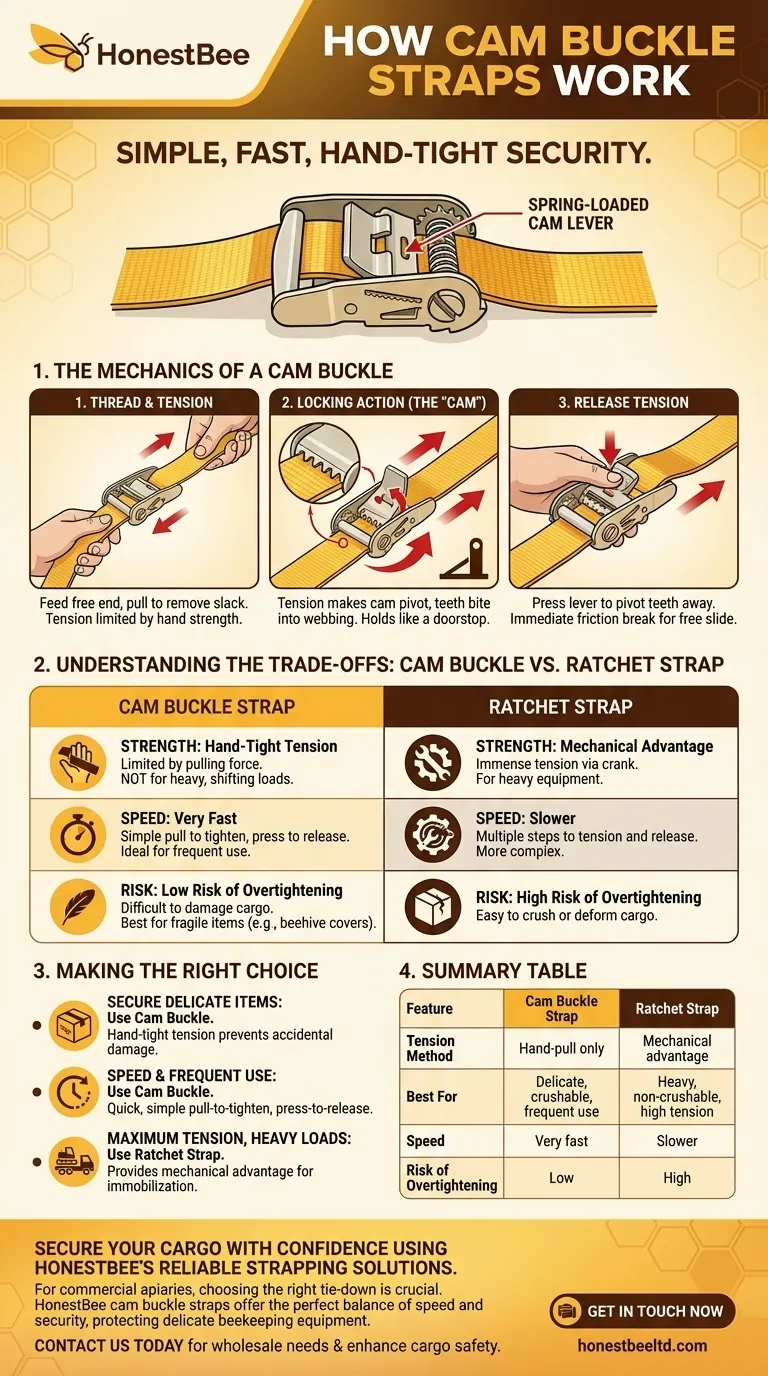 HonestBee

HOW CAM BUCKLE STRAPS WORK

SIMPLE, FAST, HAND-TIGHT SECURITY.

SPRING-LOADED CAM LEVER

1. THE MECHANICS OF A CAM BUCKLE

1. THREAD & TENSION

Feed free end, pull to remove slack. Tension limited by hand strength.

2. LOCKING ACTION (THE "CAM")

Tension makes cam pivot, teeth bite into webbing. Holds like a doorstop.

3. RELEASE TENSION

Press lever to pivot teeth away. Immediate friction break for free slide.

2. UNDERSTANDING THE TRADE-OFFS: CAM BUCKLE VS. RATCHET STRAP

CAM BUCKLE STRAP

STRENGTH: Hand-Tight Tension
Limited by pulling force.
NOT for heavy, shifting loads.

SPEED: Very Fast
Simple pull to tighten, press to release.
Ideal for frequent use.

RISK: Low Risk of Overtightening
Difficult to damage cargo.
Best for fragile items (e.g., beehive covers).

RATCHET STRAP

STRENGTH: Mechanical Advantage
Immense tension via crank.
For heavy equipment.

SPEED: Slower
Multiple steps to tension and release.
More complex.

RISK: High Risk of Overtightening
Easy to crush or deform cargo.

3. MAKING THE RIGHT CHOICE

SECURE DELICATE ITEMS:
Use Cam Buckle.
Hand-tight tension prevents accidental damage.

SPEED & FREQUENT USE:
Use Cam Buckle.
Quick, simple pull-to-tighten, press-to-release.

MAXIMUM TENSION, HEAVY LOADS:
Use Ratchet Strap.
Provides mechanical advantage for immobilization.

4. SUMMARY TABLE

| Feature | Cam Buckle Strap | Ratchet Strap |
|---|---|---|
| Tension Method | Hand-pull only | Mechanical advantage |
| Best For | Delicate, crushable, frequent use | Heavy, non-crushable, high tension |
| Speed | Very fast | Slower |
| Risk of Overtightening | Low | High |

SECURE YOUR CARGO WITH CONFIDENCE USING HONESTBEE'S RELIABLE STRAPPING SOLUTIONS.
For commercial apiaries, choosing the right tie-down is crucial. HonestBee cam buckle straps offer the perfect balance of speed and security, protecting delicate beekeeping equipment.
CONTACT US TODAY for wholesale needs & enhance cargo safety.

GET IN TOUCH NOW

honestbeeltd.com