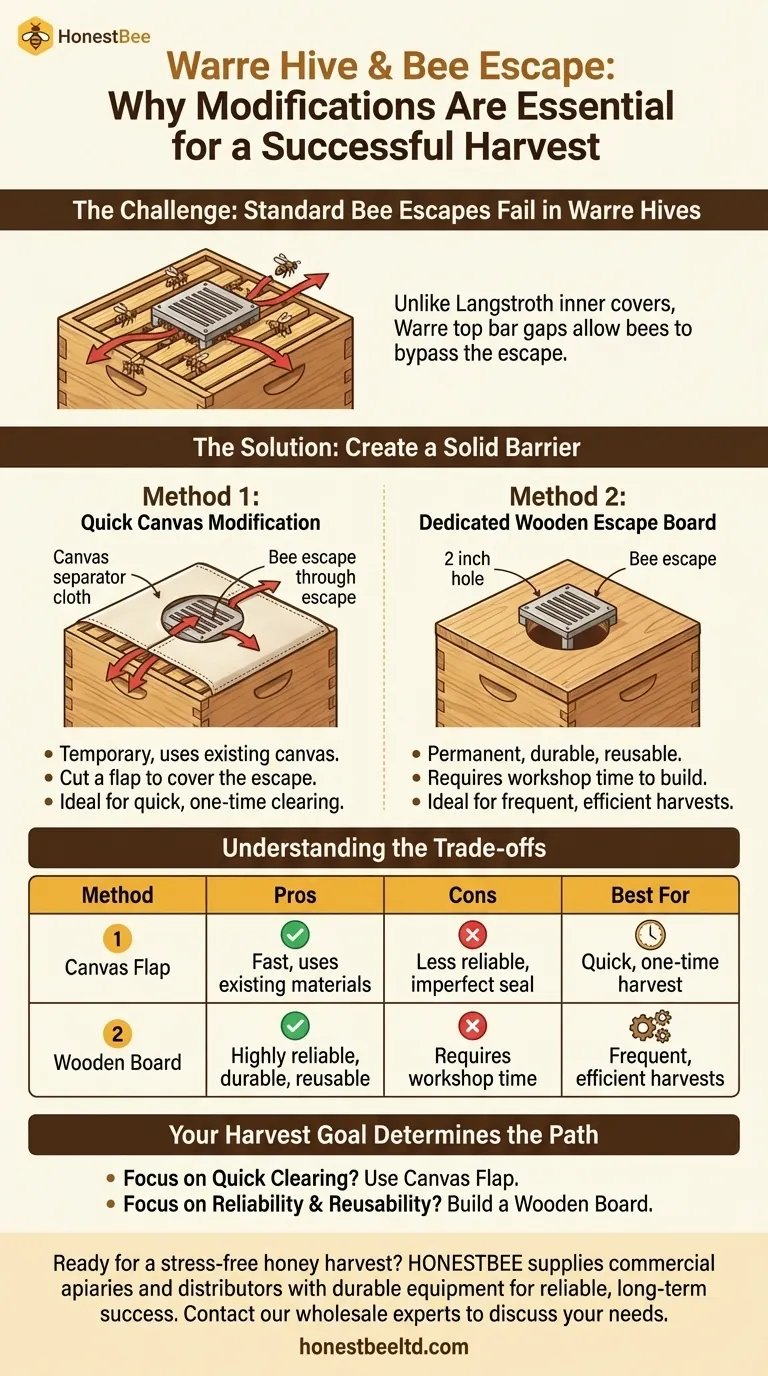 HonestBee

Warre Hive & Bee Escape: Why Modifications Are Essential for a Successful Harvest

The Challenge: Standard Bee Escapes Fail in Warre Hives

Unlike Langstroth inner covers, Warre top bar gaps allow bees to bypass the escape.

The Solution: Create a Solid Barrier

Method 1:
Quick Canvas Modification

Canvas separator cloth

Bee escape through escape

• Temporary, uses existing canvas.
• Cut a flap to cover the escape.
• Ideal for quick, one-time clearing.

Method 2:
Dedicated Wooden Escape Board

2 inch hole

Bee escape

• Permanent, durable, reusable.
• Requires workshop time to build.
• Ideal for frequent, efficient harvests.

Understanding the Trade-offs

| Method | Pros | Cons | Best For |
|---|---|---|---|
| 1 Canvas Flap | Fast, uses existing materials | Less reliable, imperfect seal | Quick, one-time harvest |
| 2 Wooden Board | Highly reliable, durable, reusable | Requires workshop time | Frequent, efficient harvests |

Your Harvest Goal Determines the Path

• Focus on Quick Clearing? Use Canvas Flap.
• Focus on Reliability & Reusability? Build a Wooden Board.

Ready for a stress-free honey harvest? HONESTBEE supplies commercial apiaries and distributors with durable equipment for reliable, long-term success. Contact our wholesale experts to discuss your needs.

honestbeeltd.com