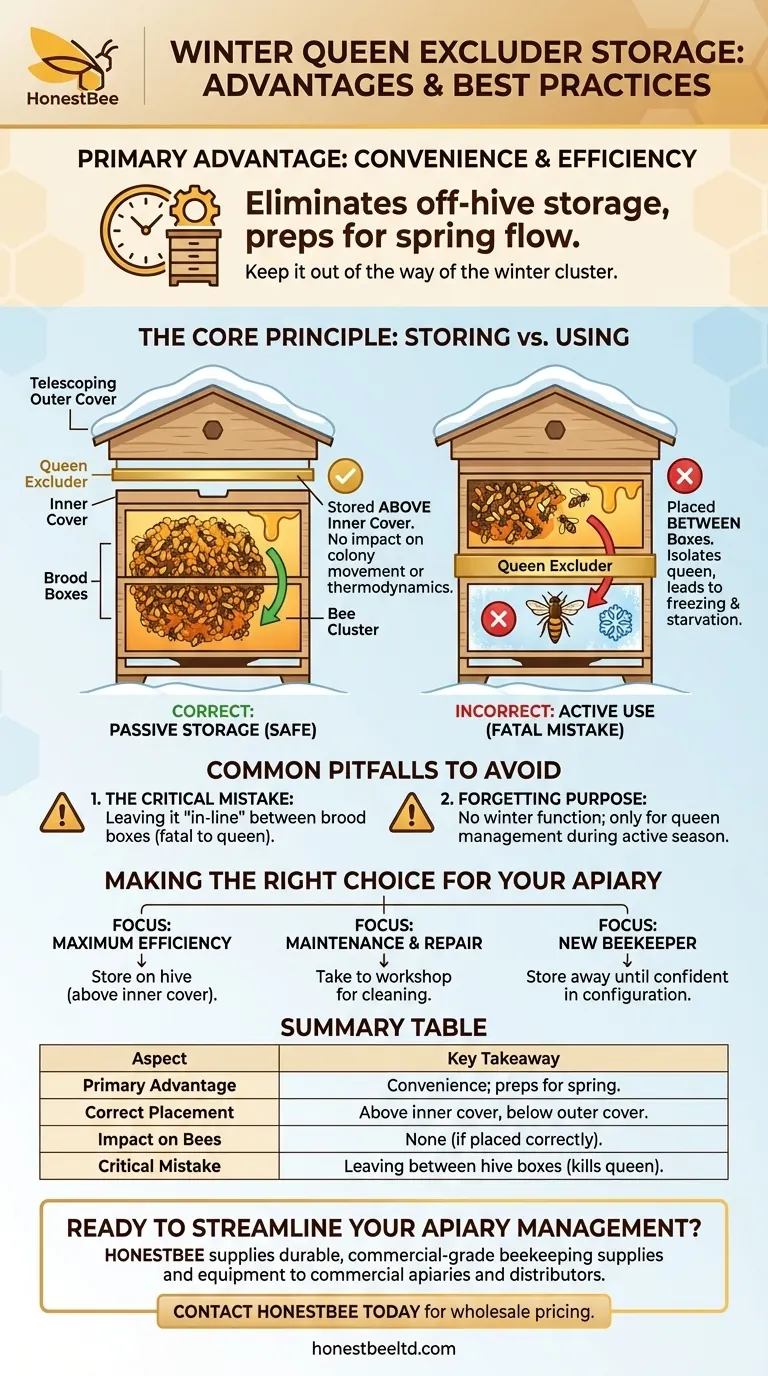 HonestBee

WINTER QUEEN EXCLUDER STORAGE: ADVANTAGES & BEST PRACTICES

PRIMARY ADVANTAGE: CONVENIENCE & EFFICIENCY

Eliminates off-hive storage, preps for spring flow.

Keep it out of the way of the winter cluster.

THE CORE PRINCIPLE: STORING vs. USING

Telescoping Outer Cover

Queen Excluder

Inner Cover

Brood Boxes

Stored ABOVE Inner Cover. No impact on colony movement or thermodynamics.

Bee Cluster

CORRECT: PASSIVE STORAGE (SAFE)

Queen Excluder

Placed BETWEEN Boxes. Isolates queen, leads to freezing & starvation.

INCORRECT: ACTIVE USE (FATAL MISTAKE)

COMMON PITFALLS TO AVOID

1. THE CRITICAL MISTAKE: Leaving it "in-line" between brood boxes (fatal to queen).

2. FORGETTING PURPOSE: No winter function; only for queen management during active season.

MAKING THE RIGHT CHOICE FOR YOUR APIARY

FOCUS: MAXIMUM EFFICIENCY
↓
Store on hive (above inner cover).

FOCUS: MAINTENANCE & REPAIR
↓
Take to workshop for cleaning.

FOCUS: NEW BEEKEEPER
↓
Store away until confident in configuration.

SUMMARY TABLE

| Aspect | Key Takeaway |
|---|---|
| Primary Advantage | Convenience; preps for spring. |
| Correct Placement | Above inner cover, below outer cover. |
| Impact on Bees | None (if placed correctly). |
| Critical Mistake | Leaving between hive boxes (kills queen). |

READY TO STREAMLINE YOUR APIARY MANAGEMENT?

HONESTBEE supplies durable, commercial-grade beekeeping supplies and equipment to commercial apiaries and distributors.

CONTACT HONESTBEE TODAY for wholesale pricing.

honestbeeltd.com